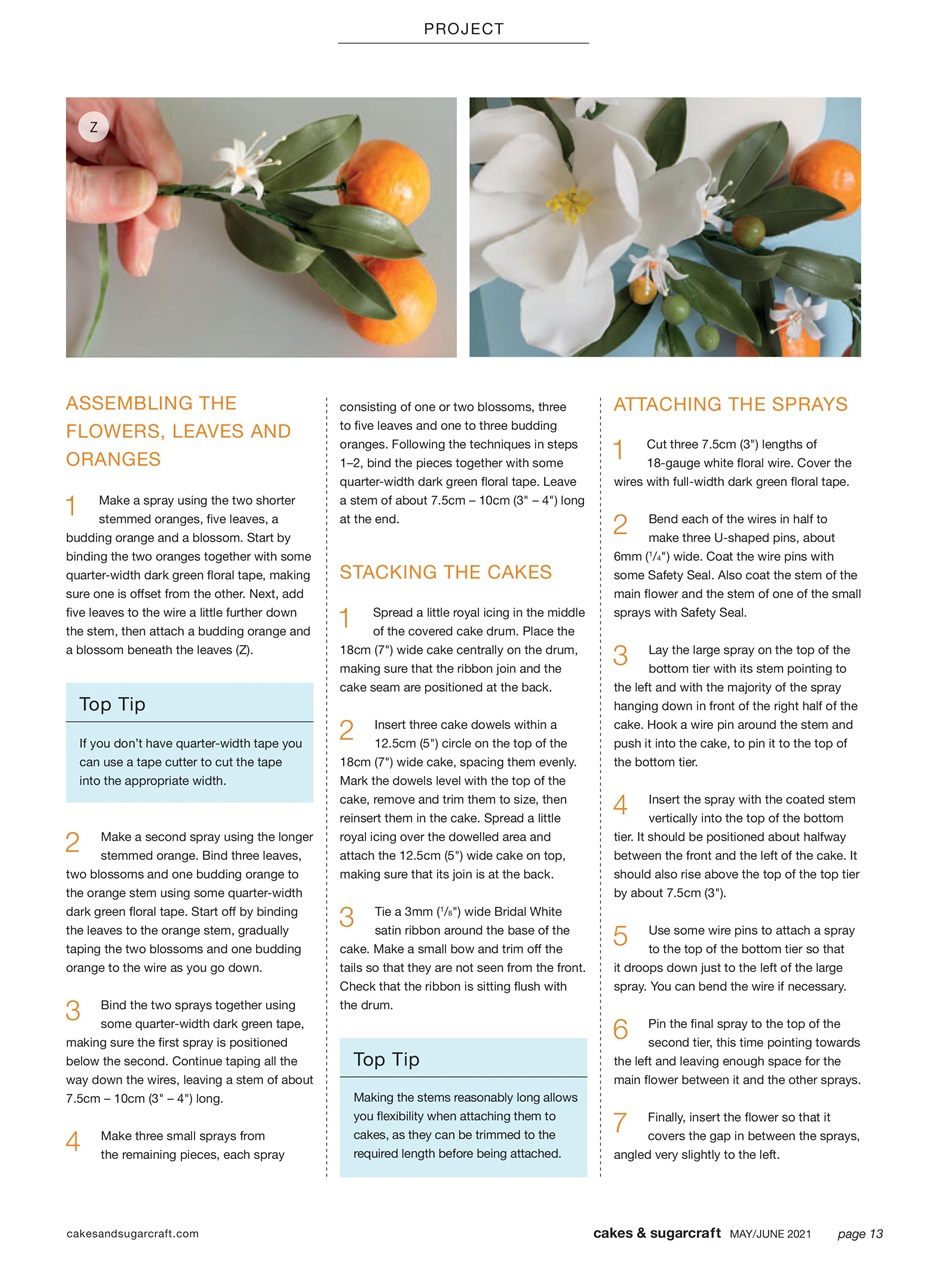 PROJECT

Z

ASSEMBLING THE FLOWERS, LEAVES AND ORANGES

1 Make a spray using the two shorter stemmed oranges, five leaves, a budding orange and a blossom. Start by binding the two oranges together with some quarter-width dark green floral tape, making sure one is offset from the other. Next, add five leaves to the wire a little further down the stem, then attach a budding orange and a blossom beneath the leaves (Z).

Top Tip

If you don't have quarter-width tape you can use a tape cutter to cut the tape into the appropriate width.

2 Make a second spray using the longer stemmed orange. Bind three leaves, two blossoms and one budding orange to the orange stem using some quarter-width dark green floral tape. Start off by binding the leaves to the orange stem, gradually taping the two blossoms and one budding orange to the wire as you go down.

3 Bind the two sprays together using some quarter-width dark green tape, making sure the first spray is positioned below the second. Continue taping all the way down the wires, leaving a stem of about 7.5cm – 10cm (3" – 4") long.

4 Make three small sprays from the remaining pieces, each spray consisting of one or two blossoms, three to five leaves and one to three budding oranges. Following the techniques in steps 1–2, bind the pieces together with some quarter-width dark green floral tape. Leave a stem of about 7.5cm – 10cm (3" – 4") long at the end.

STACKING THE CAKES

1 Spread a little royal icing in the middle of the covered cake drum. Place the 18cm (7") wide cake centrally on the drum, making sure that the ribbon join and the cake seam are positioned at the back.

2 Insert three cake dowels within a 12.5cm (5") circle on the top of the 18cm (7") wide cake, spacing them evenly. Mark the dowels level with the top of the cake, remove and trim them to size, then reinsert them in the cake. Spread a little royal icing over the dowelled area and attach the 12.5cm (5") wide cake on top, making sure that its join is at the back.

3 Tie a 3mm ($^1/_8$") wide Bridal White satin ribbon around the base of the cake. Make a small bow and trim off the tails so that they are not seen from the front. Check that the ribbon is sitting flush with the drum.

Top Tip

Making the stems reasonably long allows you flexibility when attaching them to cakes, as they can be trimmed to the required length before being attached.

ATTACHING THE SPRAYS

1 Cut three 7.5cm (3") lengths of 18-gauge white floral wire. Cover the wires with full-width dark green floral tape.

2 Bend each of the wires in half to make three U-shaped pins, about 6mm ($^1/_4$") wide. Coat the wire pins with some Safety Seal. Also coat the stem of the main flower and the stem of one of the small sprays with Safety Seal.

3 Lay the large spray on the top of the bottom tier with its stem pointing to the left and with the majority of the spray hanging down in front of the right half of the cake. Hook a wire pin around the stem and push it into the cake, to pin it to the top of the bottom tier.

4 Insert the spray with the coated stem vertically into the top of the bottom tier. It should be positioned about halfway between the front and the left of the cake. It should also rise above the top of the top tier by about 7.5cm (3").

5 Use some wire pins to attach a spray to the top of the bottom tier so that it droops down just to the left of the large spray. You can bend the wire if necessary.

6 Pin the final spray to the top of the second tier, this time pointing towards the left and leaving enough space for the main flower between it and the other sprays.

7 Finally, insert the flower so that it covers the gap in between the sprays, angled very slightly to the left.

cakesandsugarcraft.com

cakes & sugarcraft MAY/JUNE 2021 page 13