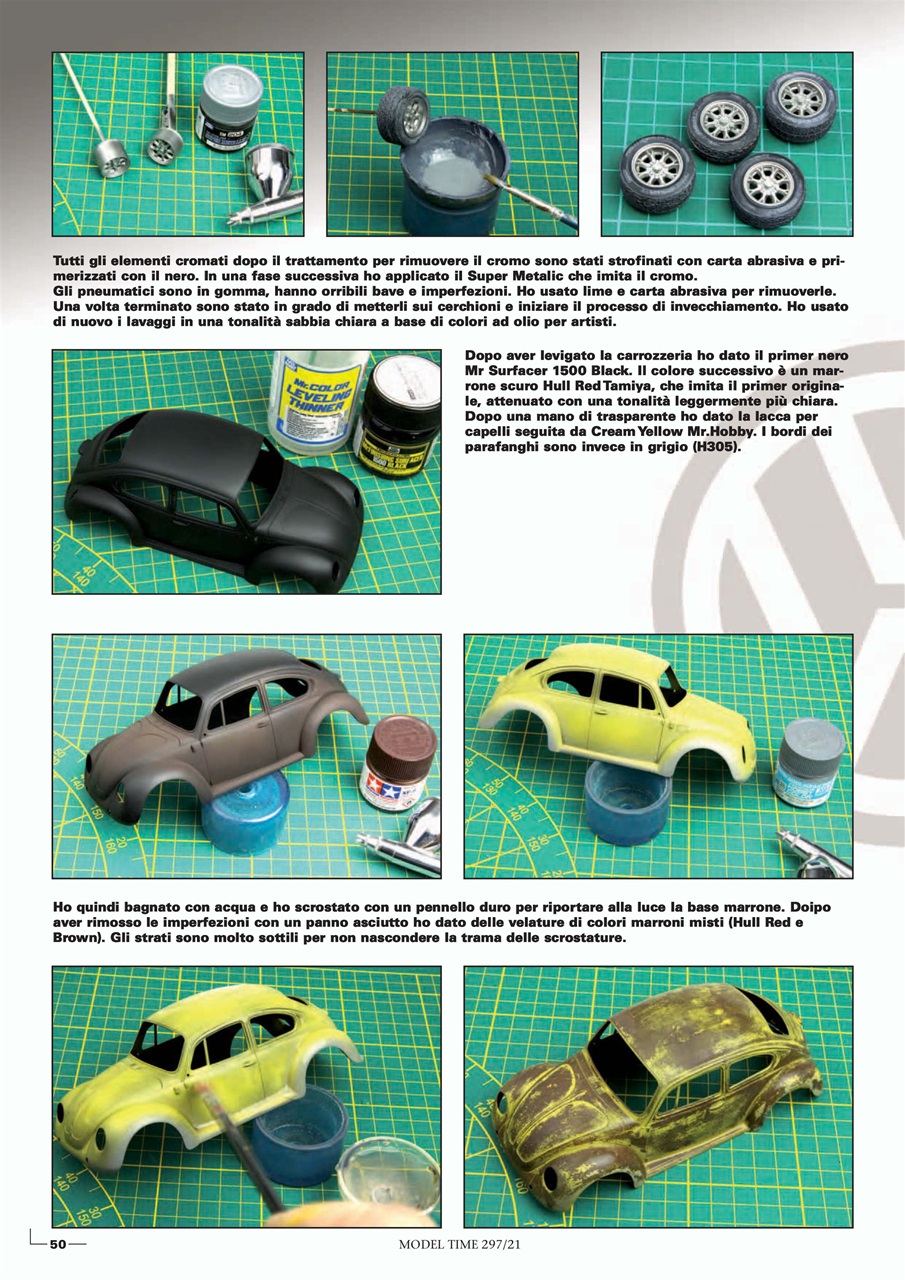 Tutti gli elementi cromati dopo il trattamento per rimuovere il cromo sono stati strofinati con carta abrasiva e primerizzati con il nero. In una fase successiva ho applicato il Super Metalic che imita il cromo.
Gli pneumatici sono in gomma, hanno orribili bave e imperfezioni. Ho usato lime e carta abrasiva per rimuoverle. Una volta terminato sono stato in grado di metterli sui cerchioni e iniziare il processo di invecchiamento. Ho usato di nuovo i lavaggi in una tonalità sabbia chiara a base di colori ad olio per artisti.

Mr.COLOR LEVELING THINNER

Dopo aver levigato la carrozzeria ho dato il primer nero Mr Surfacer 1500 Black. Il colore successivo è un marrone scuro Hull Red Tamiya, che imita il primer originale, attenuato con una tonalità leggermente più chiara. Dopo una mano di trasparente ho dato la lacca per capelli seguita da Cream Yellow Mr.Hobby. I bordi dei parafanghi sono invece in grigio (H305).

Ho quindi bagnato con acqua e ho scrostato con un pennello duro per riportare alla luce la base marrone. Doipo aver rimosso le imperfezioni con un panno asciutto ho dato delle velature di colori marroni misti (Hull Red e Brown). Gli strati sono molto sottili per non nascondere la trama delle scrostature.

50

MODEL TIME 297/21