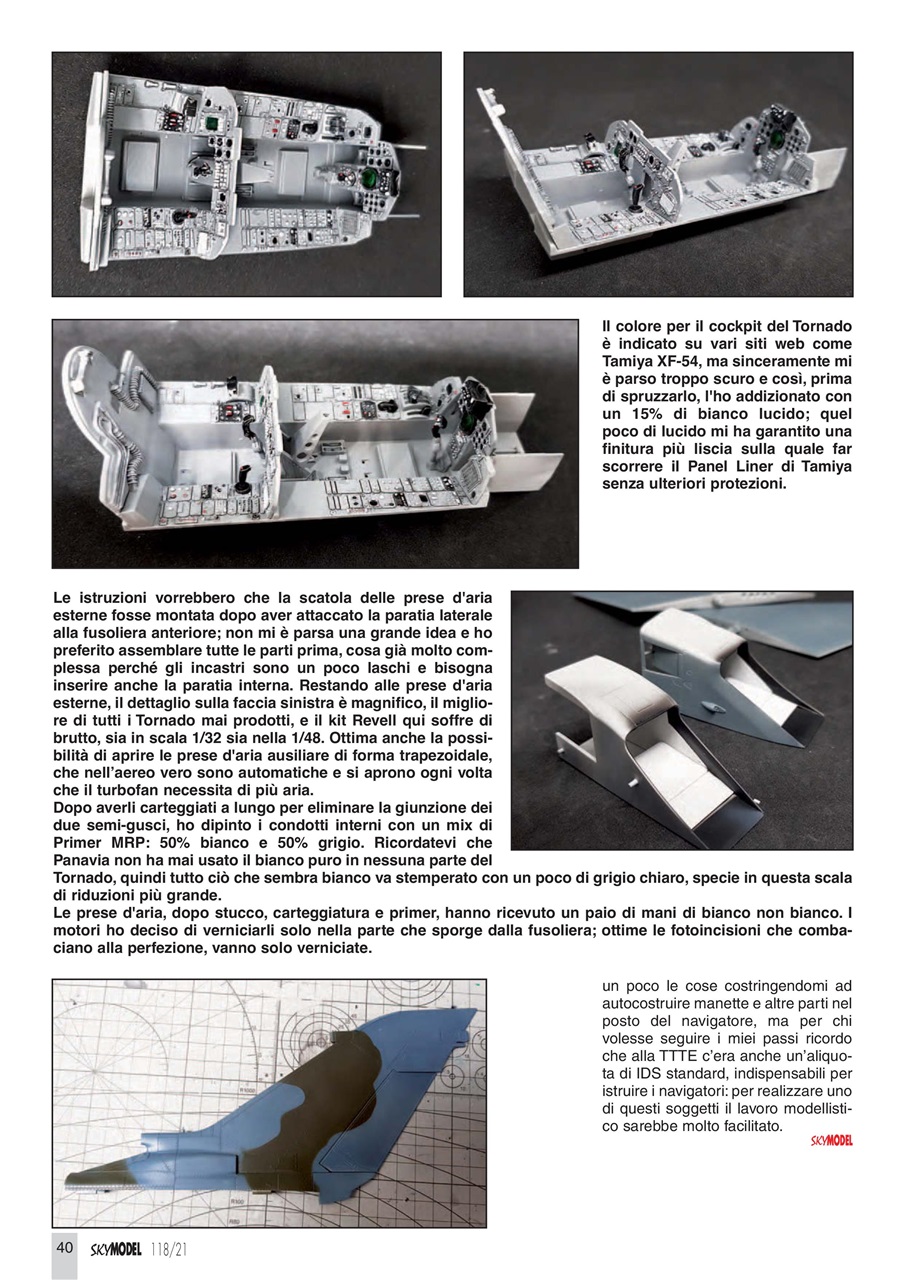 Il colore per il cockpit del Tornado è indicato su vari siti web come Tamiya XF-54, ma sinceramente mi è parso troppo scuro e così, prima di spruzzarlo, l'ho addizionato con un 15% di bianco lucido; quel poco di lucido mi ha garantito una finitura più liscia sulla quale far scorrere il Panel Liner di Tamiya senza ulteriori protezioni.

Le istruzioni vorrebbero che la scatola delle prese d'aria esterne fosse montata dopo aver attaccato la paratia laterale alla fusoliera anteriore; non mi è parsa una grande idea e ho preferito assemblare tutte le parti prima, cosa già molto complessa perché gli incastri sono un poco laschi e bisogna inserire anche la paratia interna. Restando alle prese d'aria esterne, il dettaglio sulla faccia sinistra è magnifico, il migliore di tutti i Tornado mai prodotti, e il kit Revell qui soffre di brutto, sia in scala 1/32 sia nella 1/48. Ottima anche la possibilità di aprire le prese d'aria ausiliare di forma trapezoidale, che nell'aereo vero sono automatiche e si aprono ogni volta che il turbofan necessita di più aria.
Dopo averli carteggiati a lungo per eliminare la giunzione dei due semi-gusci, ho dipinto i condotti interni con un mix di Primer MRP: 50% bianco e 50% grigio. Ricordatevi che Panavia non ha mai usato il bianco puro in nessuna parte del Tornado, quindi tutto ciò che sembra bianco va stemperato con un poco di grigio chiaro, specie in questa scala di riduzioni più grande.
Le prese d'aria, dopo stucco, carteggiatura e primer, hanno ricevuto un paio di mani di bianco non bianco. I motori ho deciso di verniciarli solo nella parte che sporge dalla fusoliera; ottime le fotoincisioni che combaciano alla perfezione, vanno solo verniciate.

un poco le cose costringendomi ad autocostruire manette e altre parti nel posto del navigatore, ma per chi volesse seguire i miei passi ricordo che alla TTTE c'era anche un'aliquota di IDS standard, indispensabili per istruire i navigatori: per realizzare uno di questi soggetti il lavoro modellistico sarebbe molto facilitato.
SKYMODEL

40 SKYMODEL 118/21