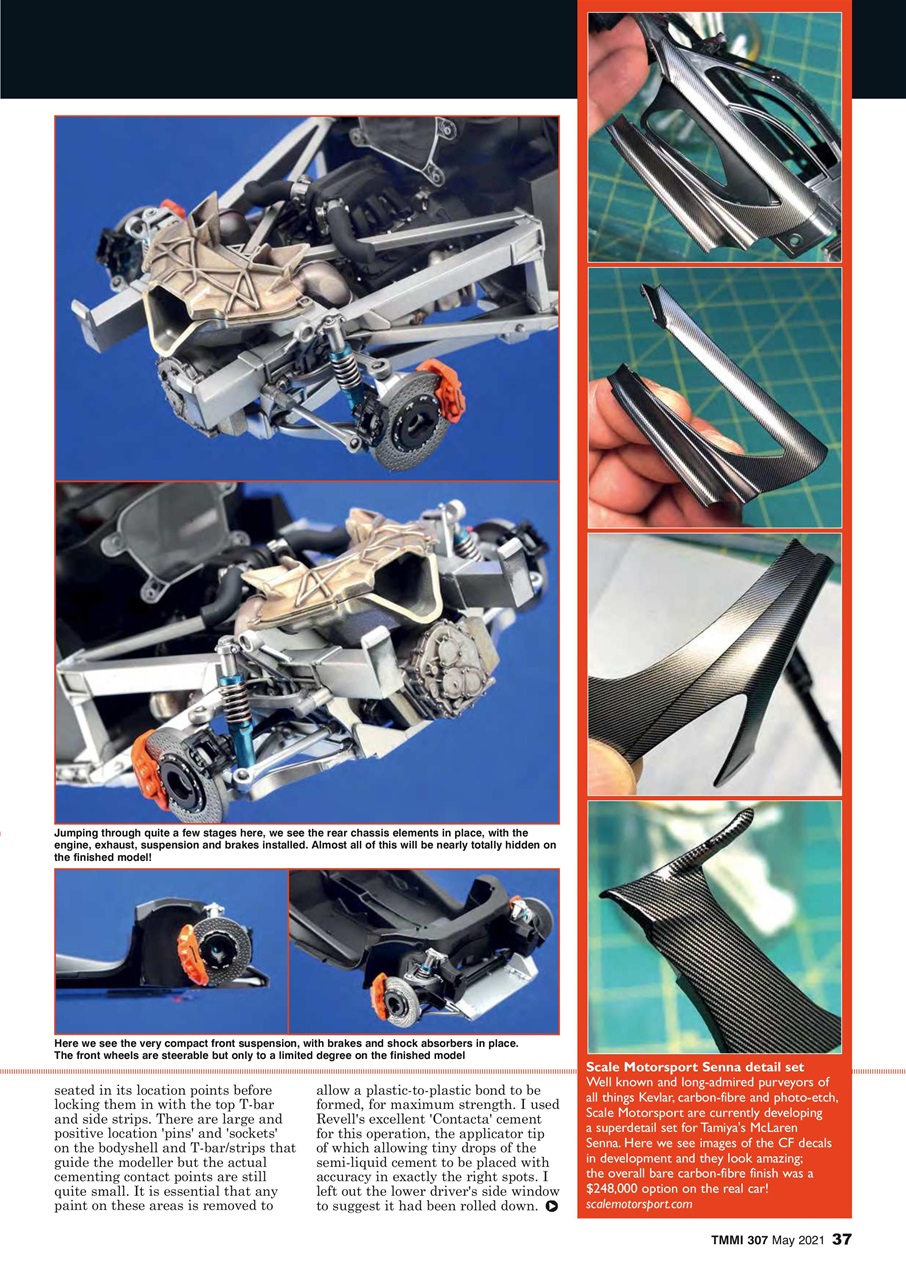 Jumping through quite a few stages here, we see the rear chassis elements in place, with the engine, exhaust, suspension and brakes installed. Almost all of this will be nearly totally hidden on the finished model!

Here we see the very compact front suspension, with brakes and shock absorbers in place. The front wheels are steerable but only to a limited degree on the finished model

seated in its location points before locking them in with the top T-bar and side strips. There are large and positive location 'pins' and 'sockets' on the bodyshell and T-bar/strips that guide the modeller but the actual cementing contact points are still quite small. It is essential that any paint on these areas is removed to

allow a plastic-to-plastic bond to be formed, for maximum strength. I used Revell's excellent 'Contacta' cement for this operation, the applicator tip of which allowing tiny drops of the semi-liquid cement to be placed with accuracy in exactly the right spots. I left out the lower driver's side window to suggest it had been rolled down.

Scale Motorsport Senna detail set
Well known and long-admired purveyors of all things Kevlar, carbon-fibre and photo-etch, Scale Motorsport are currently developing a superdetail set for Tamiya's McLaren Senna. Here we see images of the CF decals in development and they look amazing; the overall bare carbon-fibre finish was a $248,000 option on the real car!
scalemotorsport.com

TMMI 307 May 2021 37