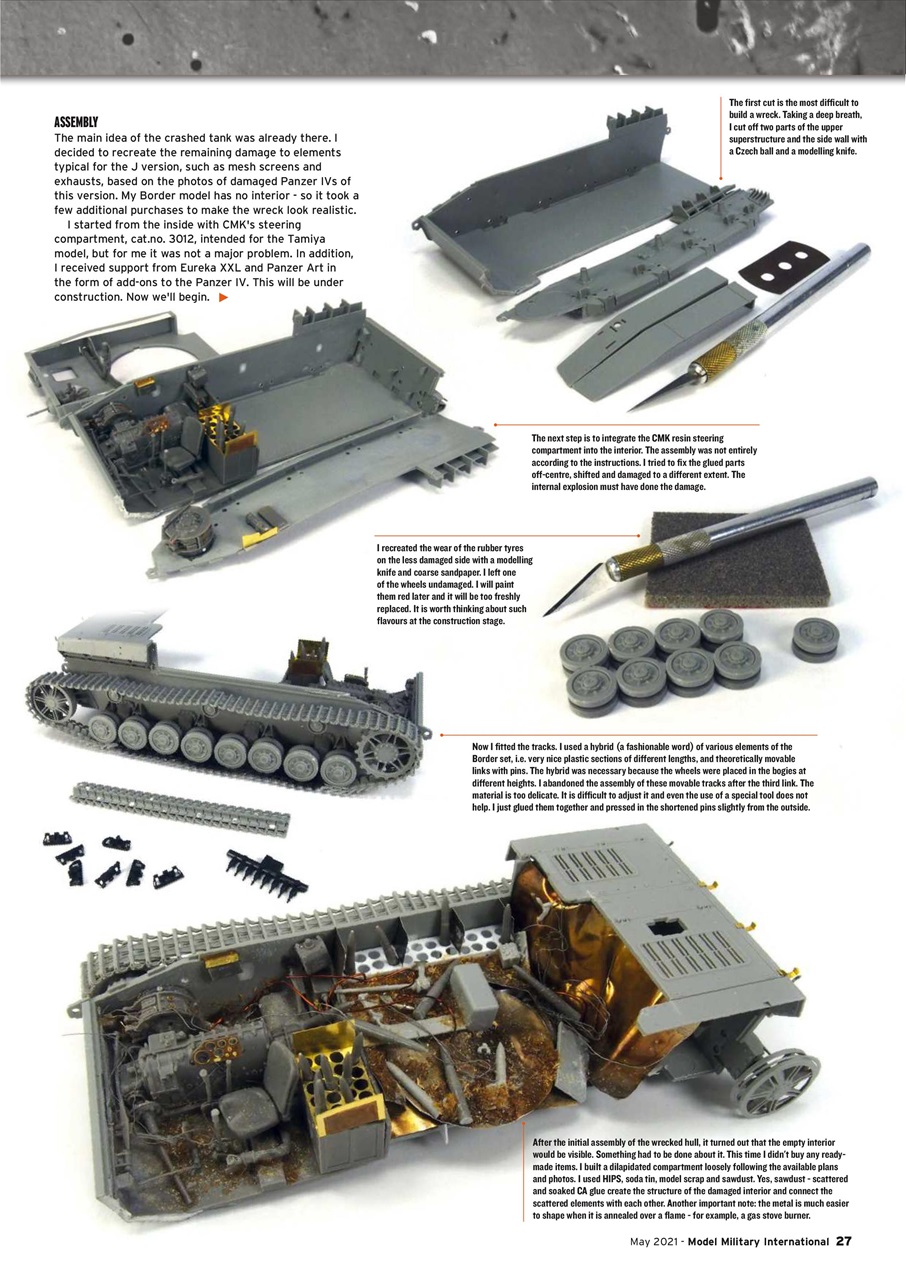 ASSEMBLY
The main idea of the crashed tank was already there. I decided to recreate the remaining damage to elements typical for the J version, such as mesh screens and exhausts, based on the photos of damaged Panzer IVs of this version. My Border model has no interior - so it took a few additional purchases to make the wreck look realistic.

I started from the inside with CMK's steering compartment, cat.no. 3012, intended for the Tamiya model, but for me it was not a major problem. In addition, I received support from Eureka XXL and Panzer Art in the form of add-ons to the Panzer IV. This will be under construction. Now we'll begin.

The first cut is the most difficult to build a wreck. Taking a deep breath, I cut off two parts of the upper superstructure and the side wall with a Czech ball and a modelling knife.

The next step is to integrate the CMK resin steering compartment into the interior. The assembly was not entirely according to the instructions. I tried to fix the glued parts off-centre, shifted and damaged to a different extent. The internal explosion must have done the damage.

I recreated the wear of the rubber tyres on the less damaged side with a modelling knife and coarse sandpaper. I left one of the wheels undamaged. I will paint them red later and it will be too freshly replaced. It is worth thinking about such flavours at the construction stage.

Now I fitted the tracks. I used a hybrid (a fashionable word) of various elements of the Border set, i.e. very nice plastic sections of different lengths, and theoretically movable links with pins. The hybrid was necessary because the wheels were placed in the bogies at different heights. I abandoned the assembly of these movable tracks after the third link. The material is too delicate. It is difficult to adjust it and even the use of a special tool does not help. I just glued them together and pressed in the shortened pins slightly from the outside.

After the initial assembly of the wrecked hull, it turned out that the empty interior would be visible. Something had to be done about it. This time I didn't buy any ready-made items. I built a dilapidated compartment loosely following the available plans and photos. I used HIPS, soda tin, model scrap and sawdust. Yes, sawdust - scattered and soaked CA glue create the structure of the damaged interior and connect the scattered elements with each other. Another important note: the metal is much easier to shape when it is annealed over a flame - for example, a gas stove burner.

May 2021 - Model Military International 27