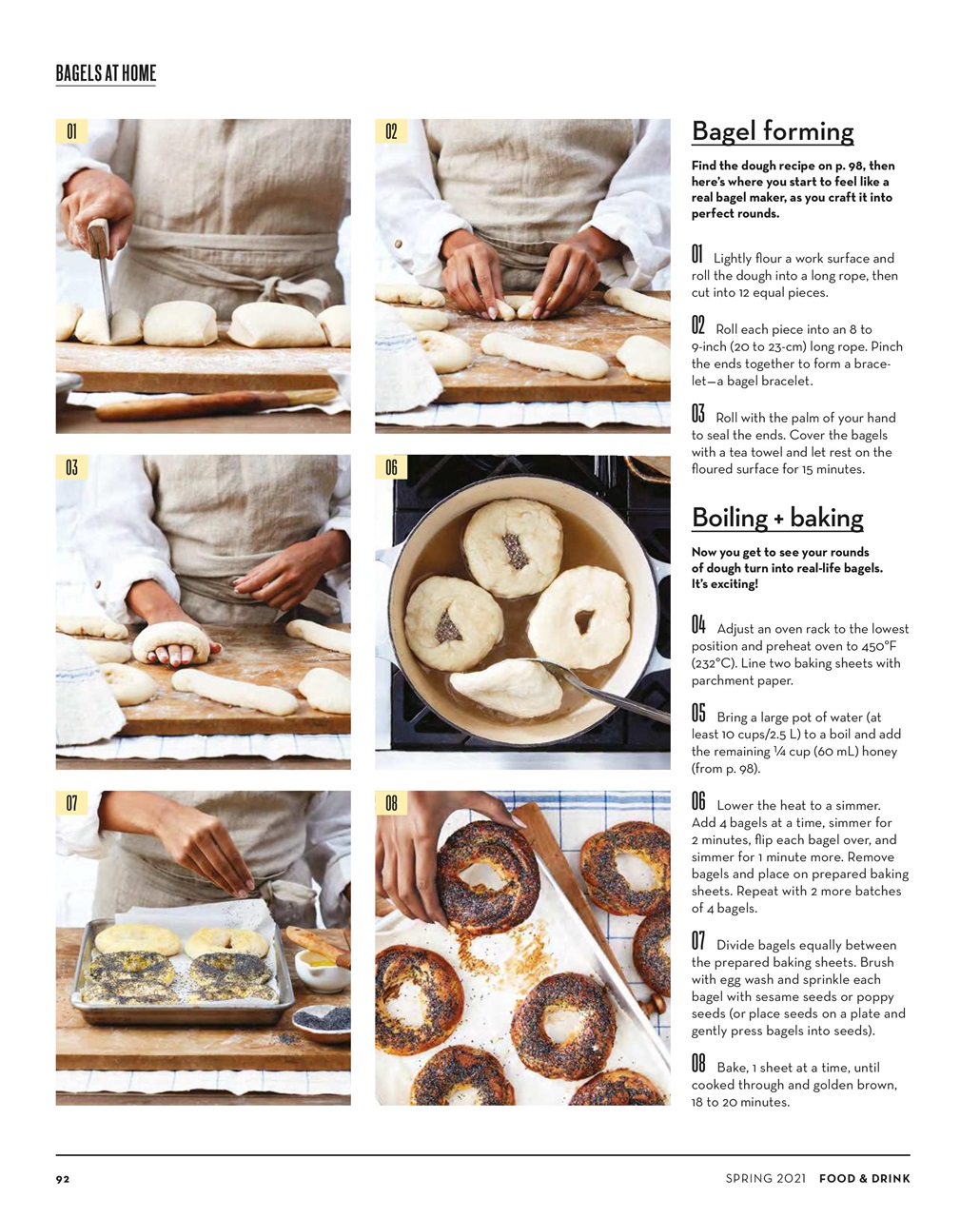 BAGELS AT HOME

01

02

03

06

07

08

Bagel forming

Find the dough recipe on p. 98, then here's where you start to feel like a real bagel maker, as you craft it into perfect rounds.

01 Lightly flour a work surface and roll the dough into a long rope, then cut into 12 equal pieces.

02 Roll each piece into an 8 to 9-inch (20 to 23-cm) long rope. Pinch the ends together to form a bracelet—a bagel bracelet.

03 Roll with the palm of your hand to seal the ends. Cover the bagels with a tea towel and let rest on the floured surface for 15 minutes.

Boiling + baking

Now you get to see your rounds of dough turn into real-life bagels. It's exciting!

04 Adjust an oven rack to the lowest position and preheat oven to 450°F (232°C). Line two baking sheets with parchment paper.

05 Bring a large pot of water (at least 10 cups/2.5 L) to a boil and add the remaining ¼ cup (60 mL) honey (from p. 98).

06 Lower the heat to a simmer. Add 4 bagels at a time, simmer for 2 minutes, flip each bagel over, and simmer for 1 minute more. Remove bagels and place on prepared baking sheets. Repeat with 2 more batches of 4 bagels.

07 Divide bagels equally between the prepared baking sheets. Brush with egg wash and sprinkle each bagel with sesame seeds or poppy seeds (or place seeds on a plate and gently press bagels into seeds).

08 Bake, 1 sheet at a time, until cooked through and golden brown, 18 to 20 minutes.

92

SPRING 2021 FOOD & DRINK