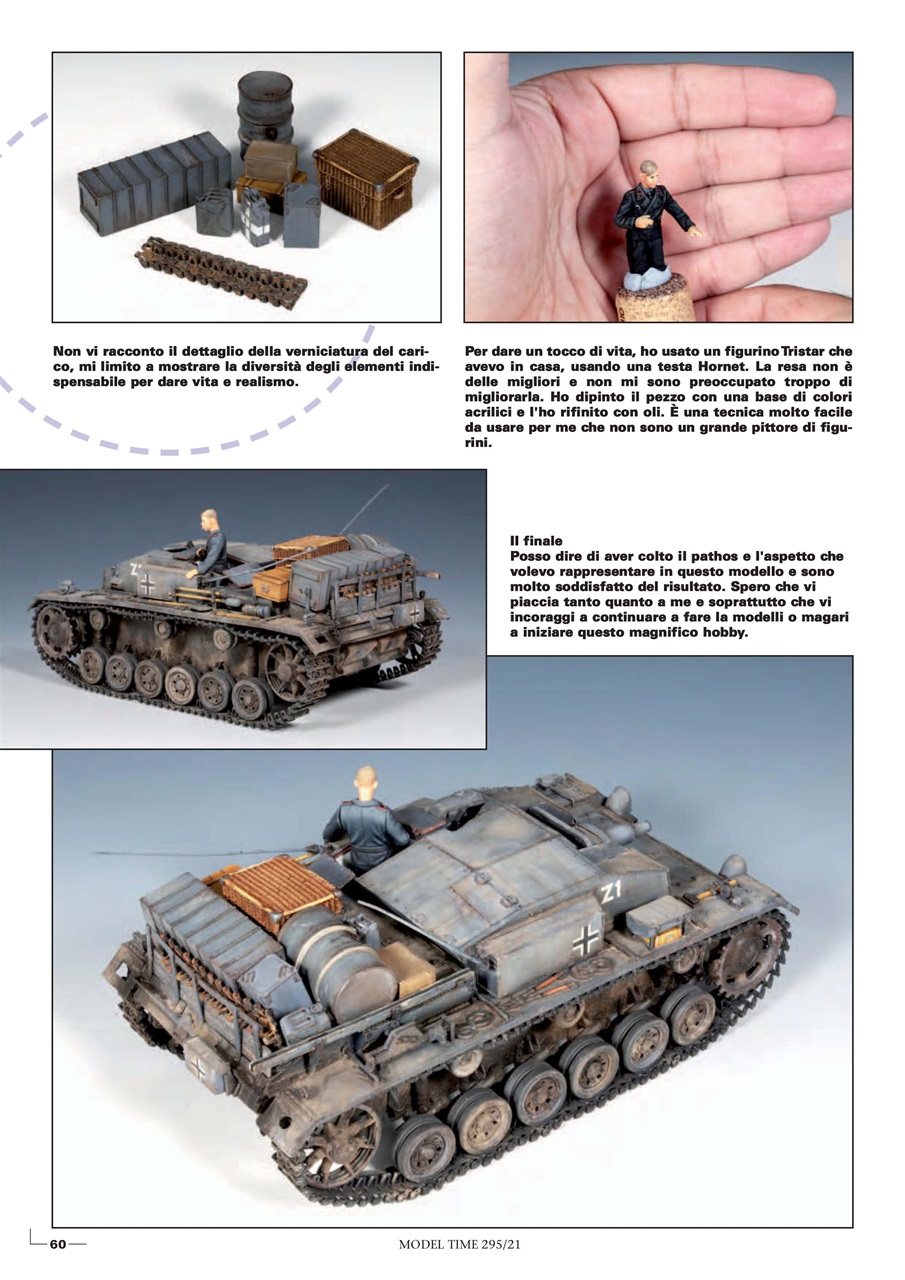 Non vi racconto il dettaglio della verniciatura del carico, mi limito a mostrare la diversità degli elementi indispensabile per dare vita e realismo.

Per dare un tocco di vita, ho usato un figurino Tristar che avevo in casa, usando una testa Hornet. La resa non è delle migliori e non mi sono preoccupato troppo di migliorarla. Ho dipinto il pezzo con una base di colori acrilici e l'ho rifinito con oli. È una tecnica molto facile da usare per me che non sono un grande pittore di figurini.

Il finale
Posso dire di aver colto il pathos e l'aspetto che volevo rappresentare in questo modello e sono molto soddisfatto del risultato. Spero che vi piaccia tanto quanto a me e soprattutto che vi incoraggi a continuare a fare la modelli o magari a iniziare questo magnifico hobby.

Z1

60

MODEL TIME 295/21