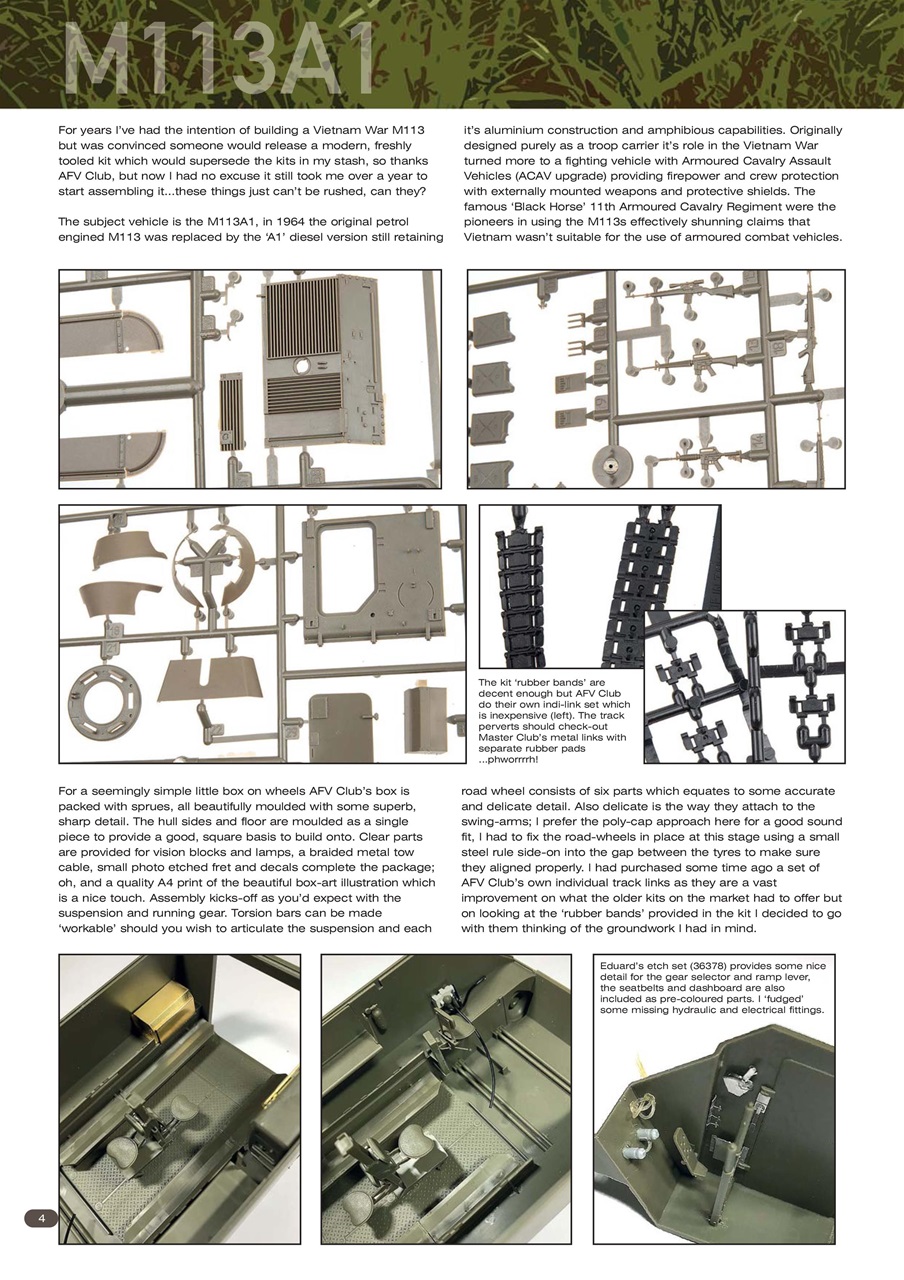 M113A1

For years I've had the intention of building a Vietnam War M113 but was convinced someone would release a modern, freshly tooled kit which would supersede the kits in my stash, so thanks AFV Club, but now I had no excuse it still took me over a year to start assembling it...these things just can't be rushed, can they?

The subject vehicle is the M113A1, in 1964 the original petrol engined M113 was replaced by the 'A1' diesel version still retaining it's aluminium construction and amphibious capabilities. Originally designed purely as a troop carrier it's role in the Vietnam War turned more to a fighting vehicle with Armoured Cavalry Assault Vehicles (ACAV upgrade) providing firepower and crew protection with externally mounted weapons and protective shields. The famous 'Black Horse' 11th Armoured Cavalry Regiment were the pioneers in using the M113s effectively shunning claims that Vietnam wasn't suitable for the use of armoured combat vehicles.

The kit 'rubber bands' are decent enough but AFV Club do their own indi-link set which is inexpensive (left). The track perverts should check-out Master Club's metal links with separate rubber pads ...phworrrrh!

For a seemingly simple little box on wheels AFV Club's box is packed with sprues, all beautifully moulded with some superb, sharp detail. The hull sides and floor are moulded as a single piece to provide a good, square basis to build onto. Clear parts are provided for vision blocks and lamps, a braided metal tow cable, small photo etched fret and decals complete the package; oh, and a quality A4 print of the beautiful box-art illustration which is a nice touch. Assembly kicks-off as you'd expect with the suspension and running gear. Torsion bars can be made 'workable' should you wish to articulate the suspension and each road wheel consists of six parts which equates to some accurate and delicate detail. Also delicate is the way they attach to the swing-arms; I prefer the poly-cap approach here for a good sound fit, I had to fix the road-wheels in place at this stage using a small steel rule side-on into the gap between the tyres to make sure they aligned properly. I had purchased some time ago a set of AFV Club's own individual track links as they are a vast improvement on what the older kits on the market had to offer but on looking at the 'rubber bands' provided in the kit I decided to go with them thinking of the groundwork I had in mind.

Eduard's etch set (36378) provides some nice detail for the gear selector and ramp lever, the seatbelts and dashboard are also included as pre-coloured parts. I 'fudged' some missing hydraulic and electrical fittings.

4