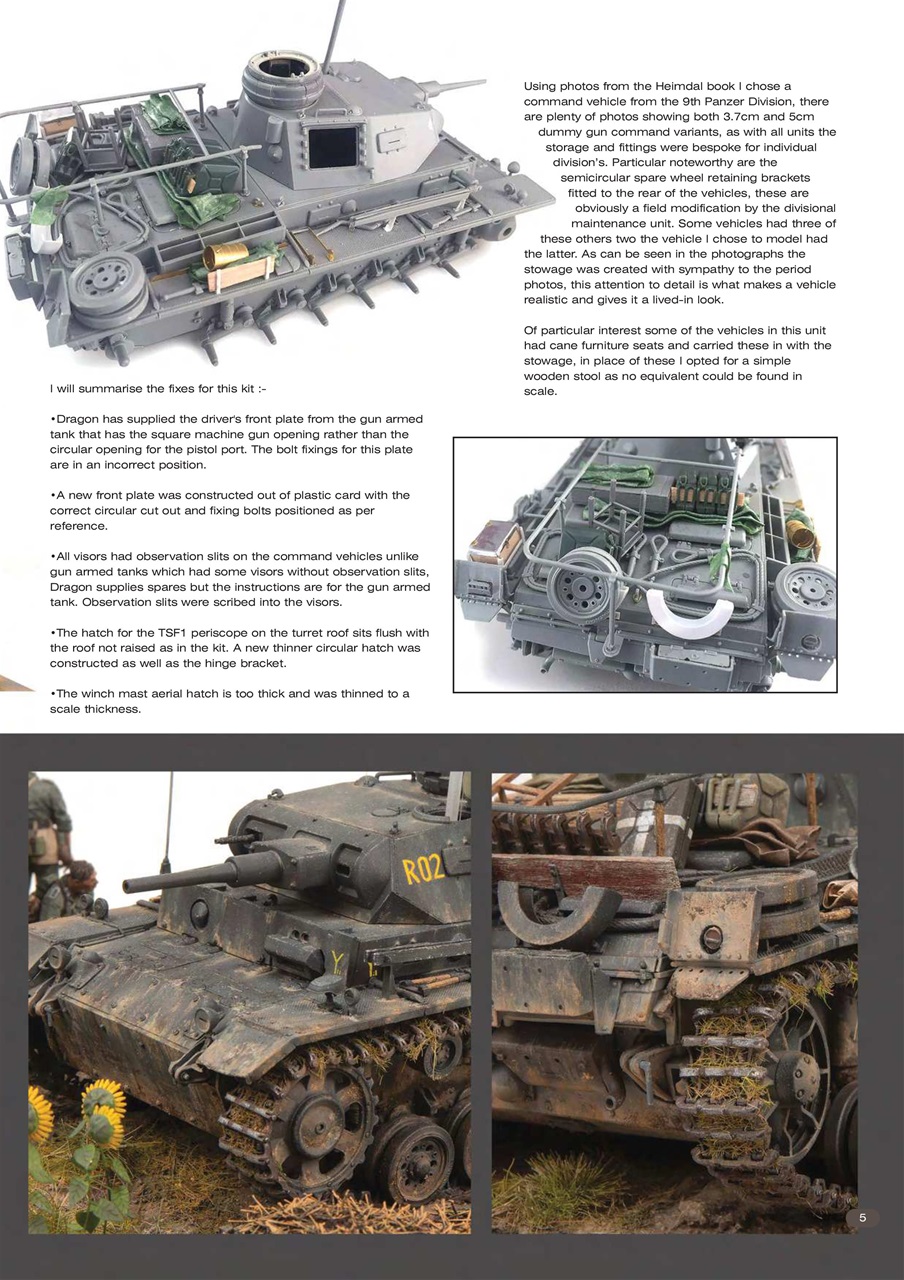 Using photos from the Heimdal book I chose a command vehicle from the 9th Panzer Division, there are plenty of photos showing both 3.7cm and 5cm dummy gun command variants, as with all units the storage and fittings were bespoke for individual division's. Particular noteworthy are the semicircular spare wheel retaining brackets fitted to the rear of the vehicles, these are obviously a field modification by the divisional maintenance unit. Some vehicles had three of these others two the vehicle I chose to model had the latter. As can be seen in the photographs the stowage was created with sympathy to the period photos, this attention to detail is what makes a vehicle realistic and gives it a lived-in look.

Of particular interest some of the vehicles in this unit had cane furniture seats and carried these in with the stowage, in place of these I opted for a simple wooden stool as no equivalent could be found in scale.

I will summarise the fixes for this kit :-

•Dragon has supplied the driver's front plate from the gun armed tank that has the square machine gun opening rather than the circular opening for the pistol port. The bolt fixings for this plate are in an incorrect position.

•A new front plate was constructed out of plastic card with the correct circular cut out and fixing bolts positioned as per reference.

•All visors had observation slits on the command vehicles unlike gun armed tanks which had some visors without observation slits, Dragon supplies spares but the instructions are for the gun armed tank. Observation slits were scribed into the visors.

•The hatch for the TSF1 periscope on the turret roof sits flush with the roof not raised as in the kit. A new thinner circular hatch was constructed as well as the hinge bracket.

•The winch mast aerial hatch is too thick and was thinned to a scale thickness.

R02

5