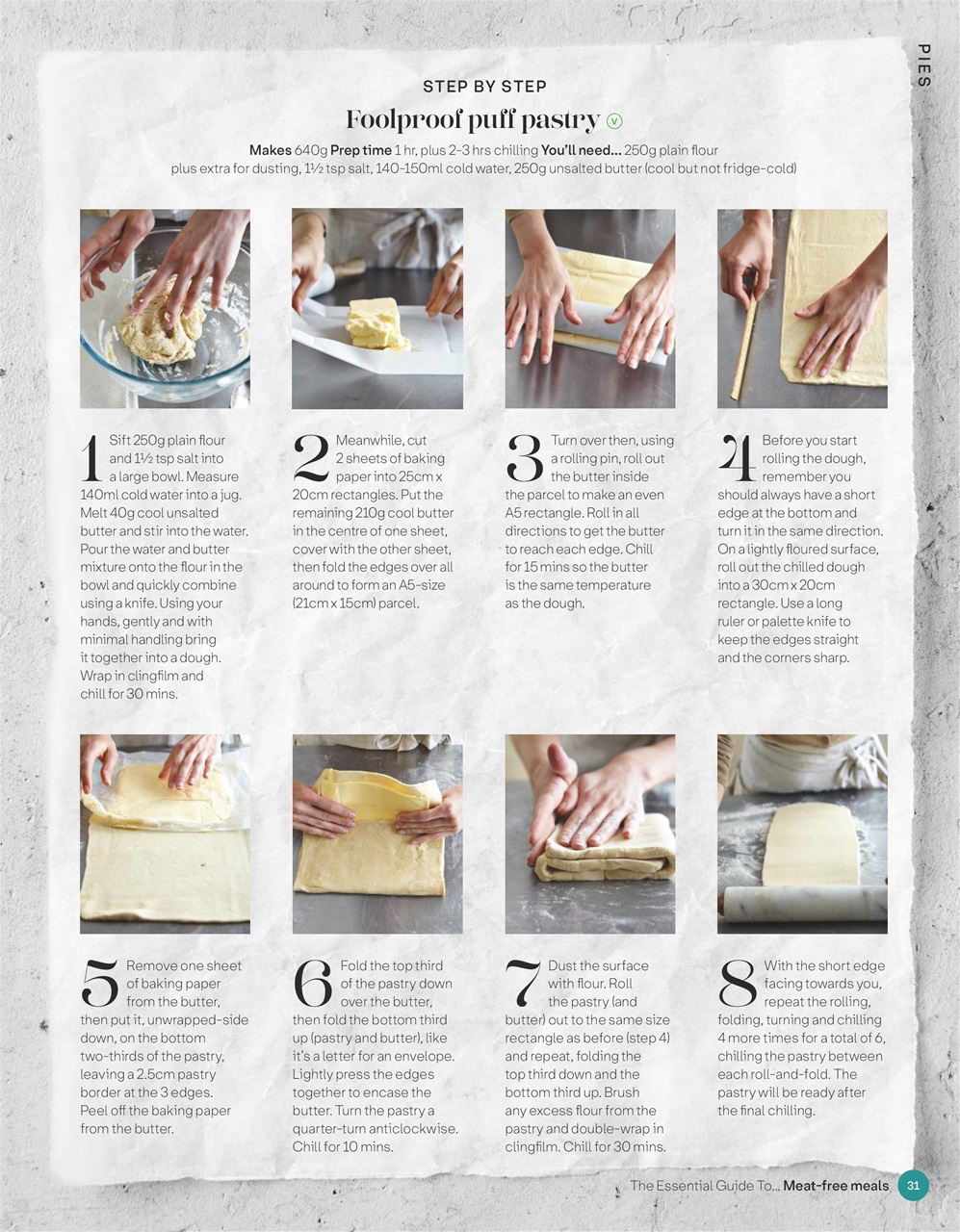 PIES

STEP BY STEP

Foolproof puff pastry V

Makes 640g Prep time 1 hr, plus 2-3 hrs chilling You'll need... 250g plain flour plus extra for dusting, 1½ tsp salt, 140-150ml cold water, 250g unsalted butter (cool but not fridge-cold)

1 Sift 250g plain flour and 1½ tsp salt into a large bowl. Measure 140ml cold water into a jug. Melt 40g cool unsalted butter and stir into the water. Pour the water and butter mixture onto the flour in the bowl and quickly combine using a knife. Using your hands, gently and with minimal handling bring it together into a dough. Wrap in clingfilm and chill for 30 mins.

2 Meanwhile, cut 2 sheets of baking paper into 25cm x 20cm rectangles. Put the remaining 210g cool butter in the centre of one sheet, cover with the other sheet, then fold the edges over all around to form an A5-size (21cm x 15cm) parcel.

3 Turn over then, using a rolling pin, roll out the butter inside the parcel to make an even A5 rectangle. Roll in all directions to get the butter to reach each edge. Chill for 15 mins so the butter is the same temperature as the dough.

4 Before you start rolling the dough, remember you should always have a short edge at the bottom and turn it in the same direction. On a lightly floured surface, roll out the chilled dough into a 30cm x 20cm rectangle. Use a long ruler or palette knife to keep the edges straight and the corners sharp.

5 Remove one sheet of baking paper from the butter, then put it, unwrapped-side down, on the bottom two-thirds of the pastry, leaving a 2.5cm pastry border at the 3 edges. Peel off the baking paper from the butter.

6 Fold the top third of the pastry down over the butter, then fold the bottom third up (pastry and butter), like it's a letter for an envelope. Lightly press the edges together to encase the butter. Turn the pastry a quarter-turn anticlockwise. Chill for 10 mins.

7 Dust the surface with flour. Roll the pastry (and butter) out to the same size rectangle as before (step 4) and repeat, folding the top third down and the bottom third up. Brush any excess flour from the pastry and double-wrap in clingfilm. Chill for 30 mins.

8 With the short edge facing towards you, repeat the rolling, folding, turning and chilling 4 more times for a total of 6, chilling the pastry between each roll-and-fold. The pastry will be ready after the final chilling.

The Essential Guide To... Meat-free meals 31