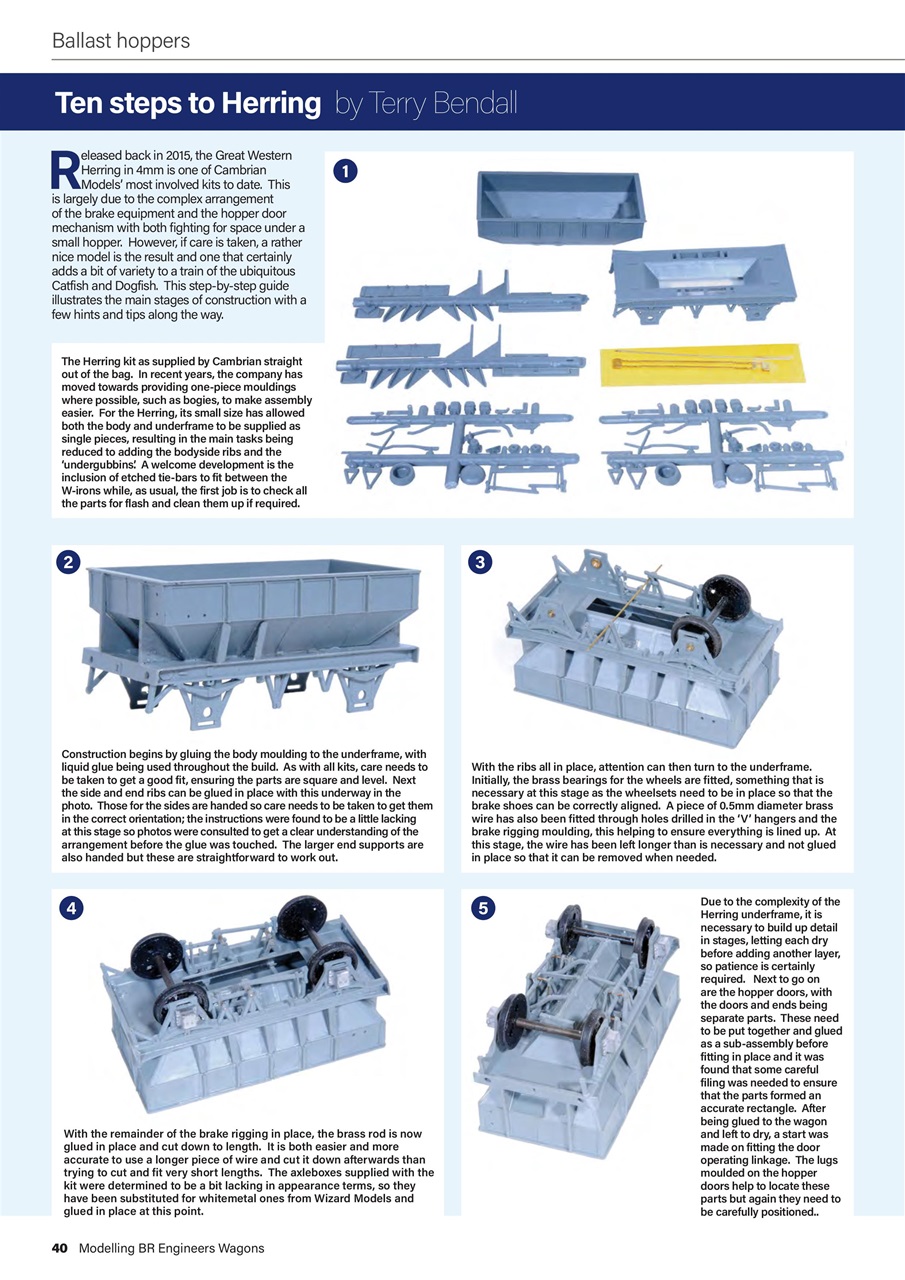 Ballast hoppers

Ten steps to Herring by Terry Bendall

Released back in 2015, the Great Western Herring in 4mm is one of Cambrian Models' most involved kits to date. This is largely due to the complex arrangement of the brake equipment and the hopper door mechanism with both fighting for space under a small hopper. However, if care is taken, a rather nice model is the result and one that certainly adds a bit of variety to a train of the ubiquitous Catfish and Dogfish. This step-by-step guide illustrates the main stages of construction with a few hints and tips along the way.

1

The Herring kit as supplied by Cambrian straight out of the bag. In recent years, the company has moved towards providing one-piece mouldings where possible, such as bogies, to make assembly easier. For the Herring, its small size has allowed both the body and underframe to be supplied as single pieces, resulting in the main tasks being reduced to adding the bodyside ribs and the 'undergubbins'. A welcome development is the inclusion of etched tie-bars to fit between the W-irons while, as usual, the first job is to check all the parts for flash and clean them up if required.

2

Construction begins by gluing the body moulding to the underframe, with liquid glue being used throughout the build. As with all kits, care needs to be taken to get a good fit, ensuring the parts are square and level. Next the side and end ribs can be glued in place with this underway in the photo. Those for the sides are handed so care needs to be taken to get them in the correct orientation; the instructions were found to be a little lacking at this stage so photos were consulted to get a clear understanding of the arrangement before the glue was touched. The larger end supports are also handed but these are straightforward to work out.

3

With the ribs all in place, attention can then turn to the underframe. Initially, the brass bearings for the wheels are fitted, something that is necessary at this stage as the wheelsets need to be in place so that the brake shoes can be correctly aligned. A piece of 0.5mm diameter brass wire has also been fitted through holes drilled in the 'V' hangers and the brake rigging moulding, this helping to ensure everything is lined up. At this stage, the wire has been left longer than is necessary and not glued in place so that it can be removed when needed.

4

With the remainder of the brake rigging in place, the brass rod is now glued in place and cut down to length. It is both easier and more accurate to use a longer piece of wire and cut it down afterwards than trying to cut and fit very short lengths. The axleboxes supplied with the kit were determined to be a bit lacking in appearance terms, so they have been substituted for whitemetal ones from Wizard Models and glued in place at this point.

5

Due to the complexity of the Herring underframe, it is necessary to build up detail in stages, letting each dry before adding another layer, so patience is certainly required. Next to go on are the hopper doors, with the doors and ends being separate parts. These need to be put together and glued as a sub-assembly before fitting in place and it was found that some careful filing was needed to ensure that the parts formed an accurate rectangle. After being glued to the wagon and left to dry, a start was made on fitting the door operating linkage. The lugs moulded on the hopper doors help to locate these parts but again they need to be carefully positioned..

40 Modelling BR Engineers Wagons