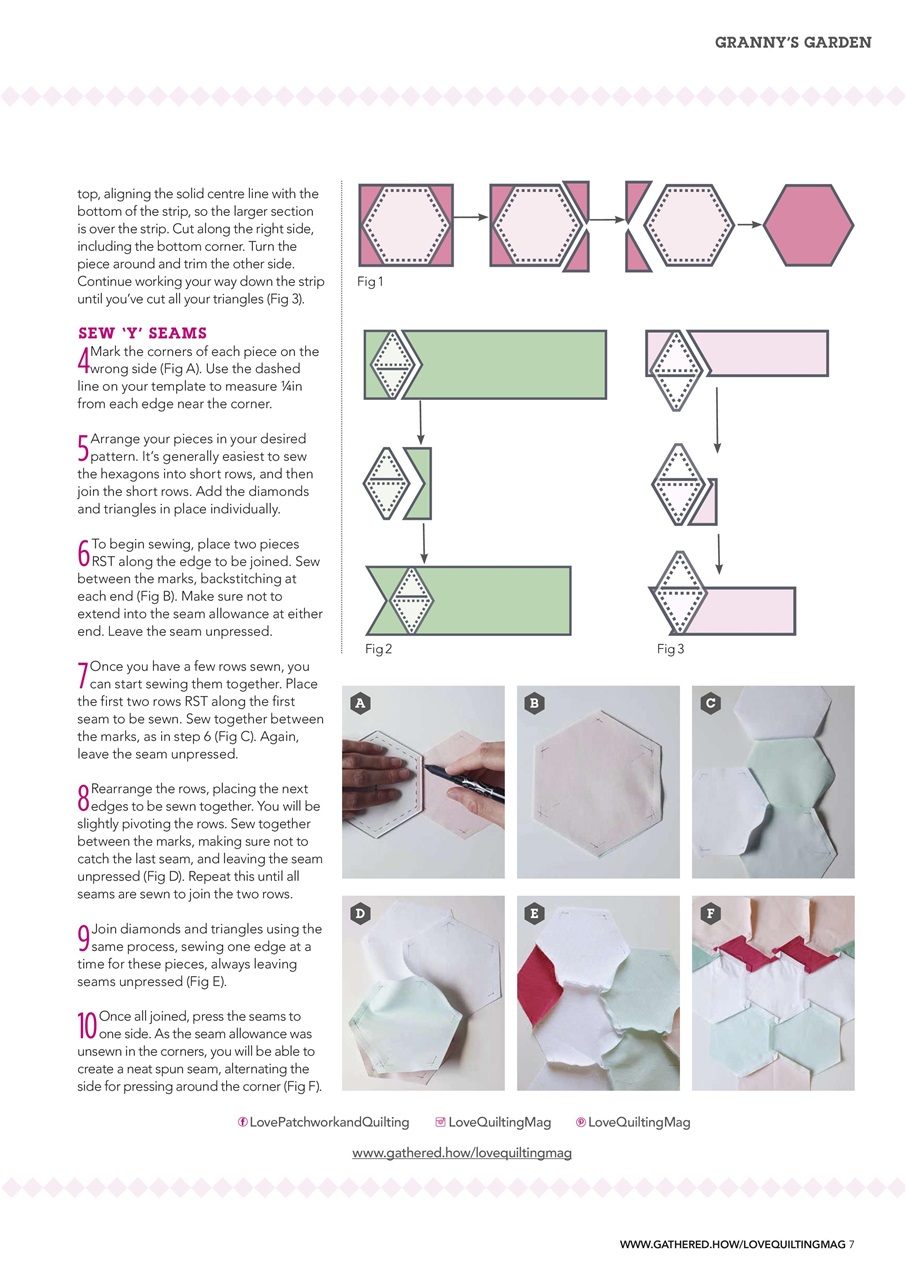 GRANNY'S GARDEN

top, aligning the solid centre line with the bottom of the strip, so the larger section is over the strip. Cut along the right side, including the bottom corner. Turn the piece around and trim the other side. Continue working your way down the strip until you've cut all your triangles (Fig 3).

SEW 'Y' SEAMS

4 Mark the corners of each piece on the wrong side (Fig A). Use the dashed line on your template to measure ¼in from each edge near the corner.

5 Arrange your pieces in your desired pattern. It's generally easiest to sew the hexagons into short rows, and then join the short rows. Add the diamonds and triangles in place individually.

6 To begin sewing, place two pieces RST along the edge to be joined. Sew between the marks, backstitching at each end (Fig B). Make sure not to extend into the seam allowance at either end. Leave the seam unpressed.

7 Once you have a few rows sewn, you can start sewing them together. Place the first two rows RST along the first seam to be sewn. Sew together between the marks, as in step 6 (Fig C). Again, leave the seam unpressed.

8 Rearrange the rows, placing the next edges to be sewn together. You will be slightly pivoting the rows. Sew together between the marks, making sure not to catch the last seam, and leaving the seam unpressed (Fig D). Repeat this until all seams are sewn to join the two rows.

9 Join diamonds and triangles using the same process, sewing one edge at a time for these pieces, always leaving seams unpressed (Fig E).

10 Once all joined, press the seams to one side. As the seam allowance was unsewn in the corners, you will be able to create a neat spun seam, alternating the side for pressing around the corner (Fig F).

Fig 1

Fig 2

Fig 3

A

B

C

D

E

F

LovePatchworkandQuilting LoveQuiltingMag LoveQuiltingMag

www.gathered.how/lovequiltingmag

WWW.GATHERED.HOW/LOVEQUILTINGMAG 7