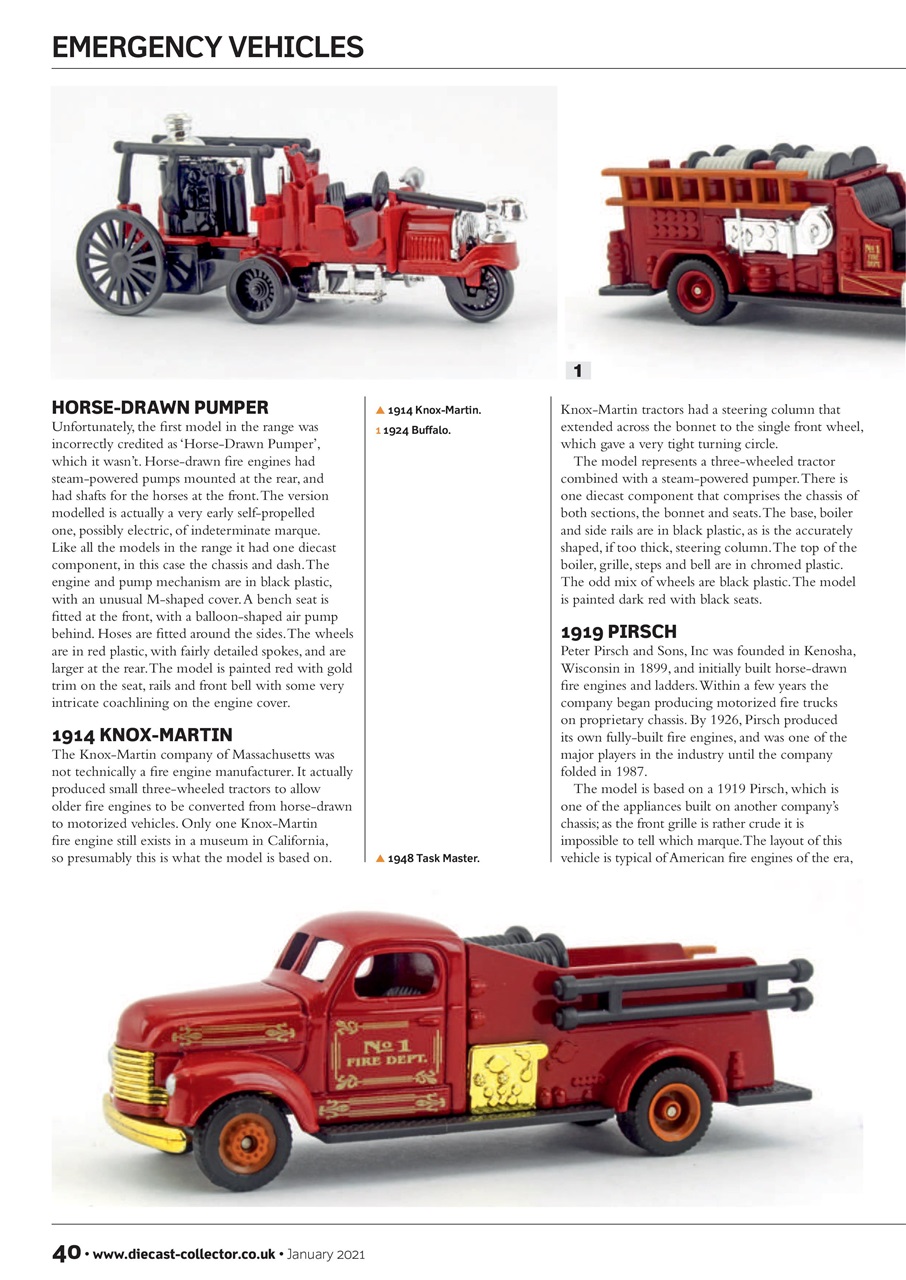 EMERGENCY VEHICLES

1

HORSE-DRAWN PUMPER
Unfortunately, the first model in the range was incorrectly credited as 'Horse-Drawn Pumper', which it wasn't. Horse-drawn fire engines had steam-powered pumps mounted at the rear, and had shafts for the horses at the front. The version modelled is actually a very early self-propelled one, possibly electric, of indeterminate marque. Like all the models in the range it had one diecast component, in this case the chassis and dash. The engine and pump mechanism are in black plastic, with an unusual M-shaped cover. A bench seat is fitted at the front, with a balloon-shaped air pump behind. Hoses are fitted around the sides. The wheels are in red plastic, with fairly detailed spokes, and are larger at the rear. The model is painted red with gold trim on the seat, rails and front bell with some very intricate coachlining on the engine cover.

1914 KNOX-MARTIN
The Knox-Martin company of Massachusetts was not technically a fire engine manufacturer. It actually produced small three-wheeled tractors to allow older fire engines to be converted from horse-drawn to motorized vehicles. Only one Knox-Martin fire engine still exists in a museum in California, so presumably this is what the model is based on.

▲ 1914 Knox-Martin.
1 1924 Buffalo.

▲ 1948 Task Master.

Knox-Martin tractors had a steering column that extended across the bonnet to the single front wheel, which gave a very tight turning circle.

The model represents a three-wheeled tractor combined with a steam-powered pumper. There is one diecast component that comprises the chassis of both sections, the bonnet and seats. The base, boiler and side rails are in black plastic, as is the accurately shaped, if too thick, steering column. The top of the boiler, grille, steps and bell are in chromed plastic. The odd mix of wheels are black plastic. The model is painted dark red with black seats.

1919 PIRSCH
Peter Pirsch and Sons, Inc was founded in Kenosha, Wisconsin in 1899, and initially built horse-drawn fire engines and ladders. Within a few years the company began producing motorized fire trucks on proprietary chassis. By 1926, Pirsch produced its own fully-built fire engines, and was one of the major players in the industry until the company folded in 1987.

The model is based on a 1919 Pirsch, which is one of the appliances built on another company's chassis; as the front grille is rather crude it is impossible to tell which marque. The layout of this vehicle is typical of American fire engines of the era,

No 1 FIRE DEPT.

No 1 FIRE DEPT.

40 • www.diecast-collector.co.uk • January 2021