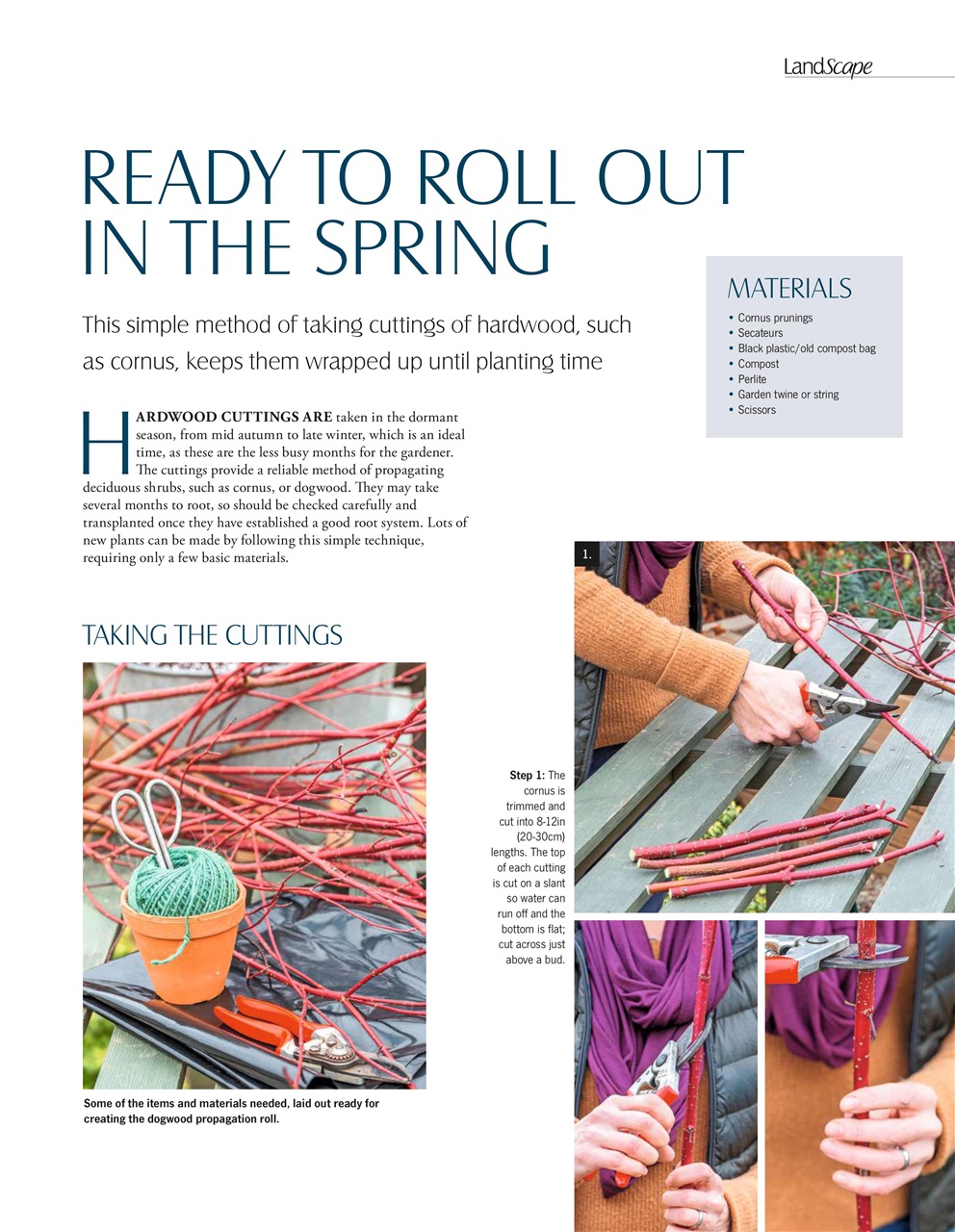 LandScape

READY TO ROLL OUT IN THE SPRING

This simple method of taking cuttings of hardwood, such as cornus, keeps them wrapped up until planting time

MATERIALS
• Cornus prunings
• Secateurs
• Black plastic/old compost bag
• Compost
• Perlite
• Garden twine or string
• Scissors

HARDWOOD CUTTINGS ARE taken in the dormant season, from mid autumn to late winter, which is an ideal time, as these are the less busy months for the gardener. The cuttings provide a reliable method of propagating deciduous shrubs, such as cornus, or dogwood. They may take several months to root, so should be checked carefully and transplanted once they have established a good root system. Lots of new plants can be made by following this simple technique, requiring only a few basic materials.

TAKING THE CUTTINGS

Some of the items and materials needed, laid out ready for creating the dogwood propagation roll.

1.

Step 1: The cornus is trimmed and cut into 8-12in (20-30cm) lengths. The top of each cutting is cut on a slant so water can run off and the bottom is flat; cut across just above a bud.