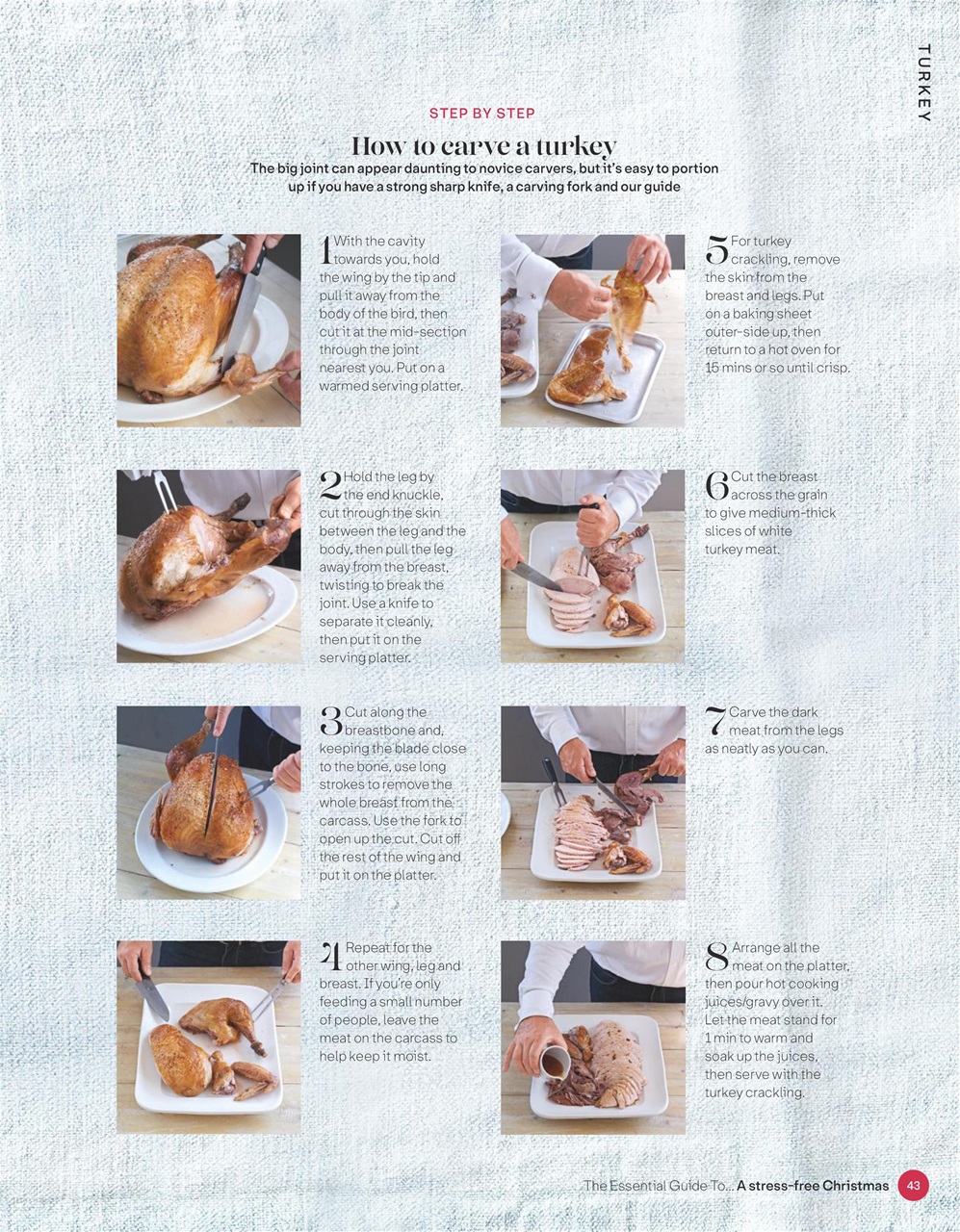 TURKEY

STEP BY STEP

How to carve a turkey

The big joint can appear daunting to novice carvers, but it's easy to portion up if you have a strong sharp knife, a carving fork and our guide

1 With the cavity towards you, hold the wing by the tip and pull it away from the body of the bird, then cut it at the mid-section through the joint nearest you. Put on a warmed serving platter.

2 Hold the leg by the end knuckle, cut through the skin between the leg and the body, then pull the leg away from the breast, twisting to break the joint. Use a knife to separate it cleanly, then put it on the serving platter.

3 Cut along the breastbone and, keeping the blade close to the bone, use long strokes to remove the whole breast from the carcass. Use the fork to open up the cut. Cut off the rest of the wing and put it on the platter.

4 Repeat for the other wing, leg and breast. If you're only feeding a small number of people, leave the meat on the carcass to help keep it moist.

5 For turkey crackling, remove the skin from the breast and legs. Put on a baking sheet outer-side up, then return to a hot oven for 15 mins or so until crisp.

6 Cut the breast across the grain to give medium-thick slices of white turkey meat.

7 Carve the dark meat from the legs as neatly as you can.

8 Arrange all the meat on the platter, then pour hot cooking juices/gravy over it. Let the meat stand for 1 min to warm and soak up the juices, then serve with the turkey crackling.

The Essential Guide To... A stress-free Christmas 43