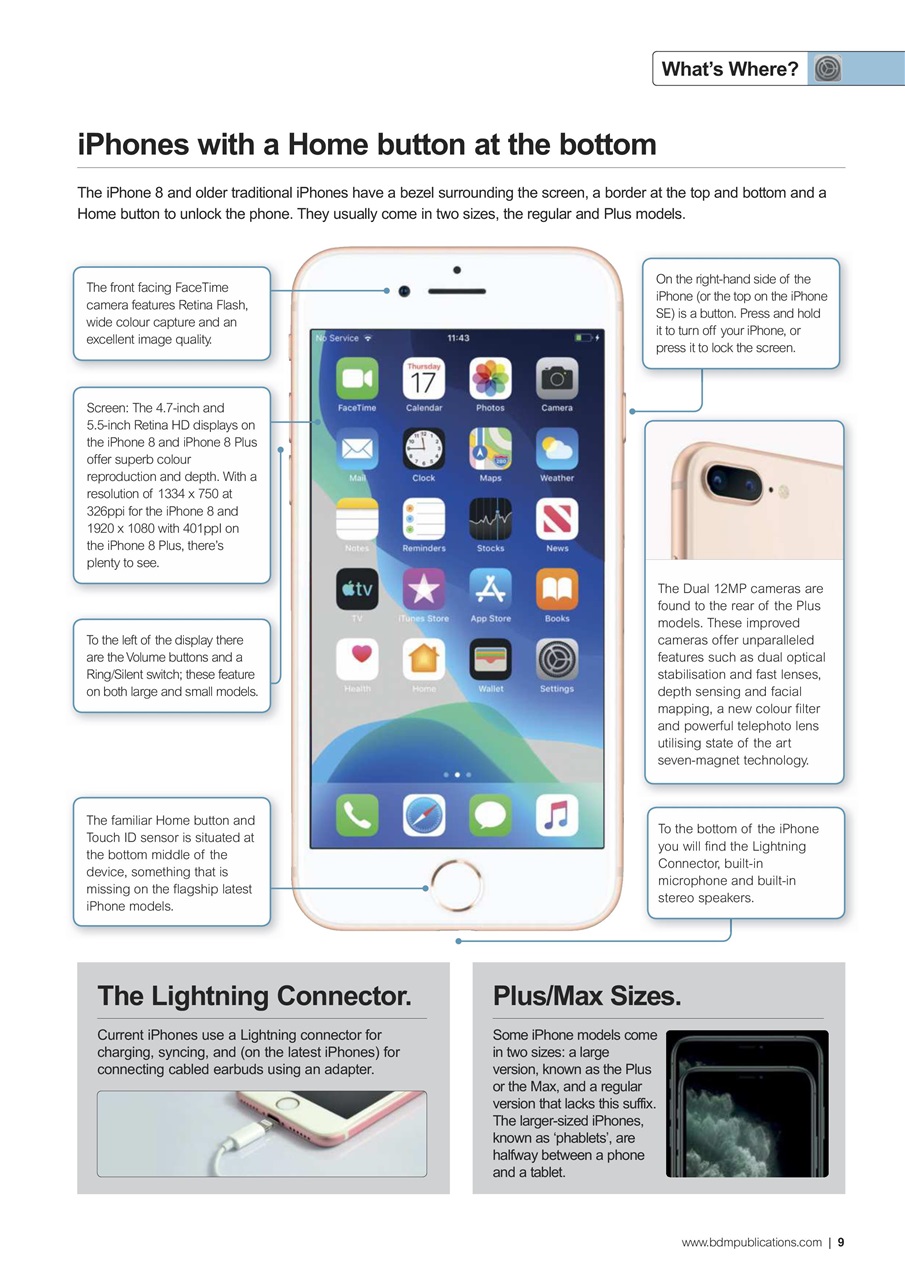 What's Where?

iPhones with a Home button at the bottom

The iPhone 8 and older traditional iPhones have a bezel surrounding the screen, a border at the top and bottom and a Home button to unlock the phone. They usually come in two sizes, the regular and Plus models.

The front facing FaceTime camera features Retina Flash, wide colour capture and an excellent image quality.

Screen: The 4.7-inch and 5.5-inch Retina HD displays on the iPhone 8 and iPhone 8 Plus offer superb colour reproduction and depth. With a resolution of 1334 x 750 at 326ppi for the iPhone 8 and 1920 x 1080 with 401ppI on the iPhone 8 Plus, there's plenty to see.

To the left of the display there are the Volume buttons and a Ring/Silent switch; these feature on both large and small models.

The familiar Home button and Touch ID sensor is situated at the bottom middle of the device, something that is missing on the flagship latest iPhone models.

No Service 11:43

Thursday 17

FaceTime Calendar Photos Camera

Mail Clock Maps Weather

Notes Reminders Stocks News

tv

TV iTunes Store App Store Books

Health Home Wallet Settings

On the right-hand side of the iPhone (or the top on the iPhone SE) is a button. Press and hold it to turn off your iPhone, or press it to lock the screen.

The Dual 12MP cameras are found to the rear of the Plus models. These improved cameras offer unparalleled features such as dual optical stabilisation and fast lenses, depth sensing and facial mapping, a new colour filter and powerful telephoto lens utilising state of the art seven-magnet technology.

To the bottom of the iPhone you will find the Lightning Connector, built-in microphone and built-in stereo speakers.

The Lightning Connector.

Current iPhones use a Lightning connector for charging, syncing, and (on the latest iPhones) for connecting cabled earbuds using an adapter.

Plus/Max Sizes.

Some iPhone models come in two sizes: a large version, known as the Plus or the Max, and a regular version that lacks this suffix. The larger-sized iPhones, known as 'phablets', are halfway between a phone and a tablet.

www.bdmpublications.com | 9