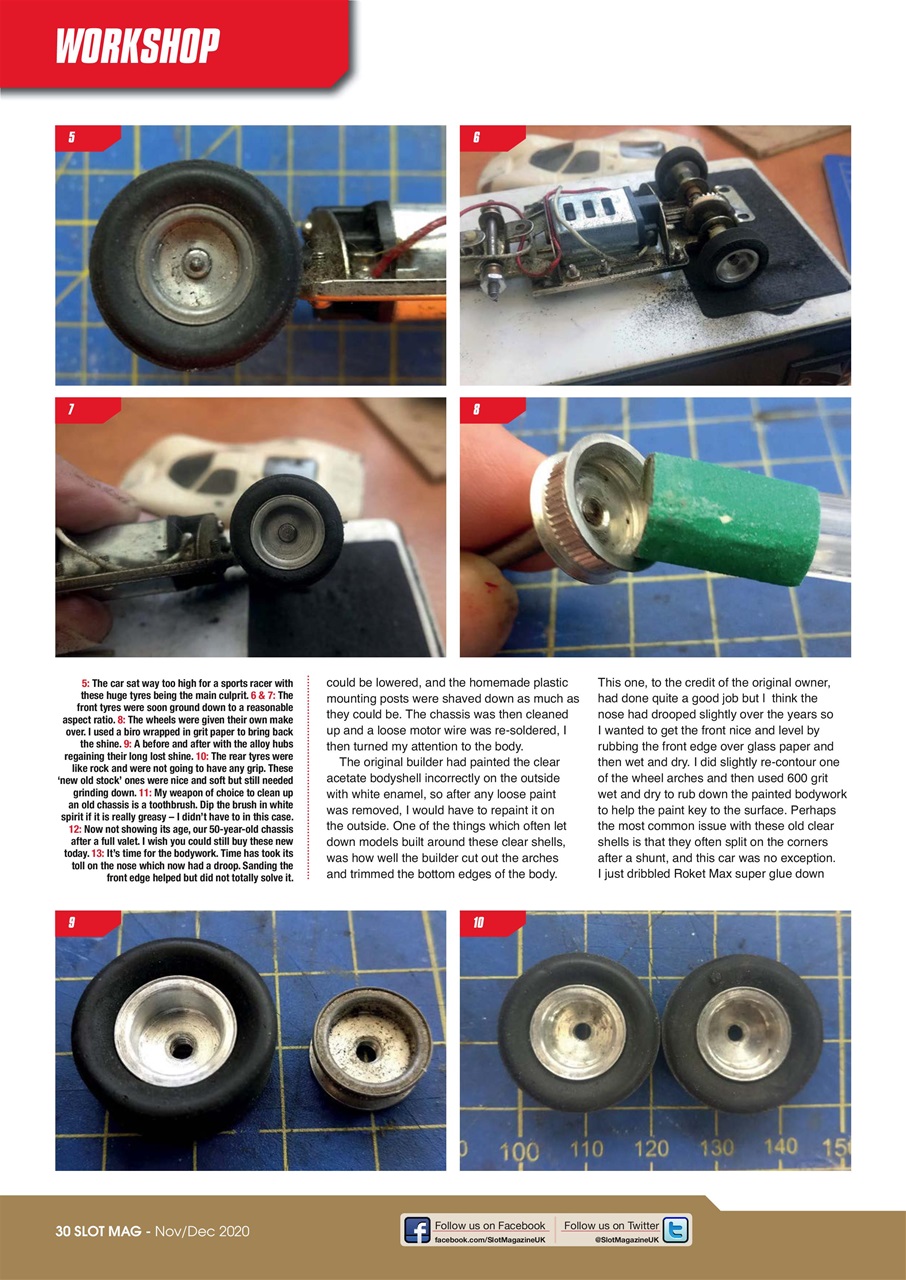 WORKSHOP

5

6

7

8

5: The car sat way too high for a sports racer with these huge tyres being the main culprit. 6 & 7: The front tyres were soon ground down to a reasonable aspect ratio. 8: The wheels were given their own make over. I used a biro wrapped in grit paper to bring back the shine. 9: A before and after with the alloy hubs regaining their long lost shine. 10: The rear tyres were like rock and were not going to have any grip. These 'new old stock' ones were nice and soft but still needed grinding down. 11: My weapon of choice to clean up an old chassis is a toothbrush. Dip the brush in white spirit if it is really greasy – I didn't have to in this case. 12: Now not showing its age, our 50-year-old chassis after a full valet. I wish you could still buy these new today. 13: It's time for the bodywork. Time has took its toll on the nose which now had a droop. Sanding the front edge helped but did not totally solve it.

could be lowered, and the homemade plastic mounting posts were shaved down as much as they could be. The chassis was then cleaned up and a loose motor wire was re-soldered, I then turned my attention to the body.

The original builder had painted the clear acetate bodyshell incorrectly on the outside with white enamel, so after any loose paint was removed, I would have to repaint it on the outside. One of the things which often let down models built around these clear shells, was how well the builder cut out the arches and trimmed the bottom edges of the body.

This one, to the credit of the original owner, had done quite a good job but I think the nose had drooped slightly over the years so I wanted to get the front nice and level by rubbing the front edge over glass paper and then wet and dry. I did slightly re-contour one of the wheel arches and then used 600 grit wet and dry to rub down the painted bodywork to help the paint key to the surface. Perhaps the most common issue with these old clear shells is that they often split on the corners after a shunt, and this car was no exception. I just dribbled Roket Max super glue down

9

10

100 110 120 130 140 15

30 SLOT MAG - Nov/Dec 2020

Follow us on Facebook
facebook.com/SlotMagazineUK

Follow us on Twitter
@SlotMagazineUK