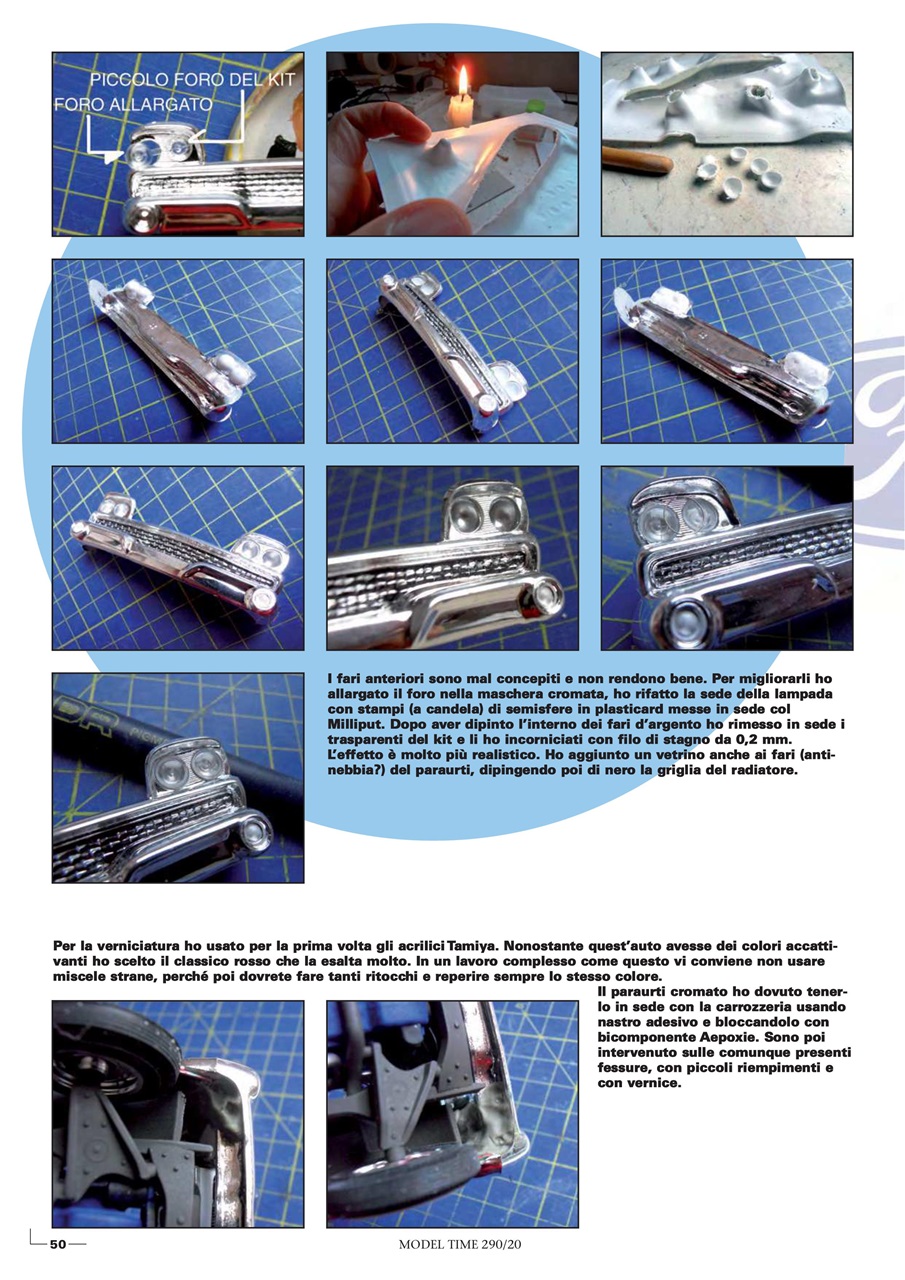 PICCOLO FORO DEL KIT
FORO ALLARGATO

I fari anteriori sono mal concepiti e non rendono bene. Per migliorarli ho allargato il foro nella maschera cromata, ho rifatto la sede della lampada con stampi (a candela) di semisfere in plasticard messe in sede col Milliput. Dopo aver dipinto l'interno dei fari d'argento ho rimesso in sede i trasparenti del kit e li ho incorniciati con filo di stagno da 0,2 mm. L'effetto è molto più realistico. Ho aggiunto un vetrino anche ai fari (antinebbia?) del paraurti, dipingendo poi di nero la griglia del radiatore.

Per la verniciatura ho usato per la prima volta gli acrilici Tamiya. Nonostante quest'auto avesse dei colori accattivanti ho scelto il classico rosso che la esalta molto. In un lavoro complesso come questo vi conviene non usare miscele strane, perché poi dovrete fare tanti ritocchi e reperire sempre lo stesso colore.

Il paraurti cromato ho dovuto tenerlo in sede con la carrozzeria usando nastro adesivo e bloccandolo con bicomponente Aepoxie. Sono poi intervenuto sulle comunque presenti fessure, con piccoli riempimenti e con vernice.

50

MODEL TIME 290/20