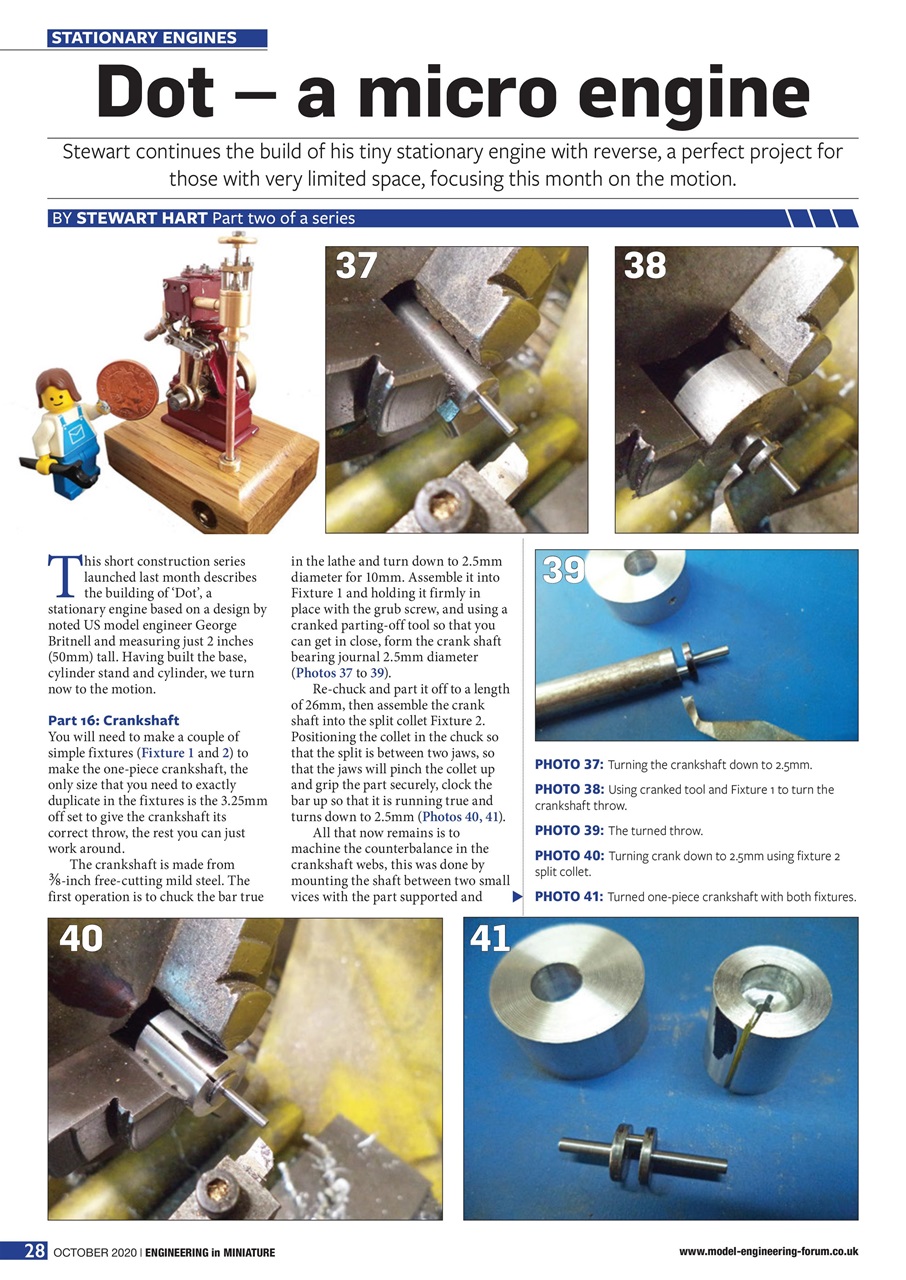 STATIONARY ENGINES

Dot – a micro engine

Stewart continues the build of his tiny stationary engine with reverse, a perfect project for those with very limited space, focusing this month on the motion.

BY STEWART HART Part two of a series

37

38

This short construction series launched last month describes the building of 'Dot', a stationary engine based on a design by noted US model engineer George Britnell and measuring just 2 inches (50mm) tall. Having built the base, cylinder stand and cylinder, we turn now to the motion.

Part 16: Crankshaft
You will need to make a couple of simple fixtures (Fixture 1 and 2) to make the one-piece crankshaft, the only size that you need to exactly duplicate in the fixtures is the 3.25mm off set to give the crankshaft its correct throw, the rest you can just work around.

The crankshaft is made from ⅜-inch free-cutting mild steel. The first operation is to chuck the bar true in the lathe and turn down to 2.5mm diameter for 10mm. Assemble it into Fixture 1 and holding it firmly in place with the grub screw, and using a cranked parting-off tool so that you can get in close, form the crank shaft bearing journal 2.5mm diameter (Photos 37 to 39).

Re-chuck and part it off to a length of 26mm, then assemble the crank shaft into the split collet Fixture 2. Positioning the collet in the chuck so that the split is between two jaws, so that the jaws will pinch the collet up and grip the part securely, clock the bar up so that it is running true and turns down to 2.5mm (Photos 40, 41).

All that now remains is to machine the counterbalance in the crankshaft webs, this was done by mounting the shaft between two small vices with the part supported and

39

PHOTO 37: Turning the crankshaft down to 2.5mm.

PHOTO 38: Using cranked tool and Fixture 1 to turn the crankshaft throw.

PHOTO 39: The turned throw.

PHOTO 40: Turning crank down to 2.5mm using fixture 2 split collet.

PHOTO 41: Turned one-piece crankshaft with both fixtures.

40

41

28 OCTOBER 2020 | ENGINEERING in MINIATURE

www.model-engineering-forum.co.uk