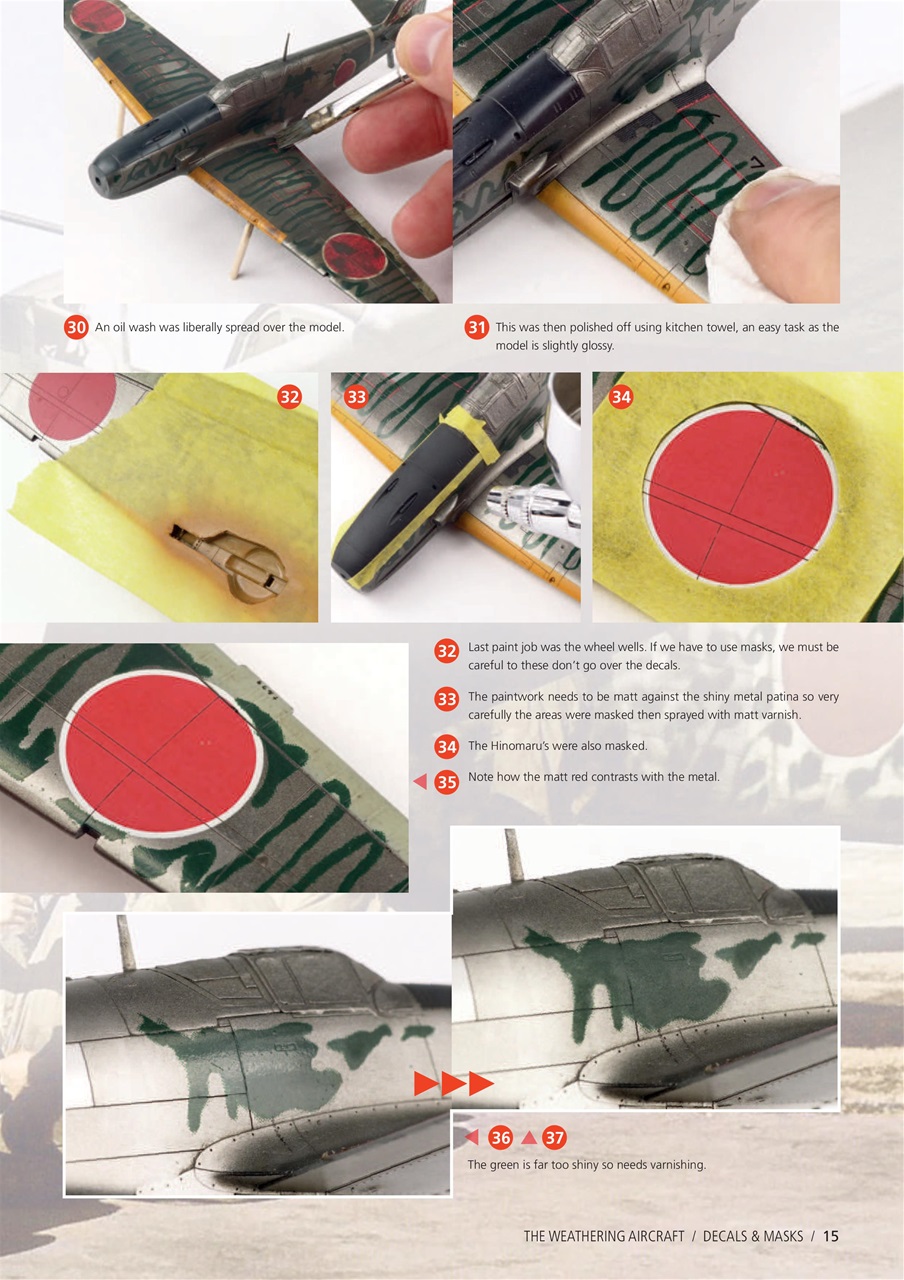 30 An oil wash was liberally spread over the model.

31 This was then polished off using kitchen towel, an easy task as the model is slightly glossy.

32

33

34

32 Last paint job was the wheel wells. If we have to use masks, we must be careful to these don't go over the decals.

33 The paintwork needs to be matt against the shiny metal patina so very carefully the areas were masked then sprayed with matt varnish.

34 The Hinomaru's were also masked.

35 Note how the matt red contrasts with the metal.

36 37
The green is far too shiny so needs varnishing.

THE WEATHERING AIRCRAFT / DECALS & MASKS / 15