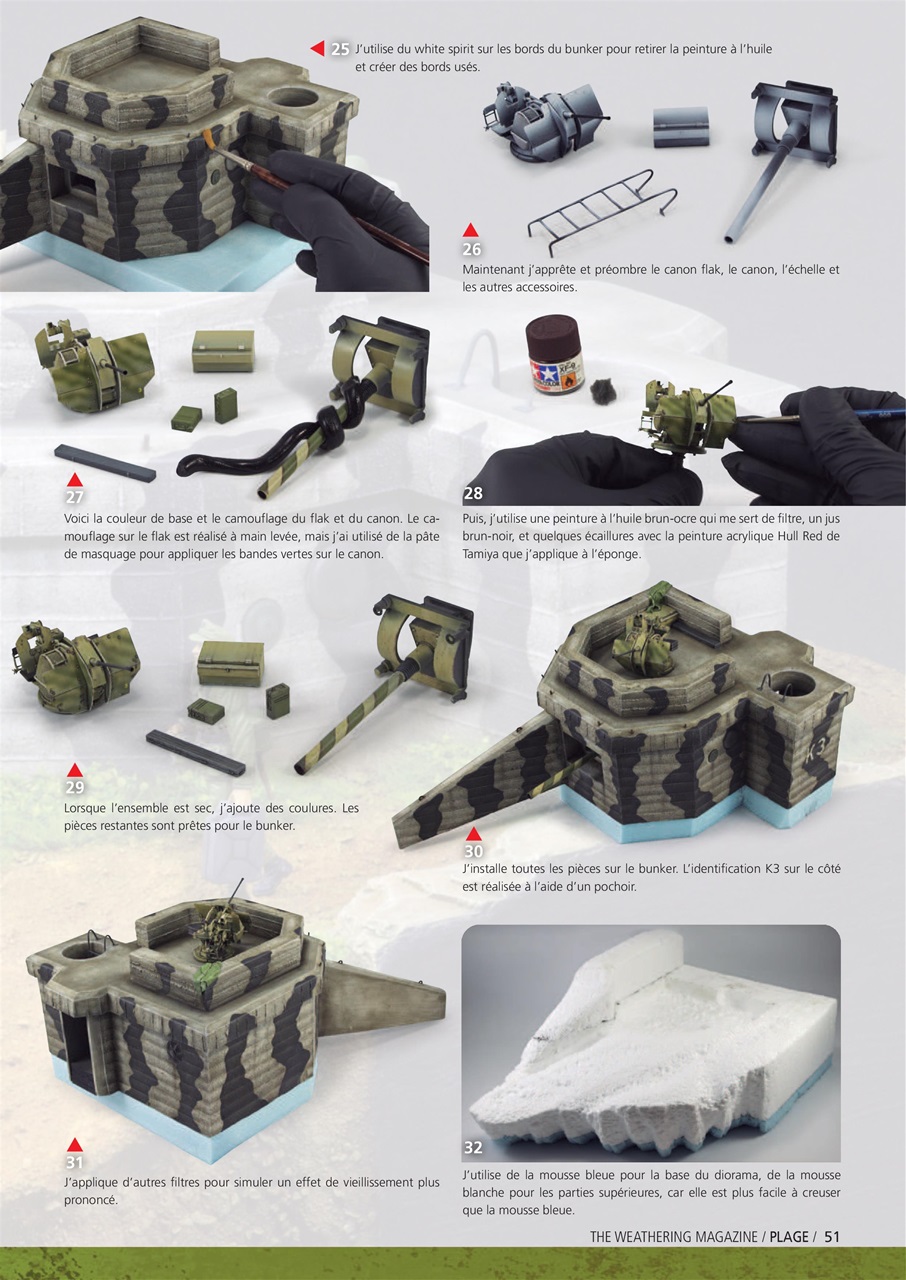 25 J'utilise du white spirit sur les bords du bunker pour retirer la peinture à l'huile et créer des bords usés.

26
Maintenant j'apprête et préombre le canon flak, le canon, l'échelle et les autres accessoires.

27
Voici la couleur de base et le camouflage du flak et du canon. Le camouflage sur le flak est réalisé à main levée, mais j'ai utilisé de la pâte de masquage pour appliquer les bandes vertes sur le canon.

28
Puis, j'utilise une peinture à l'huile brun-ocre qui me sert de filtre, un jus brun-noir, et quelques écaillures avec la peinture acrylique Hull Red de Tamiya que j'applique à l'éponge.

29
Lorsque l'ensemble est sec, j'ajoute des coulures. Les pièces restantes sont prêtes pour le bunker.

K3

30
J'installe toutes les pièces sur le bunker. L'identification K3 sur le côté est réalisée à l'aide d'un pochoir.

31
J'applique d'autres filtres pour simuler un effet de vieillissement plus prononcé.

32
J'utilise de la mousse bleue pour la base du diorama, de la mousse blanche pour les parties supérieures, car elle est plus facile à creuser que la mousse bleue.

THE WEATHERING MAGAZINE / PLAGE / 51