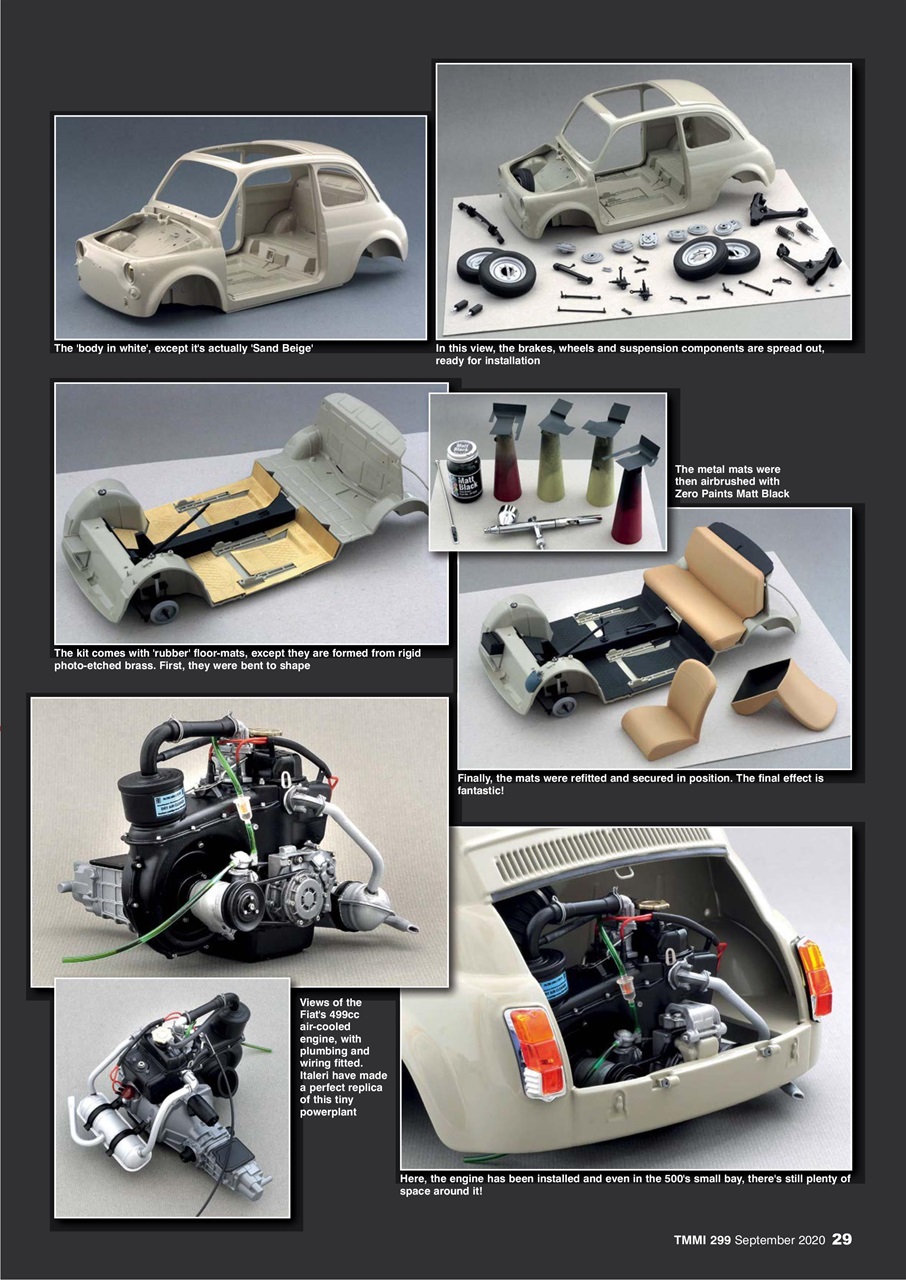 The 'body in white', except it's actually 'Sand Beige'

In this view, the brakes, wheels and suspension components are spread out, ready for installation

Matt Black

The metal mats were then airbrushed with Zero Paints Matt Black

The kit comes with 'rubber' floor-mats, except they are formed from rigid photo-etched brass. First, they were bent to shape

Finally, the mats were refitted and secured in position. The final effect is fantastic!

Views of the Fiat's 499cc air-cooled engine, with plumbing and wiring fitted. Italeri have made a perfect replica of this tiny powerplant

Here, the engine has been installed and even in the 500's small bay, there's still plenty of space around it!

TMMI 299 September 2020 29