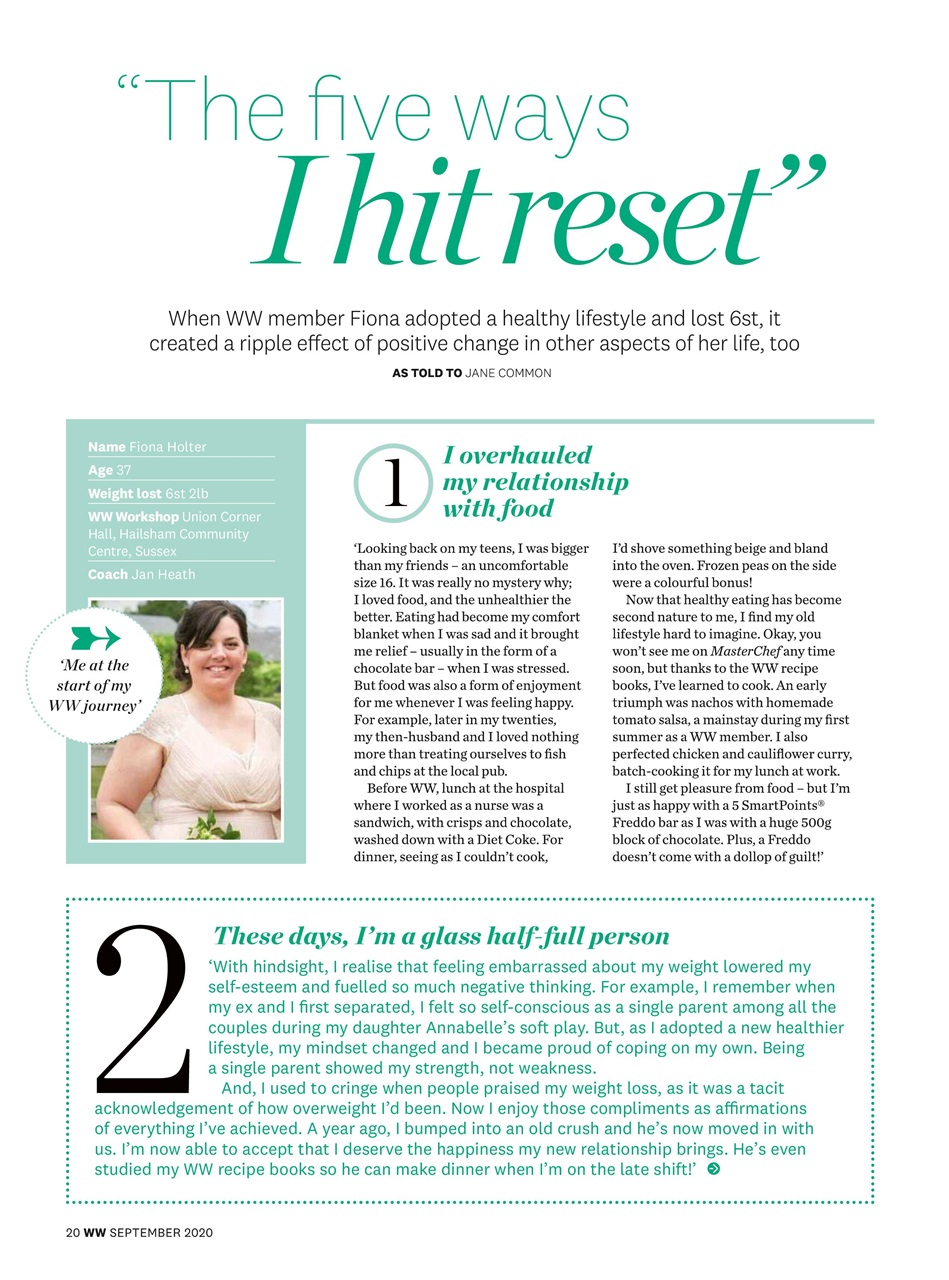 "The five ways I hit reset"

When WW member Fiona adopted a healthy lifestyle and lost 6st, it created a ripple effect of positive change in other aspects of her life, too

AS TOLD TO JANE COMMON

Name Fiona Holter
Age 37
Weight lost 6st 2lb
WW Workshop Union Corner Hall, Hailsham Community Centre, Sussex
Coach Jan Heath

'Me at the start of my WW journey'

1 I overhauled my relationship with food

'Looking back on my teens, I was bigger than my friends – an uncomfortable size 16. It was really no mystery why; I loved food, and the unhealthier the better. Eating had become my comfort blanket when I was sad and it brought me relief – usually in the form of a chocolate bar – when I was stressed. But food was also a form of enjoyment for me whenever I was feeling happy. For example, later in my twenties, my then-husband and I loved nothing more than treating ourselves to fish and chips at the local pub.

Before WW, lunch at the hospital where I worked as a nurse was a sandwich, with crisps and chocolate, washed down with a Diet Coke. For dinner, seeing as I couldn't cook, I'd shove something beige and bland into the oven. Frozen peas on the side were a colourful bonus!

Now that healthy eating has become second nature to me, I find my old lifestyle hard to imagine. Okay, you won't see me on MasterChef any time soon, but thanks to the WW recipe books, I've learned to cook. An early triumph was nachos with homemade tomato salsa, a mainstay during my first summer as a WW member. I also perfected chicken and cauliflower curry, batch-cooking it for my lunch at work.

I still get pleasure from food – but I'm just as happy with a 5 SmartPoints® Freddo bar as I was with a huge 500g block of chocolate. Plus, a Freddo doesn't come with a dollop of guilt!'

2 These days, I'm a glass half-full person

'With hindsight, I realise that feeling embarrassed about my weight lowered my self-esteem and fuelled so much negative thinking. For example, I remember when my ex and I first separated, I felt so self-conscious as a single parent among all the couples during my daughter Annabelle's soft play. But, as I adopted a new healthier lifestyle, my mindset changed and I became proud of coping on my own. Being a single parent showed my strength, not weakness.

And, I used to cringe when people praised my weight loss, as it was a tacit acknowledgement of how overweight I'd been. Now I enjoy those compliments as affirmations of everything I've achieved. A year ago, I bumped into an old crush and he's now moved in with us. I'm now able to accept that I deserve the happiness my new relationship brings. He's even studied my WW recipe books so he can make dinner when I'm on the late shift!'

20 WW SEPTEMBER 2020