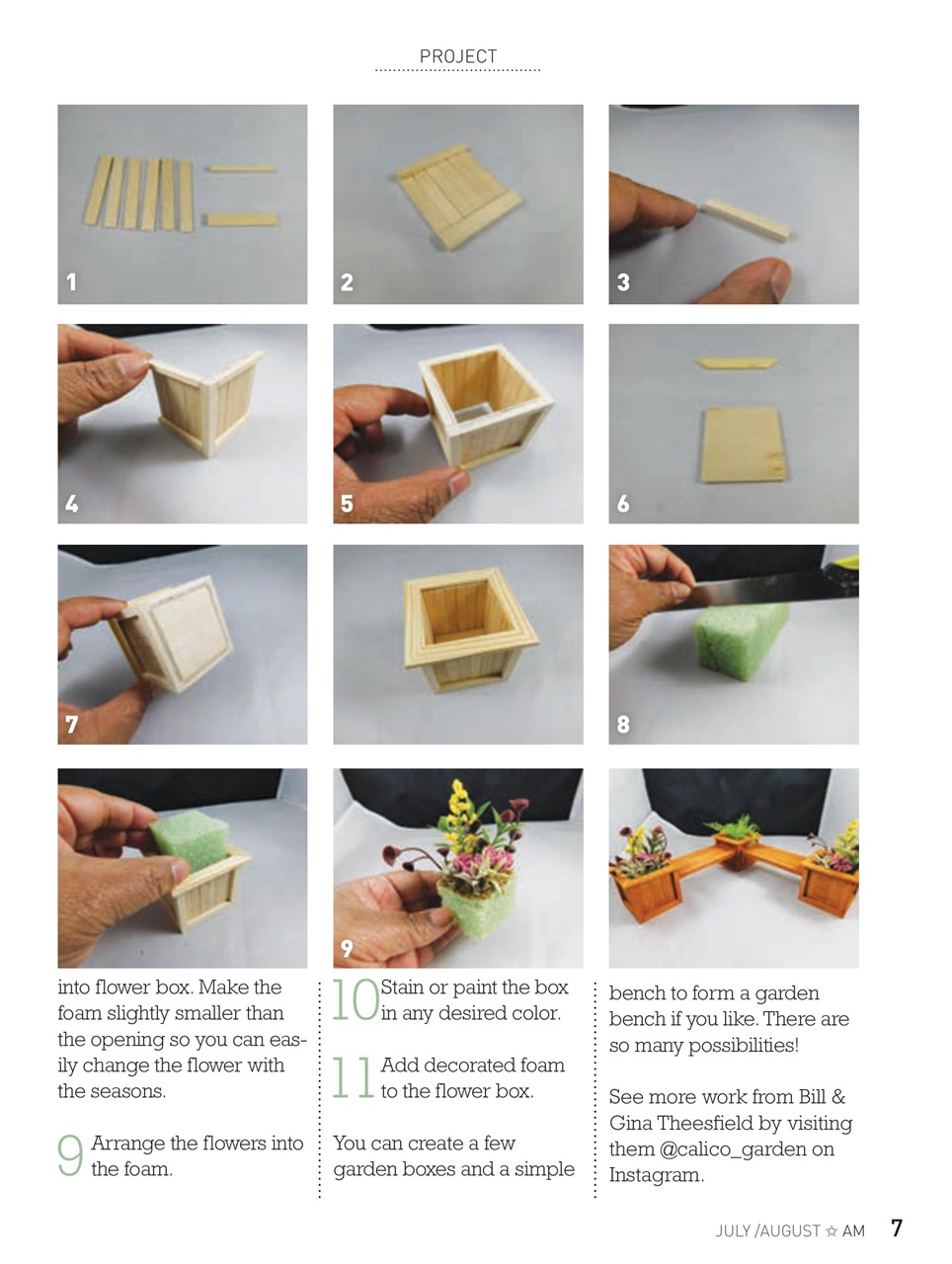 PROJECT

1

2

3

4

5

6

7

8

9

into flower box. Make the foam slightly smaller than the opening so you can easily change the flower with the seasons.

9 Arrange the flowers into the foam.

10 Stain or paint the box in any desired color.

11 Add decorated foam to the flower box.

You can create a few garden boxes and a simple bench to form a garden bench if you like. There are so many possibilities!

See more work from Bill & Gina Theesfield by visiting them @calico_garden on Instagram.

JULY /AUGUST ☆ AM 7