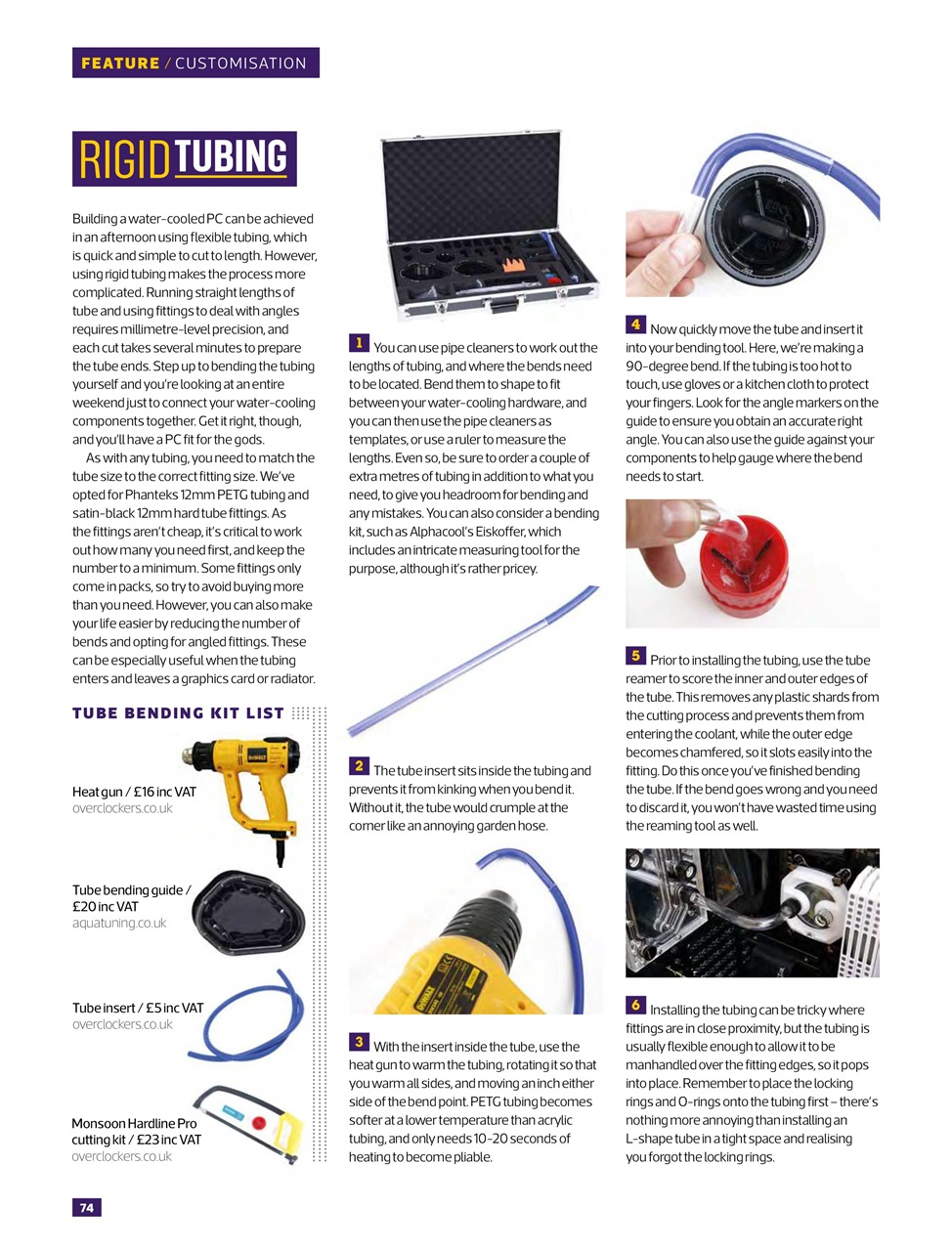 FEATURE / CUSTOMISATION

RIGID TUBING

Building a water-cooled PC can be achieved in an afternoon using flexible tubing, which is quick and simple to cut to length. However, using rigid tubing makes the process more complicated. Running straight lengths of tube and using fittings to deal with angles requires millimetre-level precision, and each cut takes several minutes to prepare the tube ends. Step up to bending the tubing yourself and you're looking at an entire weekend just to connect your water-cooling components together. Get it right, though, and you'll have a PC fit for the gods.

As with any tubing, you need to match the tube size to the correct fitting size. We've opted for Phanteks 12mm PETG tubing and satin-black 12mm hard tube fittings. As the fittings aren't cheap, it's critical to work out how many you need first, and keep the number to a minimum. Some fittings only come in packs, so try to avoid buying more than you need. However, you can also make your life easier by reducing the number of bends and opting for angled fittings. These can be especially useful when the tubing enters and leaves a graphics card or radiator.

TUBE BENDING KIT LIST

Heat gun / £16 inc VAT
overclockers.co.uk

Tube bending guide / £20 inc VAT
aquatuning.co.uk

Tube insert / £5 inc VAT
overclockers.co.uk

Monsoon Hardline Pro cutting kit / £23 inc VAT
overclockers.co.uk

1 You can use pipe cleaners to work out the lengths of tubing, and where the bends need to be located. Bend them to shape to fit between your water-cooling hardware, and you can then use the pipe cleaners as templates, or use a ruler to measure the lengths. Even so, be sure to order a couple of extra metres of tubing in addition to what you need, to give you headroom for bending and any mistakes. You can also consider a bending kit, such as Alphacool's Eiskoffer, which includes an intricate measuring tool for the purpose, although it's rather pricey.

2 The tube insert sits inside the tubing and prevents it from kinking when you bend it. Without it, the tube would crumple at the corner like an annoying garden hose.

3 With the insert inside the tube, use the heat gun to warm the tubing, rotating it so that you warm all sides, and moving an inch either side of the bend point. PETG tubing becomes softer at a lower temperature than acrylic tubing, and only needs 10-20 seconds of heating to become pliable.

4 Now quickly move the tube and insert it into your bending tool. Here, we're making a 90-degree bend. If the tubing is too hot to touch, use gloves or a kitchen cloth to protect your fingers. Look for the angle markers on the guide to ensure you obtain an accurate right angle. You can also use the guide against your components to help gauge where the bend needs to start.

5 Prior to installing the tubing, use the tube reamer to score the inner and outer edges of the tube. This removes any plastic shards from the cutting process and prevents them from entering the coolant, while the outer edge becomes chamfered, so it slots easily into the fitting. Do this once you've finished bending the tube. If the bend goes wrong and you need to discard it, you won't have wasted time using the reaming tool as well.

6 Installing the tubing can be tricky where fittings are in close proximity, but the tubing is usually flexible enough to allow it to be manhandled over the fitting edges, so it pops into place. Remember to place the locking rings and O-rings onto the tubing first – there's nothing more annoying than installing an L-shape tube in a tight space and realising you forgot the locking rings.

74