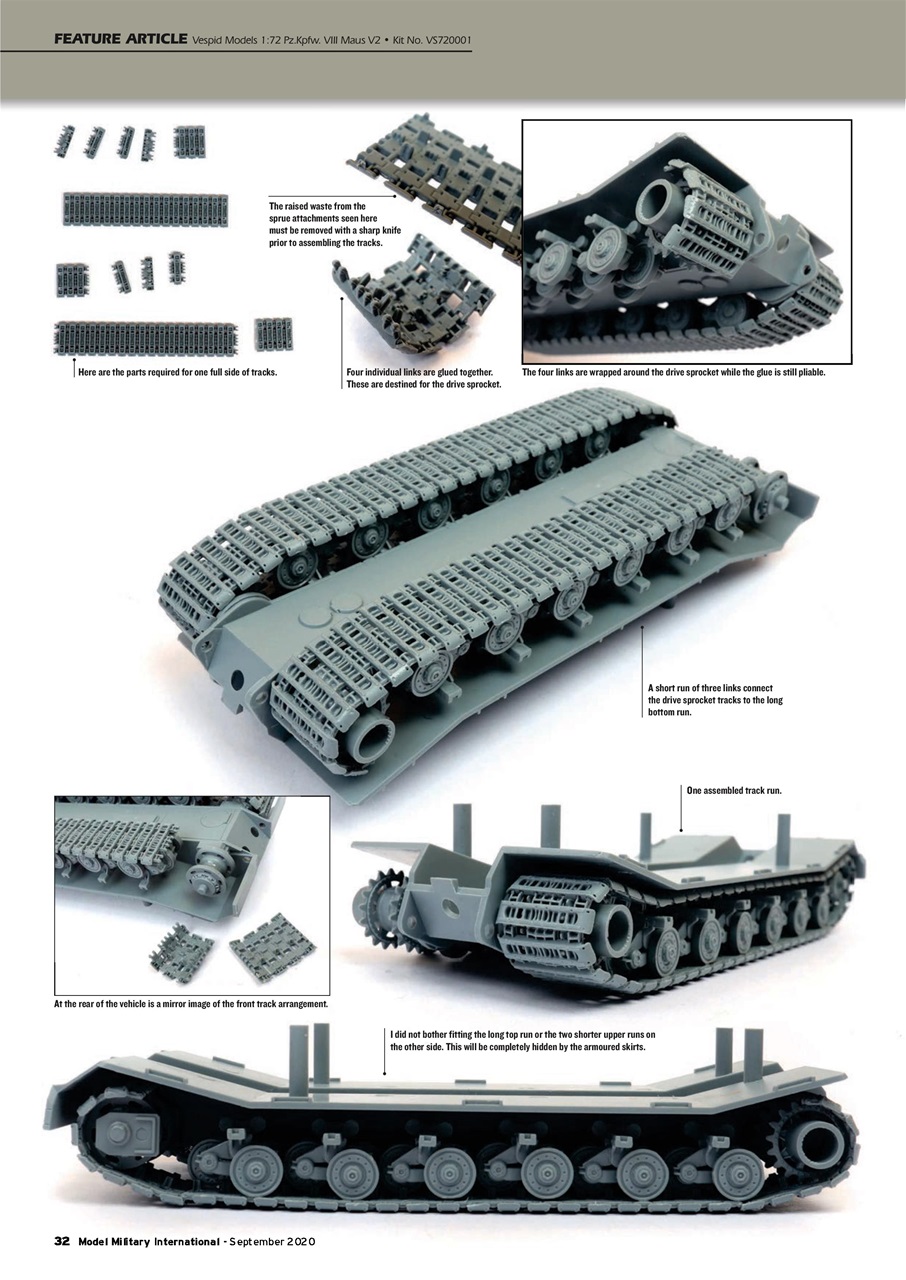 FEATURE ARTICLE Vespid Models 1:72 Pz.Kpfw. VIII Maus V2 • Kit No. VS720001

The raised waste from the sprue attachments seen here must be removed with a sharp knife prior to assembling the tracks.

Here are the parts required for one full side of tracks.

Four individual links are glued together. These are destined for the drive sprocket.

The four links are wrapped around the drive sprocket while the glue is still pliable.

A short run of three links connect the drive sprocket tracks to the long bottom run.

One assembled track run.

At the rear of the vehicle is a mirror image of the front track arrangement.

I did not bother fitting the long top run or the two shorter upper runs on the other side. This will be completely hidden by the armoured skirts.

32 Model Military International - September 2020