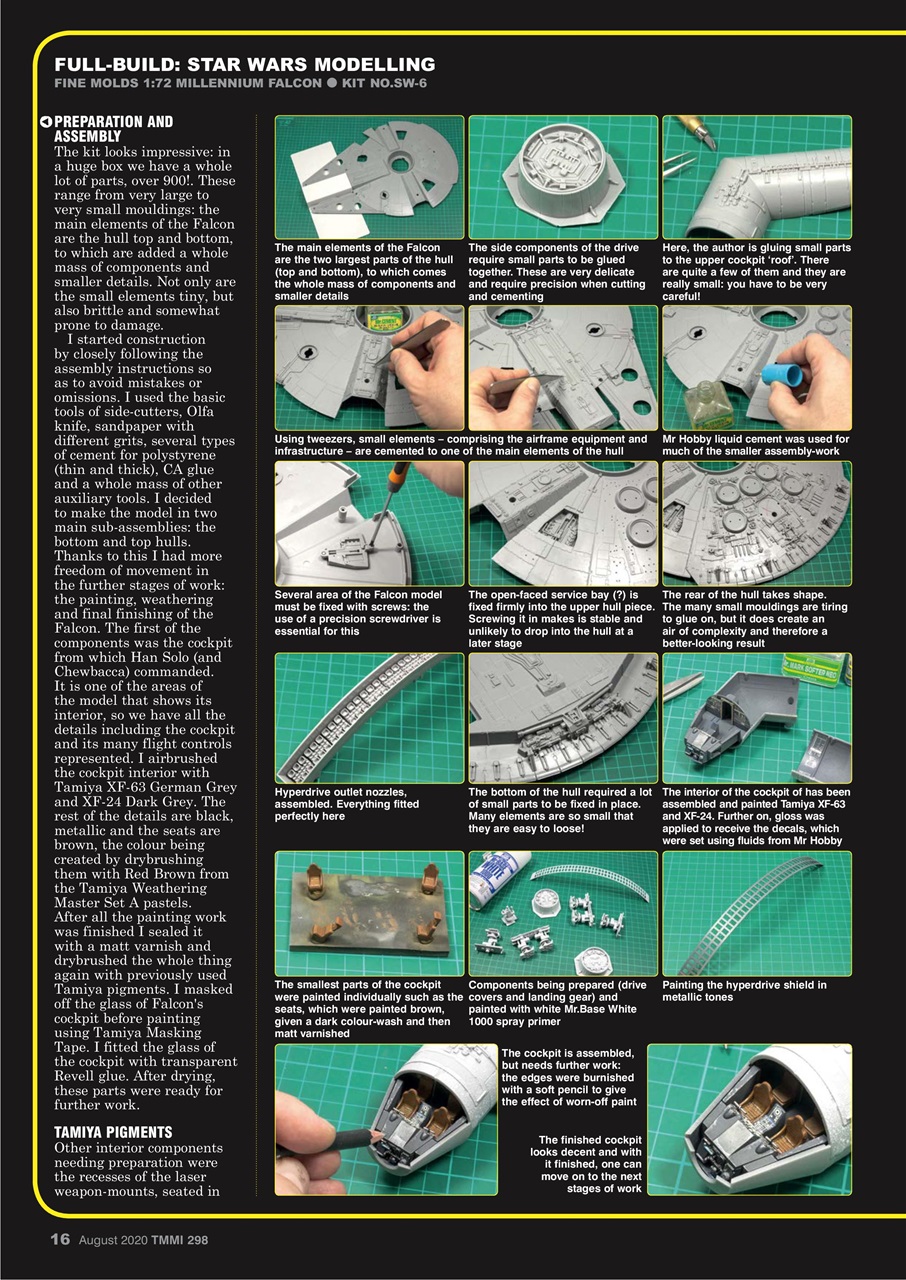 FULL-BUILD: STAR WARS MODELLING
FINE MOLDS 1:72 MILLENNIUM FALCON ● KIT NO.SW-6

PREPARATION AND ASSEMBLY
The kit looks impressive: in a huge box we have a whole lot of parts, over 900!. These range from very large to very small mouldings: the main elements of the Falcon are the hull top and bottom, to which are added a whole mass of components and smaller details. Not only are the small elements tiny, but also brittle and somewhat prone to damage.

I started construction by closely following the assembly instructions so as to avoid mistakes or omissions. I used the basic tools of side-cutters, Olfa knife, sandpaper with different grits, several types of cement for polystyrene (thin and thick), CA glue and a whole mass of other auxiliary tools. I decided to make the model in two main sub-assemblies: the bottom and top hulls. Thanks to this I had more freedom of movement in the further stages of work: the painting, weathering and final finishing of the Falcon. The first of the components was the cockpit from which Han Solo (and Chewbacca) commanded. It is one of the areas of the model that shows its interior, so we have all the details including the cockpit and its many flight controls represented. I airbrushed the cockpit interior with Tamiya XF-63 German Grey and XF-24 Dark Grey. The rest of the details are black, metallic and the seats are brown, the colour being created by drybrushing them with Red Brown from the Tamiya Weathering Master Set A pastels. After all the painting work was finished I sealed it with a matt varnish and drybrushed the whole thing again with previously used Tamiya pigments. I masked off the glass of Falcon's cockpit before painting using Tamiya Masking Tape. I fitted the glass of the cockpit with transparent Revell glue. After drying, these parts were ready for further work.

TAMIYA PIGMENTS
Other interior components needing preparation were the recesses of the laser weapon-mounts, seated in

The main elements of the Falcon are the two largest parts of the hull (top and bottom), to which comes the whole mass of components and smaller details

The side components of the drive require small parts to be glued together. These are very delicate and require precision when cutting and cementing

Here, the author is gluing small parts to the upper cockpit 'roof'. There are quite a few of them and they are really small: you have to be very careful!

Using tweezers, small elements – comprising the airframe equipment and infrastructure – are cemented to one of the main elements of the hull

Mr Hobby liquid cement was used for much of the smaller assembly-work

Several area of the Falcon model must be fixed with screws: the use of a precision screwdriver is essential for this

The open-faced service bay (?) is fixed firmly into the upper hull piece. Screwing it in makes is stable and unlikely to drop into the hull at a later stage

The rear of the hull takes shape. The many small mouldings are tiring to glue on, but it does create an air of complexity and therefore a better-looking result

Hyperdrive outlet nozzles, assembled. Everything fitted perfectly here

The bottom of the hull required a lot of small parts to be fixed in place. Many elements are so small that they are easy to loose!

The interior of the cockpit of has been assembled and painted Tamiya XF-63 and XF-24. Further on, gloss was applied to receive the decals, which were set using fluids from Mr Hobby

The smallest parts of the cockpit were painted individually such as the seats, which were painted brown, given a dark colour-wash and then matt varnished

Components being prepared (drive covers and landing gear) and painted with white Mr.Base White 1000 spray primer

Painting the hyperdrive shield in metallic tones

The cockpit is assembled, but needs further work: the edges were burnished with a soft pencil to give the effect of worn-off paint

The finished cockpit looks decent and with it finished, one can move on to the next stages of work

16 August 2020 TMMI 298