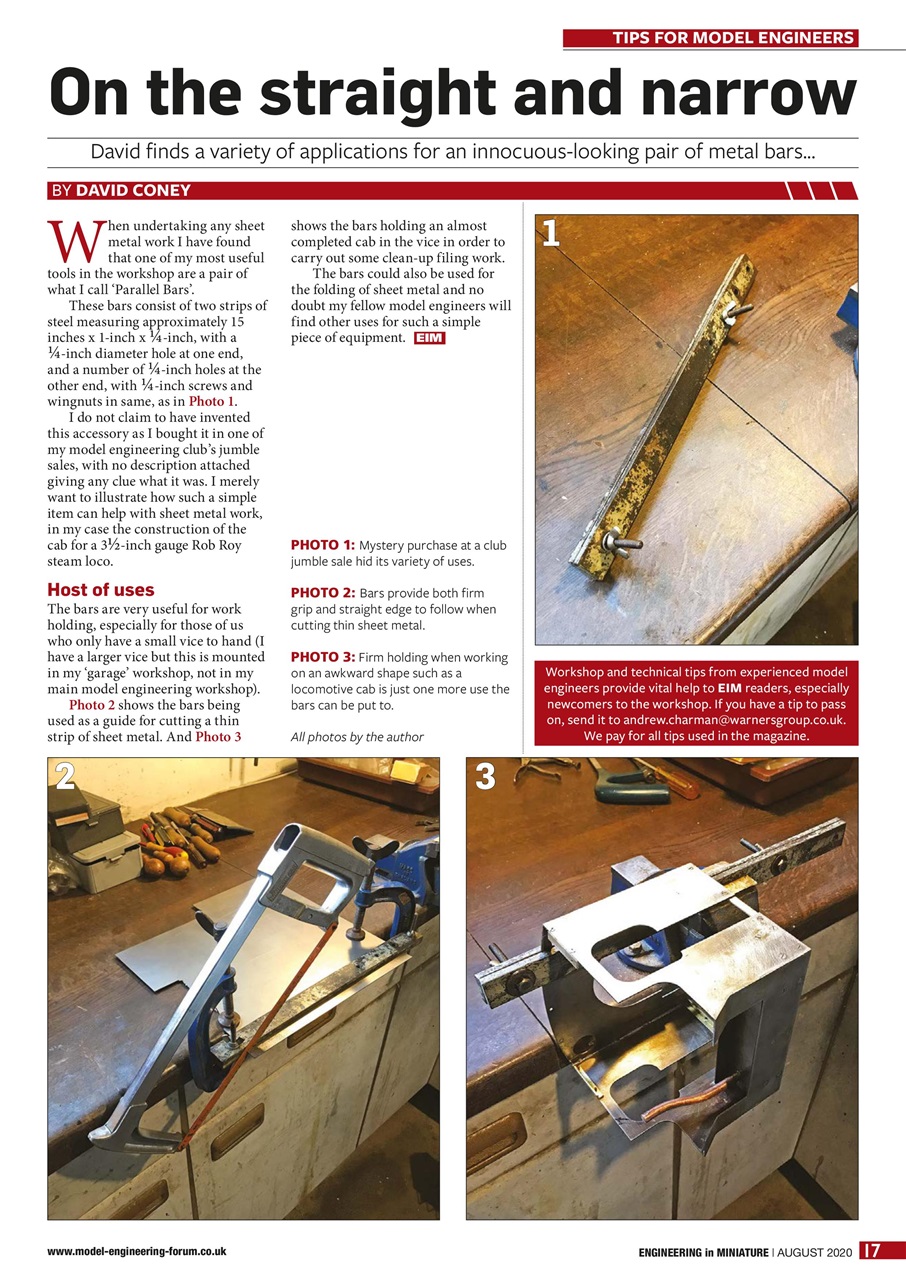 TIPS FOR MODEL ENGINEERS

On the straight and narrow

David finds a variety of applications for an innocuous-looking pair of metal bars...

BY DAVID CONEY

When undertaking any sheet metal work I have found that one of my most useful tools in the workshop are a pair of what I call 'Parallel Bars'.

These bars consist of two strips of steel measuring approximately 15 inches x 1-inch x ¼-inch, with a ¼-inch diameter hole at one end, and a number of ¼-inch holes at the other end, with ¼-inch screws and wingnuts in same, as in Photo 1.

I do not claim to have invented this accessory as I bought it in one of my model engineering club's jumble sales, with no description attached giving any clue what it was. I merely want to illustrate how such a simple item can help with sheet metal work, in my case the construction of the cab for a 3½-inch gauge Rob Roy steam loco.

Host of uses

The bars are very useful for work holding, especially for those of us who only have a small vice to hand (I have a larger vice but this is mounted in my 'garage' workshop, not in my main model engineering workshop).

Photo 2 shows the bars being used as a guide for cutting a thin strip of sheet metal. And Photo 3 shows the bars holding an almost completed cab in the vice in order to carry out some clean-up filing work.

The bars could also be used for the folding of sheet metal and no doubt my fellow model engineers will find other uses for such a simple piece of equipment. EIM

PHOTO 1: Mystery purchase at a club jumble sale hid its variety of uses.

PHOTO 2: Bars provide both firm grip and straight edge to follow when cutting thin sheet metal.

PHOTO 3: Firm holding when working on an awkward shape such as a locomotive cab is just one more use the bars can be put to.

All photos by the author

1

Workshop and technical tips from experienced model engineers provide vital help to EIM readers, especially newcomers to the workshop. If you have a tip to pass on, send it to andrew.charman@warnersgroup.co.uk. We pay for all tips used in the magazine.

2

3

www.model-engineering-forum.co.uk

ENGINEERING in MINIATURE | AUGUST 2020 17