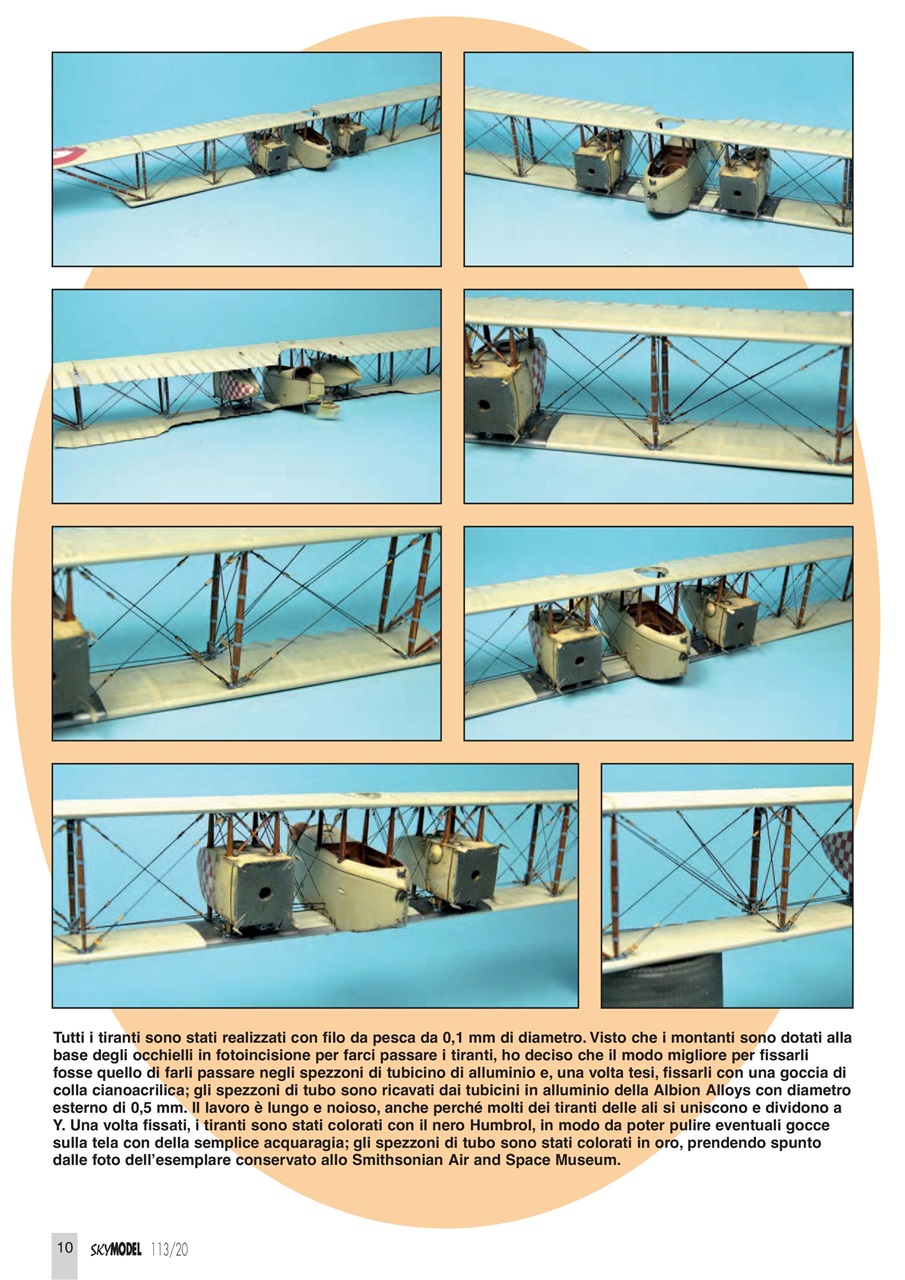 Tutti i tiranti sono stati realizzati con filo da pesca da 0,1 mm di diametro. Visto che i montanti sono dotati alla base degli occhielli in fotoincisione per farci passare i tiranti, ho deciso che il modo migliore per fissarli fosse quello di farli passare negli spezzoni di tubicino di alluminio e, una volta tesi, fissarli con una goccia di colla cianoacrilica; gli spezzoni di tubo sono ricavati dai tubicini in alluminio della Albion Alloys con diametro esterno di 0,5 mm. Il lavoro è lungo e noioso, anche perché molti dei tiranti delle ali si uniscono e dividono a Y. Una volta fissati, i tiranti sono stati colorati con il nero Humbrol, in modo da poter pulire eventuali gocce sulla tela con della semplice acquaragia; gli spezzoni di tubo sono stati colorati in oro, prendendo spunto dalle foto dell'esemplare conservato allo Smithsonian Air and Space Museum.

10 SKYMODEL 113/20