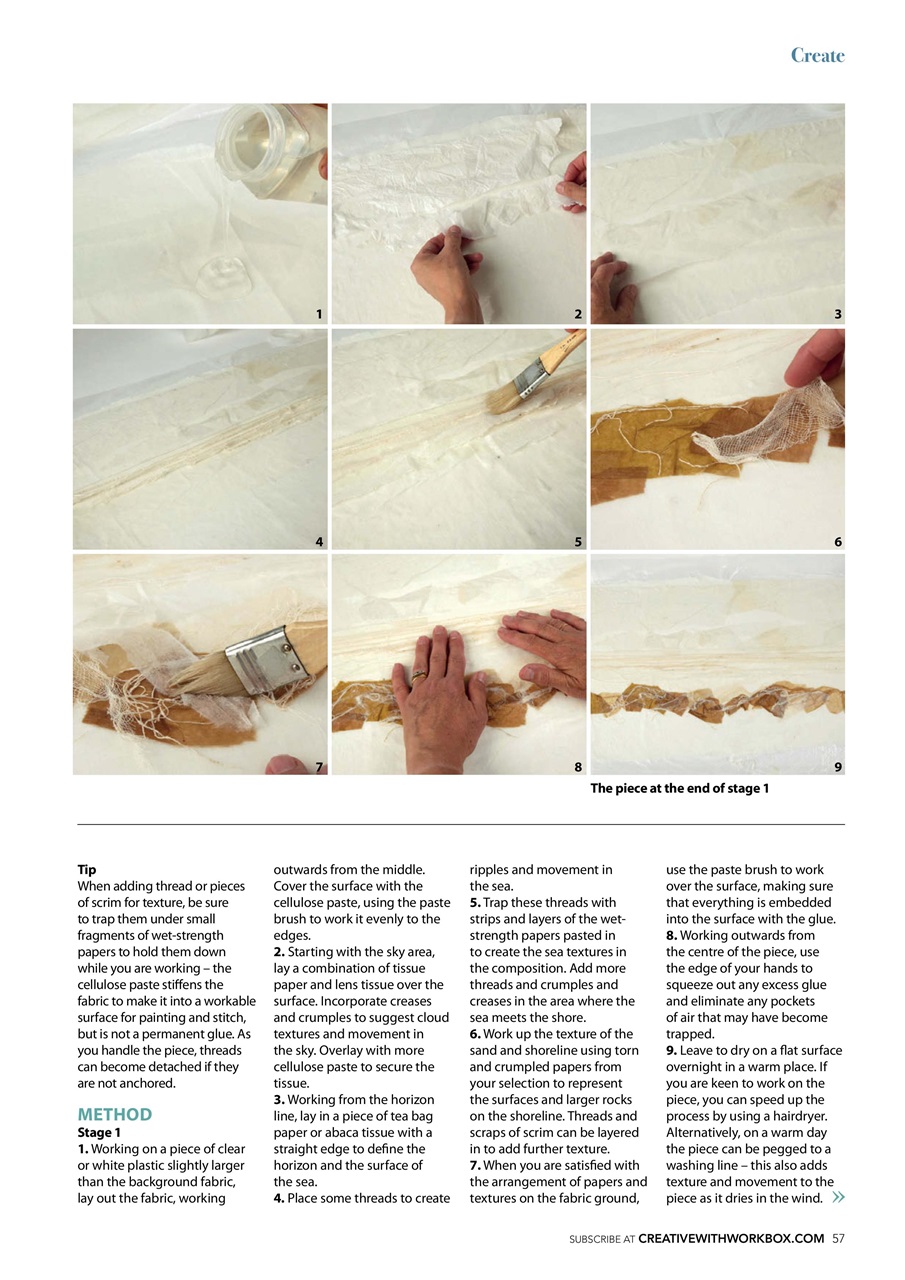 Create

1

2

3

4

5

6

7

8

9

The piece at the end of stage 1

Tip
When adding thread or pieces of scrim for texture, be sure to trap them under small fragments of wet-strength papers to hold them down while you are working – the cellulose paste stiffens the fabric to make it into a workable surface for painting and stitch, but is not a permanent glue. As you handle the piece, threads can become detached if they are not anchored.

METHOD
Stage 1
1. Working on a piece of clear or white plastic slightly larger than the background fabric, lay out the fabric, working outwards from the middle. Cover the surface with the cellulose paste, using the paste brush to work it evenly to the edges.
2. Starting with the sky area, lay a combination of tissue paper and lens tissue over the surface. Incorporate creases and crumples to suggest cloud textures and movement in the sky. Overlay with more cellulose paste to secure the tissue.
3. Working from the horizon line, lay in a piece of tea bag paper or abaca tissue with a straight edge to define the horizon and the surface of the sea.
4. Place some threads to create ripples and movement in the sea.
5. Trap these threads with strips and layers of the wet-strength papers pasted in to create the sea textures in the composition. Add more threads and crumples and creases in the area where the sea meets the shore.
6. Work up the texture of the sand and shoreline using torn and crumpled papers from your selection to represent the surfaces and larger rocks on the shoreline. Threads and scraps of scrim can be layered in to add further texture.
7. When you are satisfied with the arrangement of papers and textures on the fabric ground, use the paste brush to work over the surface, making sure that everything is embedded into the surface with the glue.
8. Working outwards from the centre of the piece, use the edge of your hands to squeeze out any excess glue and eliminate any pockets of air that may have become trapped.
9. Leave to dry on a flat surface overnight in a warm place. If you are keen to work on the piece, you can speed up the process by using a hairdryer. Alternatively, on a warm day the piece can be pegged to a washing line – this also adds texture and movement to the piece as it dries in the wind. »

SUBSCRIBE AT CREATIVEWITHWORKBOX.COM 57