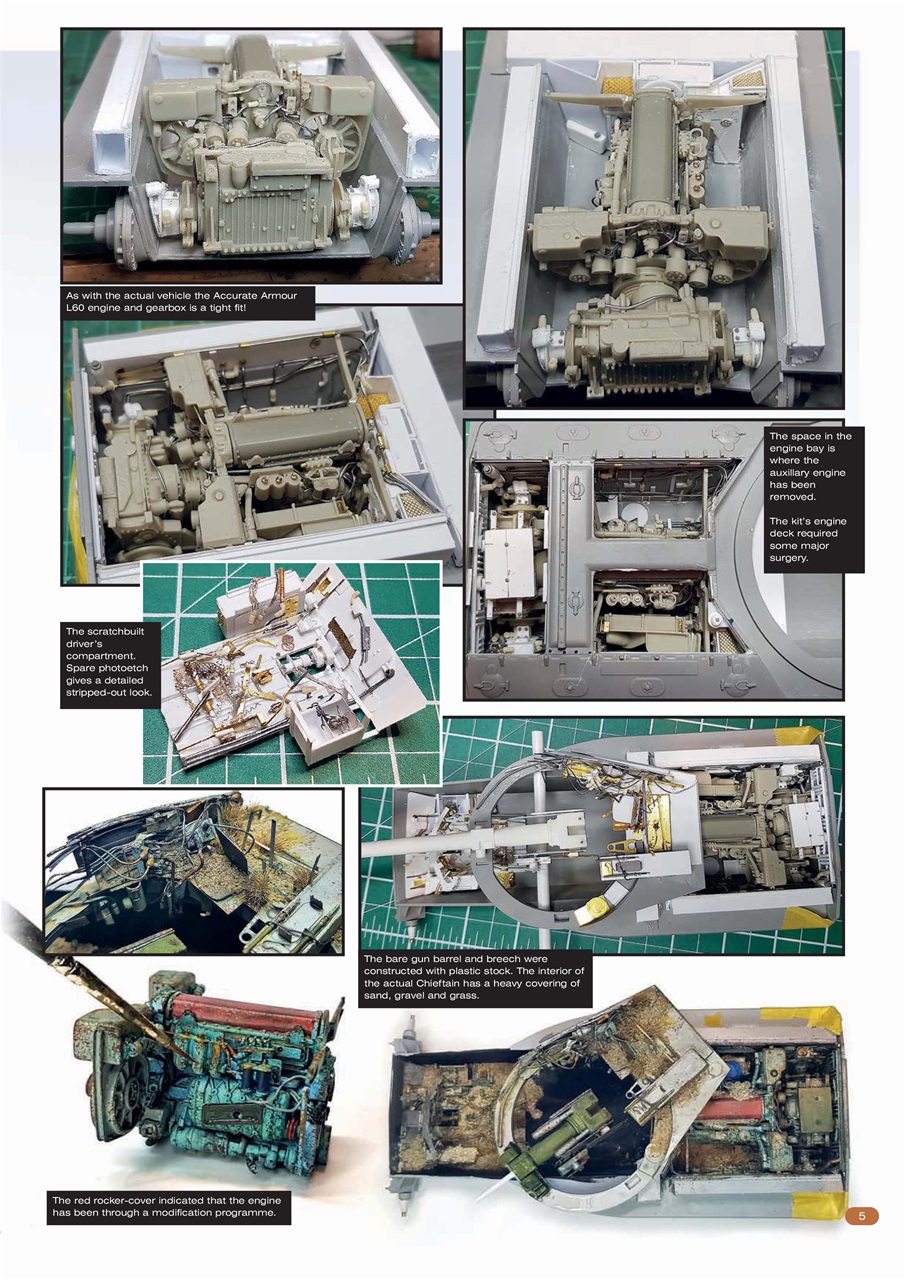 As with the actual vehicle the Accurate Armour L60 engine and gearbox is a tight fit!

The space in the engine bay is where the auxillary engine has been removed.

The kit's engine deck required some major surgery.

The scratchbuilt driver's compartment. Spare photoetch gives a detailed stripped-out look.

The bare gun barrel and breech were constructed with plastic stock. The interior of the actual Chieftain has a heavy covering of sand, gravel and grass.

The red rocker-cover indicated that the engine has been through a modification programme.

5