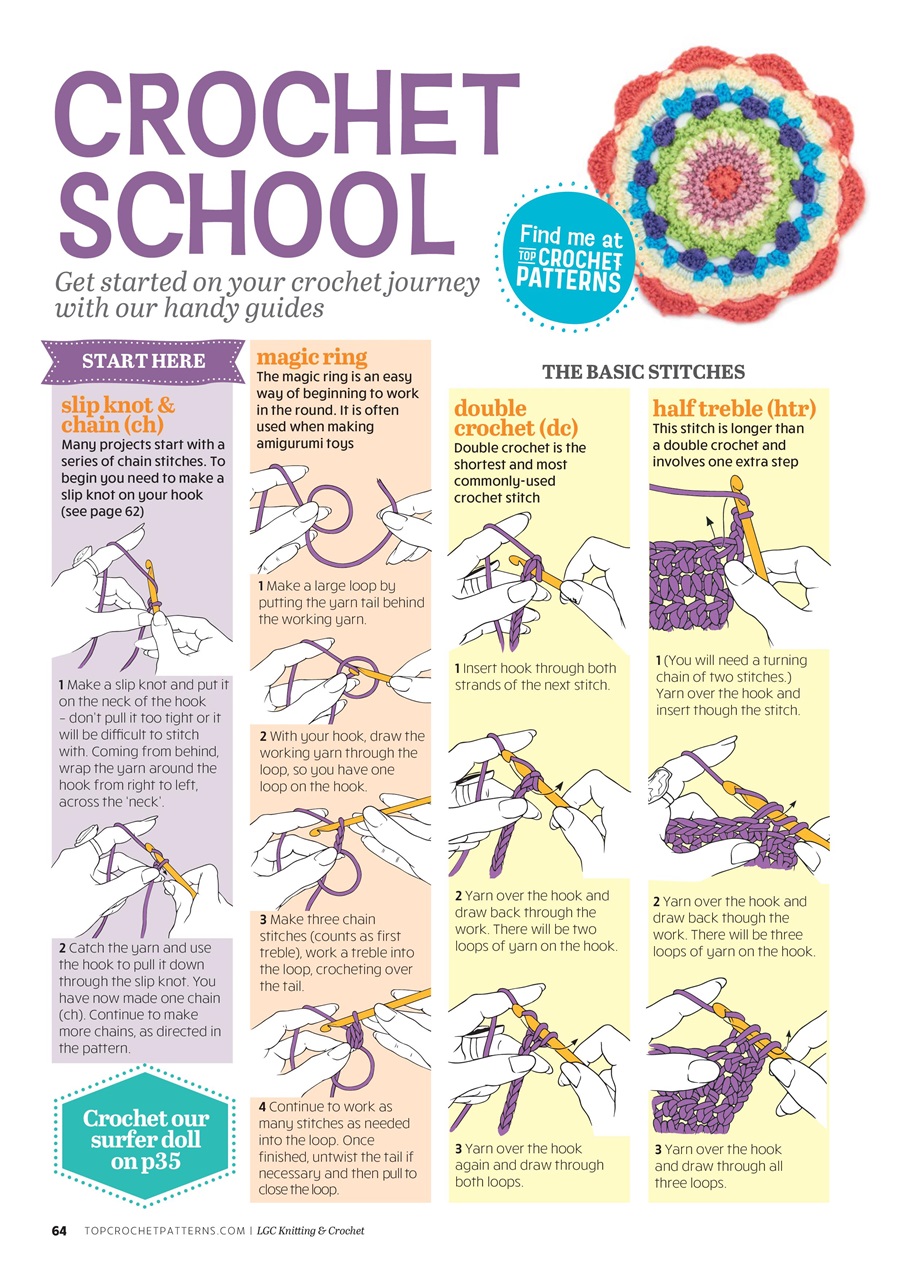 CROCHET SCHOOL

Get started on your crochet journey with our handy guides

Find me at TOP CROCHET PATTERNS

START HERE

slip knot & chain (ch)
Many projects start with a series of chain stitches. To begin you need to make a slip knot on your hook (see page 62)

1 Make a slip knot and put it on the neck of the hook – don't pull it too tight or it will be difficult to stitch with. Coming from behind, wrap the yarn around the hook from right to left, across the 'neck'.

2 Catch the yarn and use the hook to pull it down through the slip knot. You have now made one chain (ch). Continue to make more chains, as directed in the pattern.

Crochet our surfer doll on p35

magic ring
The magic ring is an easy way of beginning to work in the round. It is often used when making amigurumi toys

1 Make a large loop by putting the yarn tail behind the working yarn.

2 With your hook, draw the working yarn through the loop, so you have one loop on the hook.

3 Make three chain stitches (counts as first treble), work a treble into the loop, crocheting over the tail.

4 Continue to work as many stitches as needed into the loop. Once finished, untwist the tail if necessary and then pull to close the loop.

THE BASIC STITCHES

double crochet (dc)
Double crochet is the shortest and most commonly-used crochet stitch

1 Insert hook through both strands of the next stitch.

2 Yarn over the hook and draw back through the work. There will be two loops of yarn on the hook.

3 Yarn over the hook again and draw through both loops.

half treble (htr)
This stitch is longer than a double crochet and involves one extra step

1 (You will need a turning chain of two stitches.) Yarn over the hook and insert though the stitch.

2 Yarn over the hook and draw back though the work. There will be three loops of yarn on the hook.

3 Yarn over the hook and draw through all three loops.

64 TOPCROCHETPATTERNS.COM | LGC Knitting & Crochet