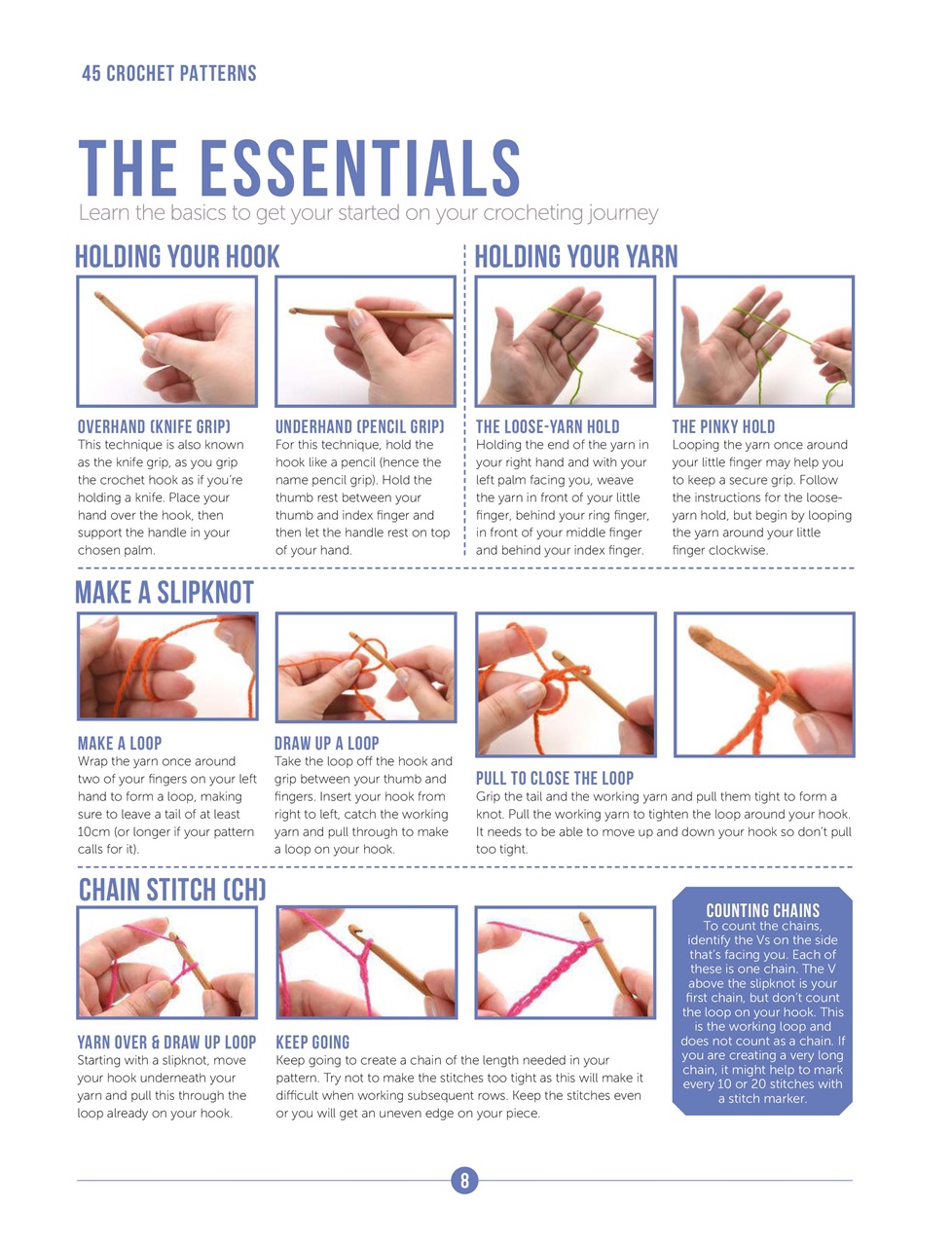 45 CROCHET PATTERNS

THE ESSENTIALS

Learn the basics to get your started on your crocheting journey

HOLDING YOUR HOOK

OVERHAND (KNIFE GRIP)
This technique is also known as the knife grip, as you grip the crochet hook as if you're holding a knife. Place your hand over the hook, then support the handle in your chosen palm.

UNDERHAND (PENCIL GRIP)
For this technique, hold the hook like a pencil (hence the name pencil grip). Hold the thumb rest between your thumb and index finger and then let the handle rest on top of your hand.

HOLDING YOUR YARN

THE LOOSE-YARN HOLD
Holding the end of the yarn in your right hand and with your left palm facing you, weave the yarn in front of your little finger, behind your ring finger, in front of your middle finger and behind your index finger.

THE PINKY HOLD
Looping the yarn once around your little finger may help you to keep a secure grip. Follow the instructions for the loose-yarn hold, but begin by looping the yarn around your little finger clockwise.

MAKE A SLIPKNOT

MAKE A LOOP
Wrap the yarn once around two of your fingers on your left hand to form a loop, making sure to leave a tail of at least 10cm (or longer if your pattern calls for it).

DRAW UP A LOOP
Take the loop off the hook and grip between your thumb and fingers. Insert your hook from right to left, catch the working yarn and pull through to make a loop on your hook.

PULL TO CLOSE THE LOOP
Grip the tail and the working yarn and pull them tight to form a knot. Pull the working yarn to tighten the loop around your hook. It needs to be able to move up and down your hook so don't pull too tight.

CHAIN STITCH (CH)

YARN OVER & DRAW UP LOOP
Starting with a slipknot, move your hook underneath your yarn and pull this through the loop already on your hook.

KEEP GOING
Keep going to create a chain of the length needed in your pattern. Try not to make the stitches too tight as this will make it difficult when working subsequent rows. Keep the stitches even or you will get an uneven edge on your piece.

COUNTING CHAINS
To count the chains, identify the Vs on the side that's facing you. Each of these is one chain. The V above the slipknot is your first chain, but don't count the loop on your hook. This is the working loop and does not count as a chain. If you are creating a very long chain, it might help to mark every 10 or 20 stitches with a stitch marker.

8