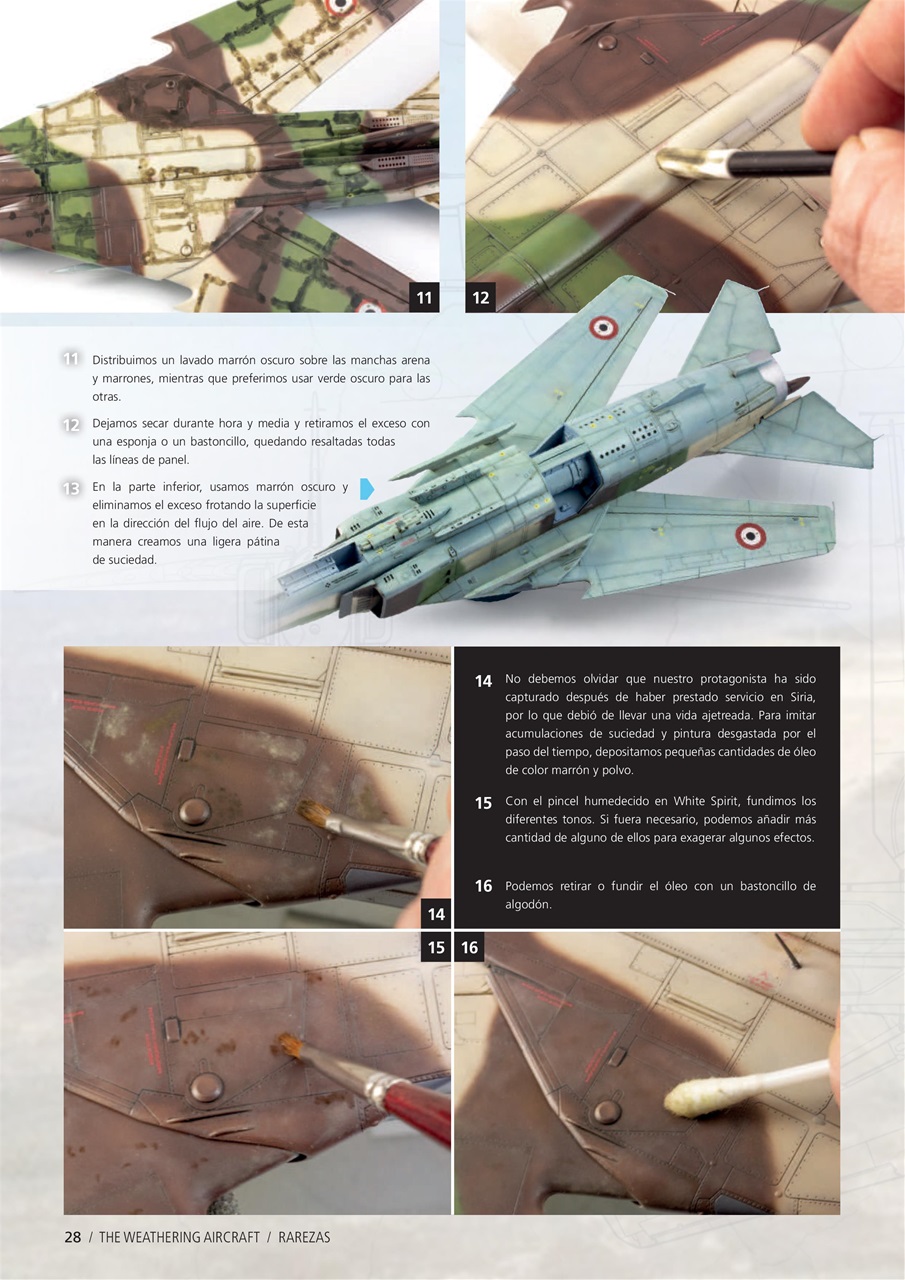 11

12

11 Distribuimos un lavado marrón oscuro sobre las manchas arena y marrones, mientras que preferimos usar verde oscuro para las otras.

12 Dejamos secar durante hora y media y retiramos el exceso con una esponja o un bastoncillo, quedando resaltadas todas las líneas de panel.

13 En la parte inferior, usamos marrón oscuro y eliminamos el exceso frotando la superficie en la dirección del flujo del aire. De esta manera creamos una ligera pátina de suciedad.

14 No debemos olvidar que nuestro protagonista ha sido capturado después de haber prestado servicio en Siria, por lo que debió de llevar una vida ajetreada. Para imitar acumulaciones de suciedad y pintura desgastada por el paso del tiempo, depositamos pequeñas cantidades de óleo de color marrón y polvo.

15 Con el pincel humedecido en White Spirit, fundimos los diferentes tonos. Si fuera necesario, podemos añadir más cantidad de alguno de ellos para exagerar algunos efectos.

16 Podemos retirar o fundir el óleo con un bastoncillo de algodón.

14

15

16

28 / THE WEATHERING AIRCRAFT / RAREZAS