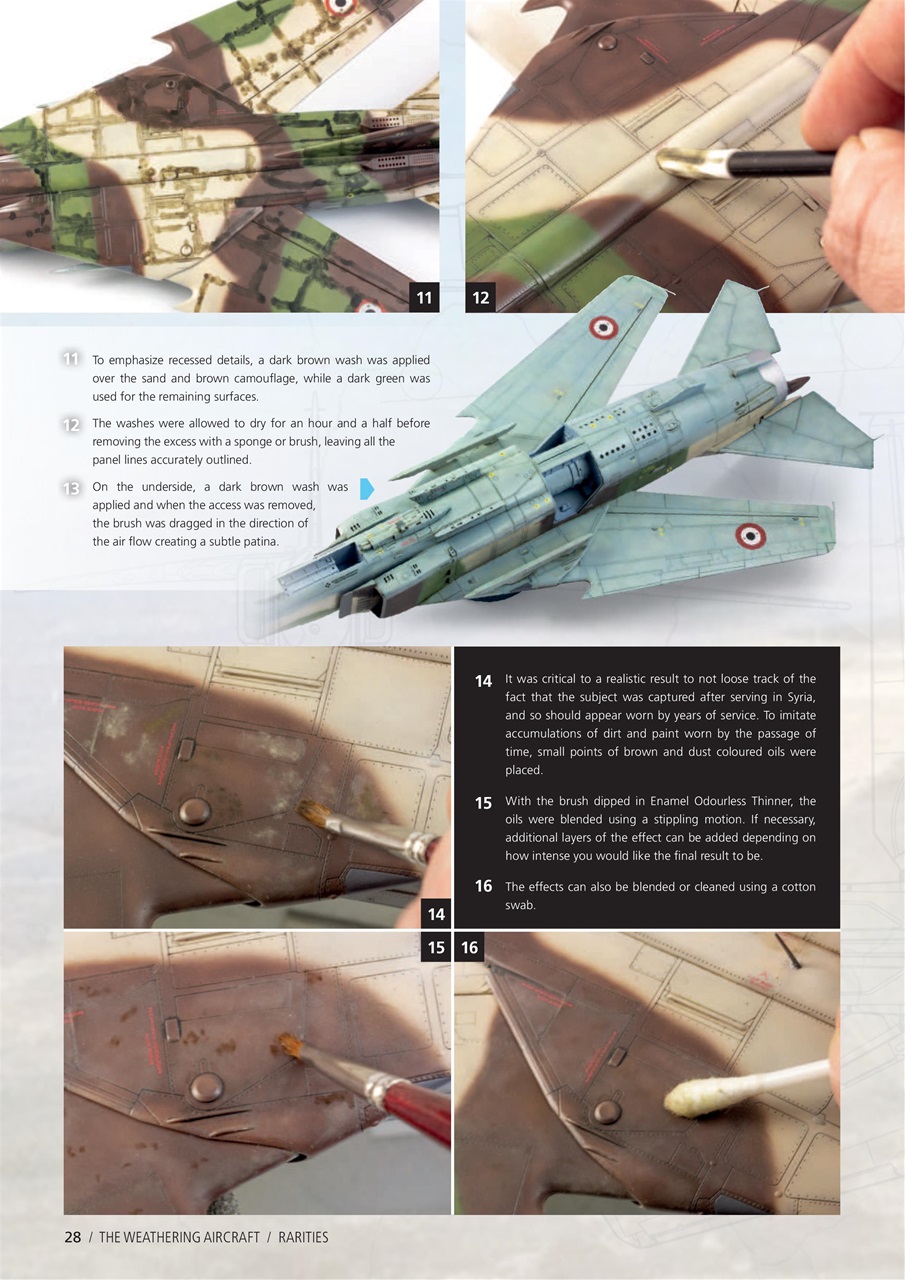 11

12

11 To emphasize recessed details, a dark brown wash was applied over the sand and brown camouflage, while a dark green was used for the remaining surfaces.

12 The washes were allowed to dry for an hour and a half before removing the excess with a sponge or brush, leaving all the panel lines accurately outlined.

13 On the underside, a dark brown wash was applied and when the access was removed, the brush was dragged in the direction of the air flow creating a subtle patina.

14 It was critical to a realistic result to not loose track of the fact that the subject was captured after serving in Syria, and so should appear worn by years of service. To imitate accumulations of dirt and paint worn by the passage of time, small points of brown and dust coloured oils were placed.

15 With the brush dipped in Enamel Odourless Thinner, the oils were blended using a stippling motion. If necessary, additional layers of the effect can be added depending on how intense you would like the final result to be.

16 The effects can also be blended or cleaned using a cotton swab.

14

15

16

28 / THE WEATHERING AIRCRAFT / RARITIES