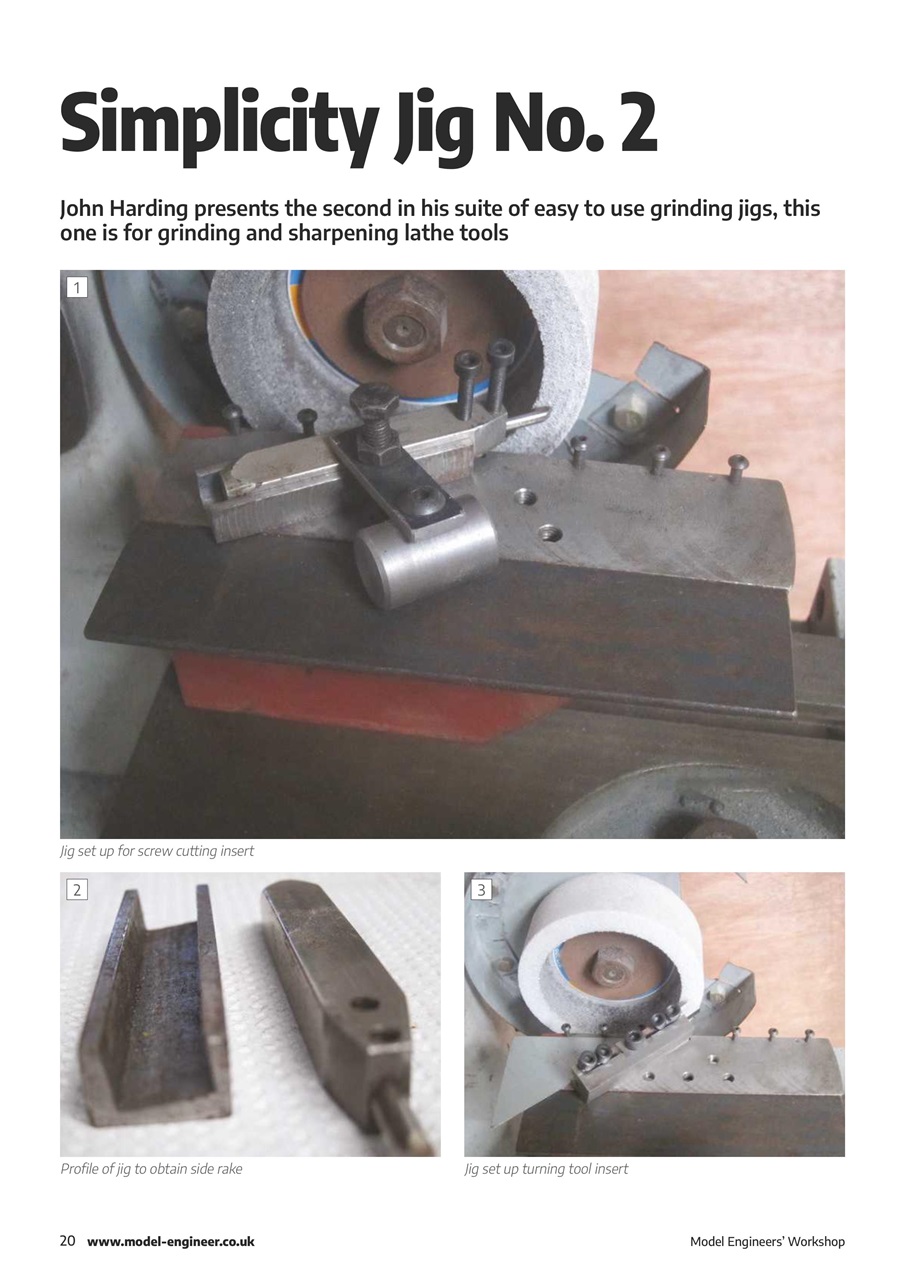 Simplicity Jig No. 2

John Harding presents the second in his suite of easy to use grinding jigs, this one is for grinding and sharpening lathe tools

1

Jig set up for screw cutting insert

2

Profile of jig to obtain side rake

3

Jig set up turning tool insert

20 www.model-engineer.co.uk

Model Engineers' Workshop