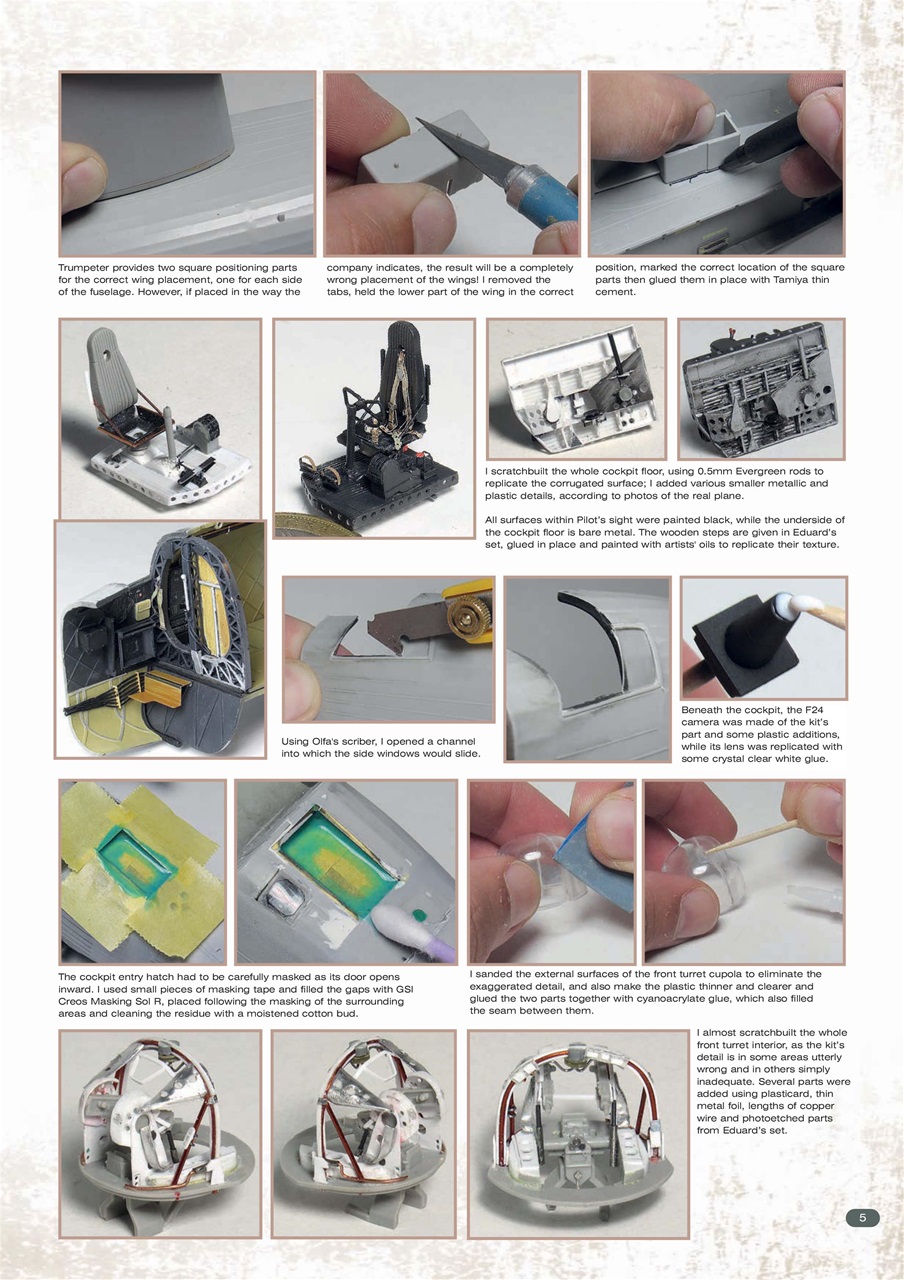 Trumpeter provides two square positioning parts for the correct wing placement, one for each side of the fuselage. However, if placed in the way the company indicates, the result will be a completely wrong placement of the wings! I removed the tabs, held the lower part of the wing in the correct position, marked the correct location of the square parts then glued them in place with Tamiya thin cement.

I scratchbuilt the whole cockpit floor, using 0.5mm Evergreen rods to replicate the corrugated surface; I added various smaller metallic and plastic details, according to photos of the real plane.

All surfaces within Pilot's sight were painted black, while the underside of the cockpit floor is bare metal. The wooden steps are given in Eduard's set, glued in place and painted with artists' oils to replicate their texture.

Using Olfa's scriber, I opened a channel into which the side windows would slide.

Beneath the cockpit, the F24 camera was made of the kit's part and some plastic additions, while its lens was replicated with some crystal clear white glue.

The cockpit entry hatch had to be carefully masked as its door opens inward. I used small pieces of masking tape and filled the gaps with GSI Creos Masking Sol R, placed following the masking of the surrounding areas and cleaning the residue with a moistened cotton bud.

I sanded the external surfaces of the front turret cupola to eliminate the exaggerated detail, and also make the plastic thinner and clearer and glued the two parts together with cyanoacrylate glue, which also filled the seam between them.

I almost scratchbuilt the whole front turret interior, as the kit's detail is in some areas utterly wrong and in others simply inadequate. Several parts were added using plasticard, thin metal foil, lengths of copper wire and photoetched parts from Eduard's set.

5