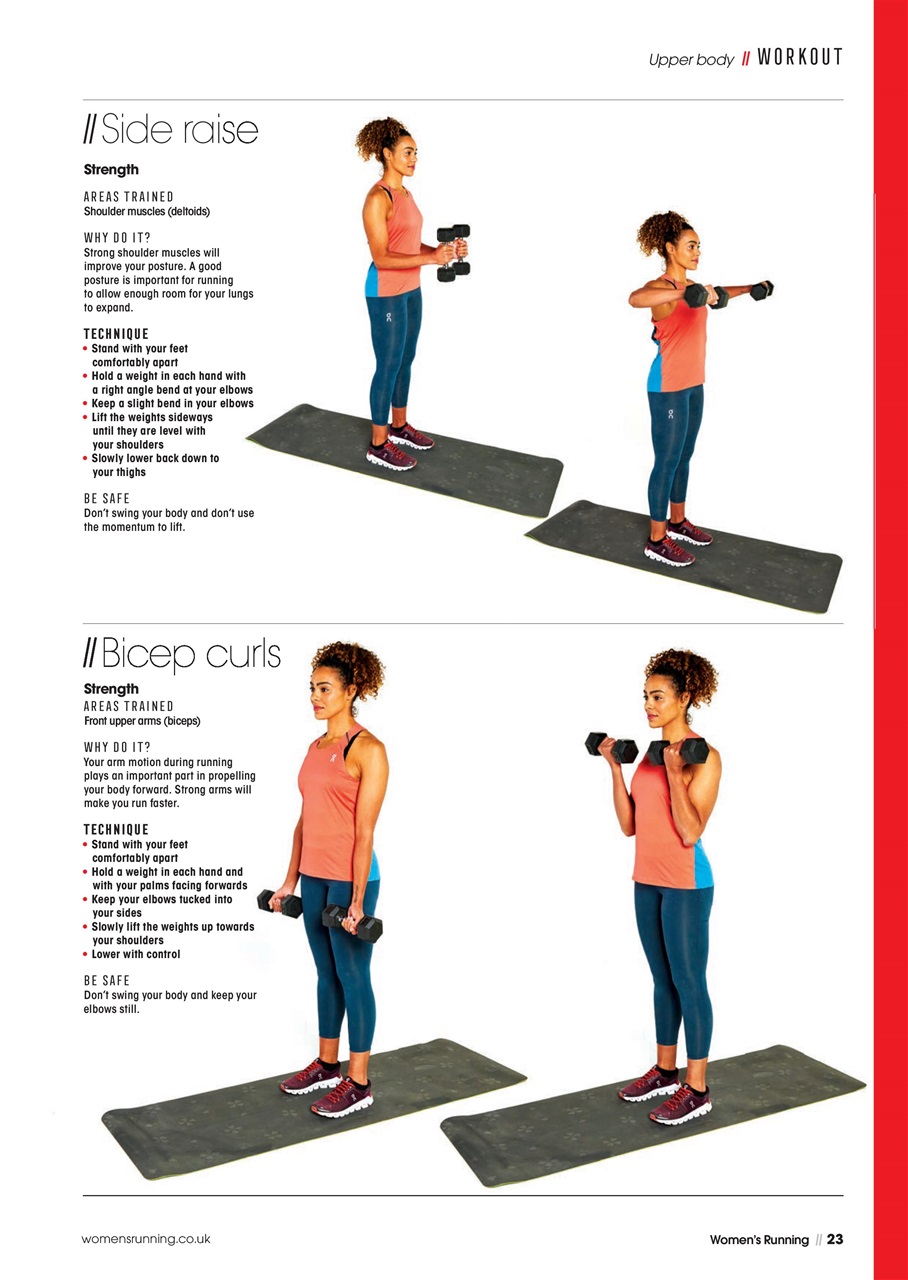 Upper body // WORKOUT

// Side raise

Strength

AREAS TRAINED
Shoulder muscles (deltoids)

WHY DO IT?
Strong shoulder muscles will improve your posture. A good posture is important for running to allow enough room for your lungs to expand.

TECHNIQUE
• Stand with your feet comfortably apart
• Hold a weight in each hand with a right angle bend at your elbows
• Keep a slight bend in your elbows
• Lift the weights sideways until they are level with your shoulders
• Slowly lower back down to your thighs

BE SAFE
Don't swing your body and don't use the momentum to lift.

// Bicep curls

Strength
AREAS TRAINED
Front upper arms (biceps)

WHY DO IT?
Your arm motion during running plays an important part in propelling your body forward. Strong arms will make you run faster.

TECHNIQUE
• Stand with your feet comfortably apart
• Hold a weight in each hand and with your palms facing forwards
• Keep your elbows tucked into your sides
• Slowly lift the weights up towards your shoulders
• Lower with control

BE SAFE
Don't swing your body and keep your elbows still.

womensrunning.co.uk

Women's Running // 23