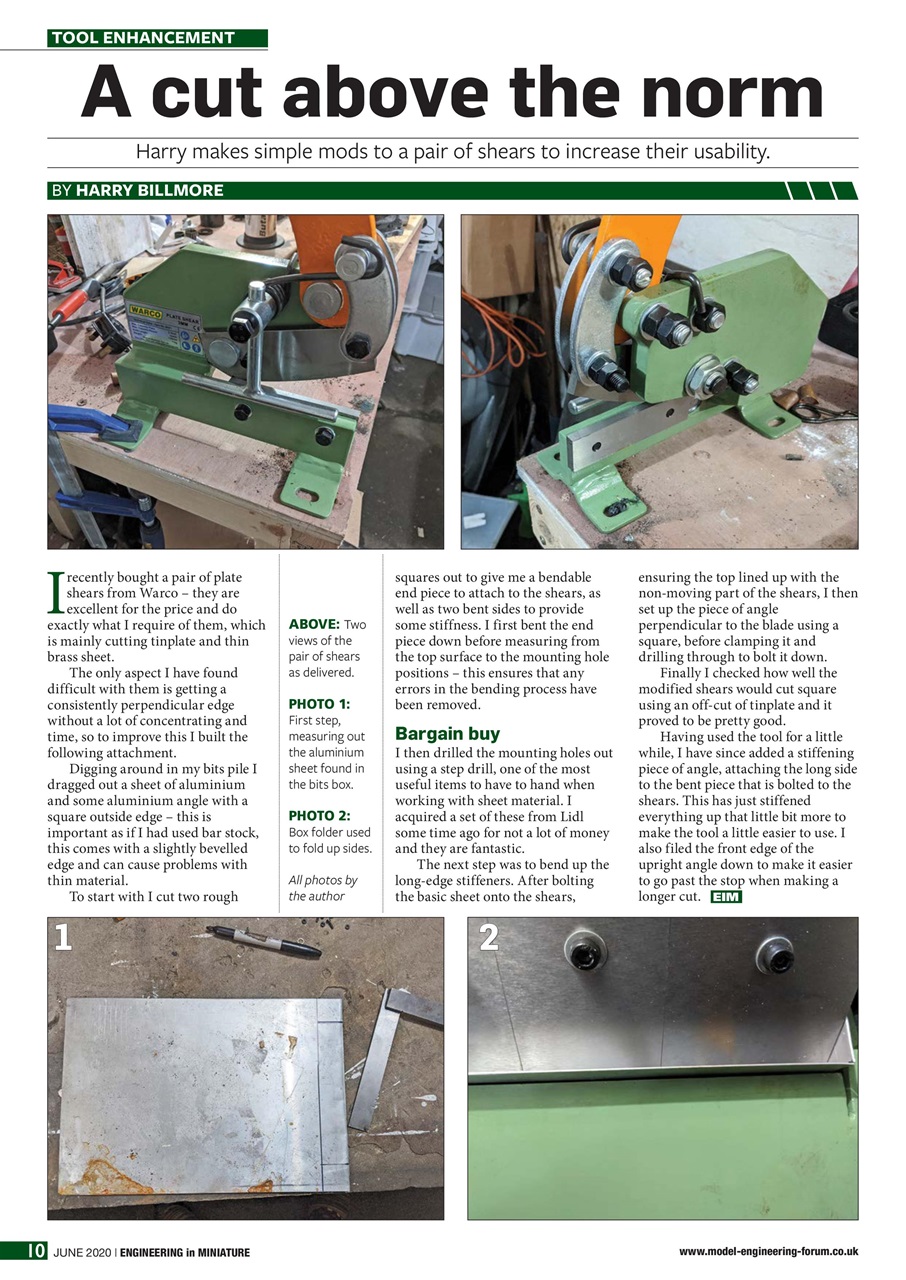 TOOL ENHANCEMENT

A cut above the norm

Harry makes simple mods to a pair of shears to increase their usability.

BY HARRY BILLMORE

WARCO PLATE SHEAR

I recently bought a pair of plate shears from Warco – they are excellent for the price and do exactly what I require of them, which is mainly cutting tinplate and thin brass sheet.

The only aspect I have found difficult with them is getting a consistently perpendicular edge without a lot of concentrating and time, so to improve this I built the following attachment.

Digging around in my bits pile I dragged out a sheet of aluminium and some aluminium angle with a square outside edge – this is important as if I had used bar stock, this comes with a slightly bevelled edge and can cause problems with thin material.

To start with I cut two rough

ABOVE: Two views of the pair of shears as delivered.

PHOTO 1: First step, measuring out the aluminium sheet found in the bits box.

PHOTO 2: Box folder used to fold up sides.

All photos by the author

squares out to give me a bendable end piece to attach to the shears, as well as two bent sides to provide some stiffness. I first bent the end piece down before measuring from the top surface to the mounting hole positions – this ensures that any errors in the bending process have been removed.

Bargain buy

I then drilled the mounting holes out using a step drill, one of the most useful items to have to hand when working with sheet material. I acquired a set of these from Lidl some time ago for not a lot of money and they are fantastic.

The next step was to bend up the long-edge stiffeners. After bolting the basic sheet onto the shears, ensuring the top lined up with the non-moving part of the shears, I then set up the piece of angle perpendicular to the blade using a square, before clamping it and drilling through to bolt it down.

Finally I checked how well the modified shears would cut square using an off-cut of tinplate and it proved to be pretty good.

Having used the tool for a little while, I have since added a stiffening piece of angle, attaching the long side to the bent piece that is bolted to the shears. This has just stiffened everything up that little bit more to make the tool a little easier to use. I also filed the front edge of the upright angle down to make it easier to go past the stop when making a longer cut. EIM

1

2

10 JUNE 2020 | ENGINEERING in MINIATURE

www.model-engineering-forum.co.uk