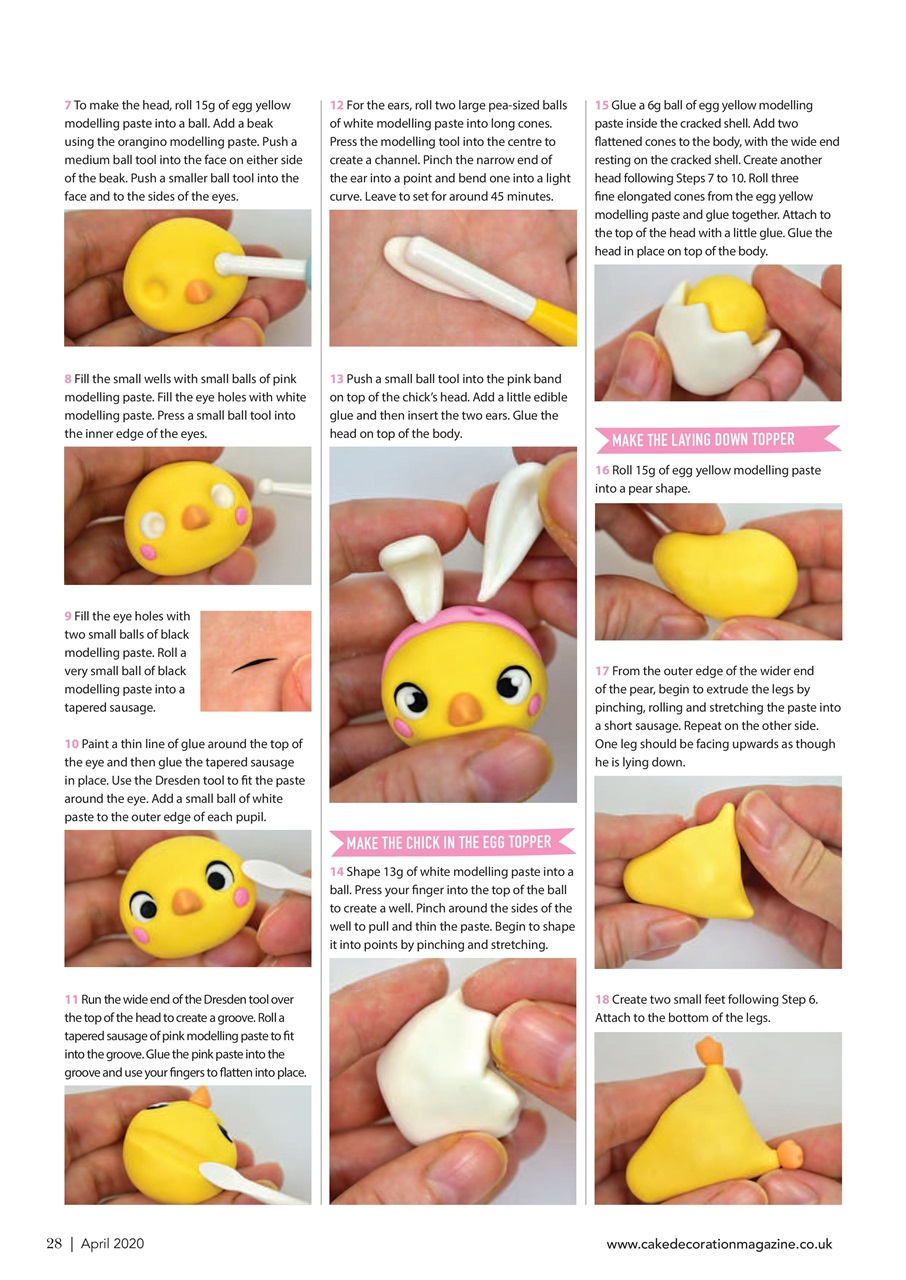 7 To make the head, roll 15g of egg yellow modelling paste into a ball. Add a beak using the orangino modelling paste. Push a medium ball tool into the face on either side of the beak. Push a smaller ball tool into the face and to the sides of the eyes.

8 Fill the small wells with small balls of pink modelling paste. Fill the eye holes with white modelling paste. Press a small ball tool into the inner edge of the eyes.

9 Fill the eye holes with two small balls of black modelling paste. Roll a very small ball of black modelling paste into a tapered sausage.

10 Paint a thin line of glue around the top of the eye and then glue the tapered sausage in place. Use the Dresden tool to fit the paste around the eye. Add a small ball of white paste to the outer edge of each pupil.

11 Run the wide end of the Dresden tool over the top of the head to create a groove. Roll a tapered sausage of pink modelling paste to fit into the groove. Glue the pink paste into the groove and use your fingers to flatten into place.

12 For the ears, roll two large pea-sized balls of white modelling paste into long cones. Press the modelling tool into the centre to create a channel. Pinch the narrow end of the ear into a point and bend one into a light curve. Leave to set for around 45 minutes.

13 Push a small ball tool into the pink band on top of the chick's head. Add a little edible glue and then insert the two ears. Glue the head on top of the body.

MAKE THE CHICK IN THE EGG TOPPER

14 Shape 13g of white modelling paste into a ball. Press your finger into the top of the ball to create a well. Pinch around the sides of the well to pull and thin the paste. Begin to shape it into points by pinching and stretching.

15 Glue a 6g ball of egg yellow modelling paste inside the cracked shell. Add two flattened cones to the body, with the wide end resting on the cracked shell. Create another head following Steps 7 to 10. Roll three fine elongated cones from the egg yellow modelling paste and glue together. Attach to the top of the head with a little glue. Glue the head in place on top of the body.

MAKE THE LAYING DOWN TOPPER

16 Roll 15g of egg yellow modelling paste into a pear shape.

17 From the outer edge of the wider end of the pear, begin to extrude the legs by pinching, rolling and stretching the paste into a short sausage. Repeat on the other side. One leg should be facing upwards as though he is lying down.

18 Create two small feet following Step 6. Attach to the bottom of the legs.

28 | April 2020

www.cakedecorationmagazine.co.uk