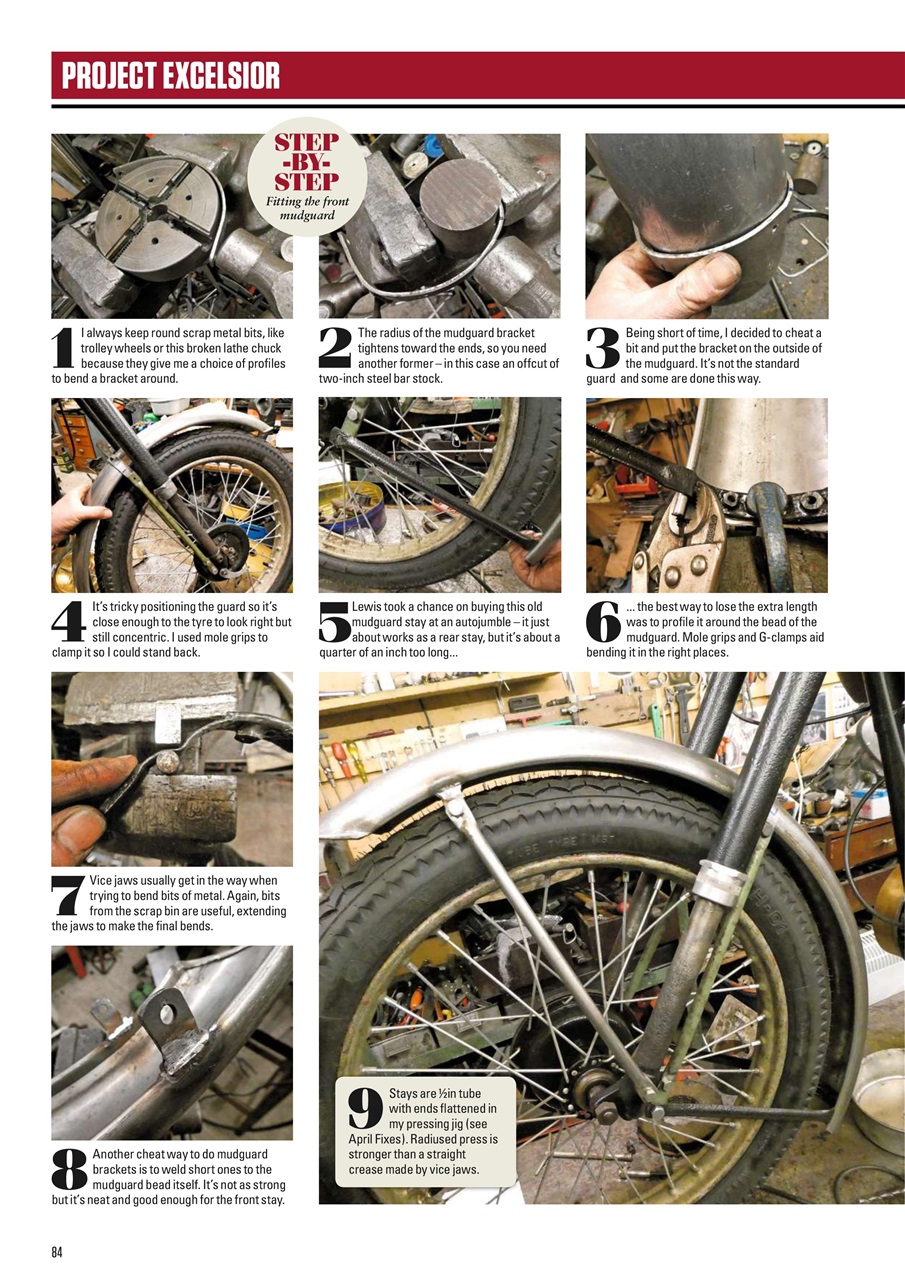 PROJECT EXCELSIOR

STEP-BY-STEP
Fitting the front mudguard

1 I always keep round scrap metal bits, like trolley wheels or this broken lathe chuck because they give me a choice of profiles to bend a bracket around.

2 The radius of the mudguard bracket tightens toward the ends, so you need another former – in this case an offcut of two-inch steel bar stock.

3 Being short of time, I decided to cheat a bit and put the bracket on the outside of the mudguard. It's not the standard guard and some are done this way.

4 It's tricky positioning the guard so it's close enough to the tyre to look right but still concentric. I used mole grips to clamp it so I could stand back.

5 Lewis took a chance on buying this old mudguard stay at an autojumble – it just about works as a rear stay, but it's about a quarter of an inch too long...

6 ... the best way to lose the extra length was to profile it around the bead of the mudguard. Mole grips and G-clamps aid bending it in the right places.

7 Vice jaws usually get in the way when trying to bend bits of metal. Again, bits from the scrap bin are useful, extending the jaws to make the final bends.

8 Another cheat way to do mudguard brackets is to weld short ones to the mudguard bead itself. It's not as strong but it's neat and good enough for the front stay.

9 Stays are ½in tube with ends flattened in my pressing jig (see April Fixes). Radiused press is stronger than a straight crease made by vice jaws.

84