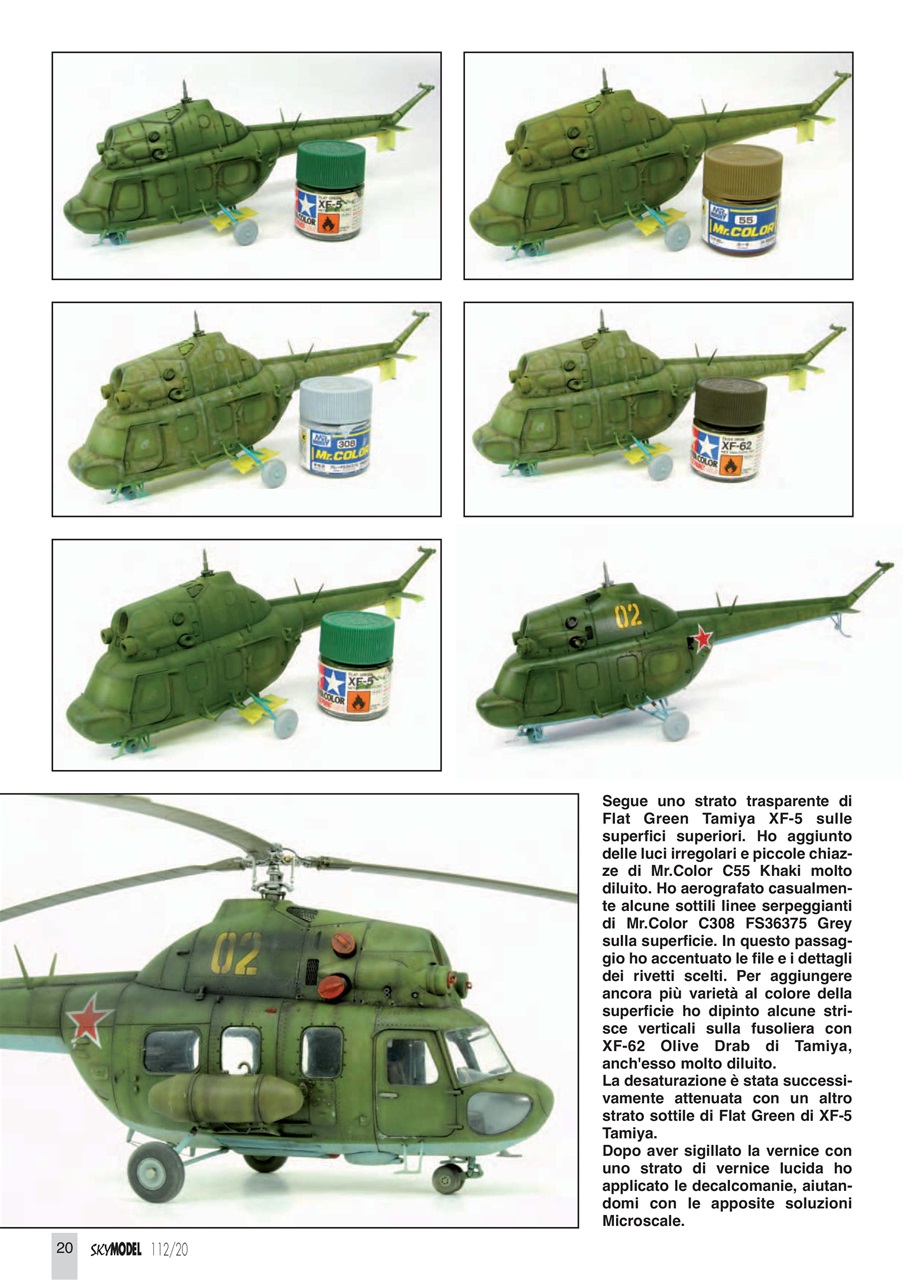 XF-5

55
Mr.COLOR

308
Mr.COLOR

XF-62

XF-5

02

02

Segue uno strato trasparente di Flat Green Tamiya XF-5 sulle superfici superiori. Ho aggiunto delle luci irregolari e piccole chiazze di Mr.Color C55 Khaki molto diluito. Ho aerografato casualmente alcune sottili linee serpeggianti di Mr.Color C308 FS36375 Grey sulla superficie. In questo passaggio ho accentuato le file e i dettagli dei rivetti scelti. Per aggiungere ancora più varietà al colore della superficie ho dipinto alcune strisce verticali sulla fusoliera con XF-62 Olive Drab di Tamiya, anch'esso molto diluito.
La desaturazione è stata successivamente attenuata con un altro strato sottile di Flat Green di XF-5 Tamiya.
Dopo aver sigillato la vernice con uno strato di vernice lucida ho applicato le decalcomanie, aiutandomi con le apposite soluzioni Microscale.

20 SKYMODEL 112/20