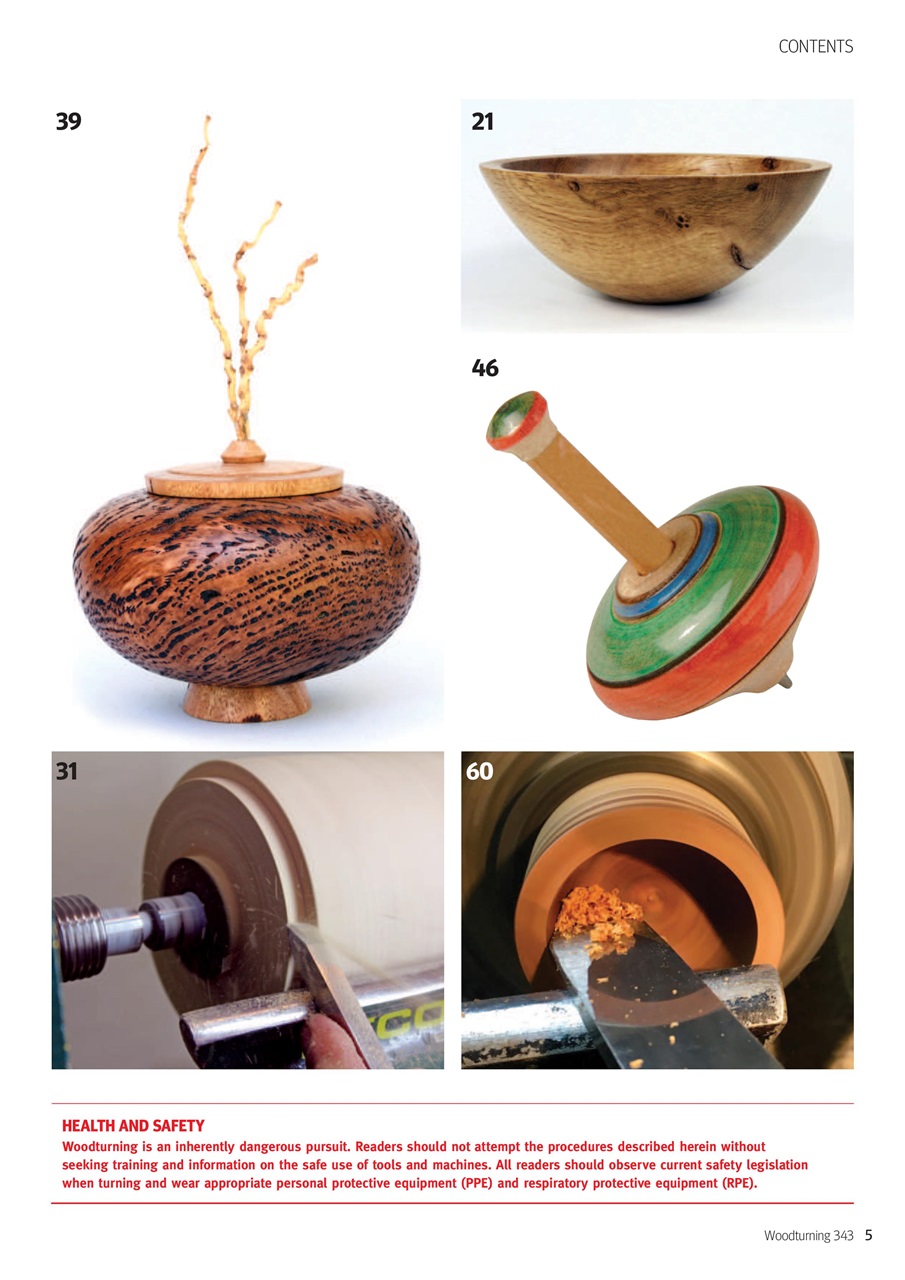 CONTENTS

39

21

46

31

60

HEALTH AND SAFETY
Woodturning is an inherently dangerous pursuit. Readers should not attempt the procedures described herein without seeking training and information on the safe use of tools and machines. All readers should observe current safety legislation when turning and wear appropriate personal protective equipment (PPE) and respiratory protective equipment (RPE).

Woodturning 343 5