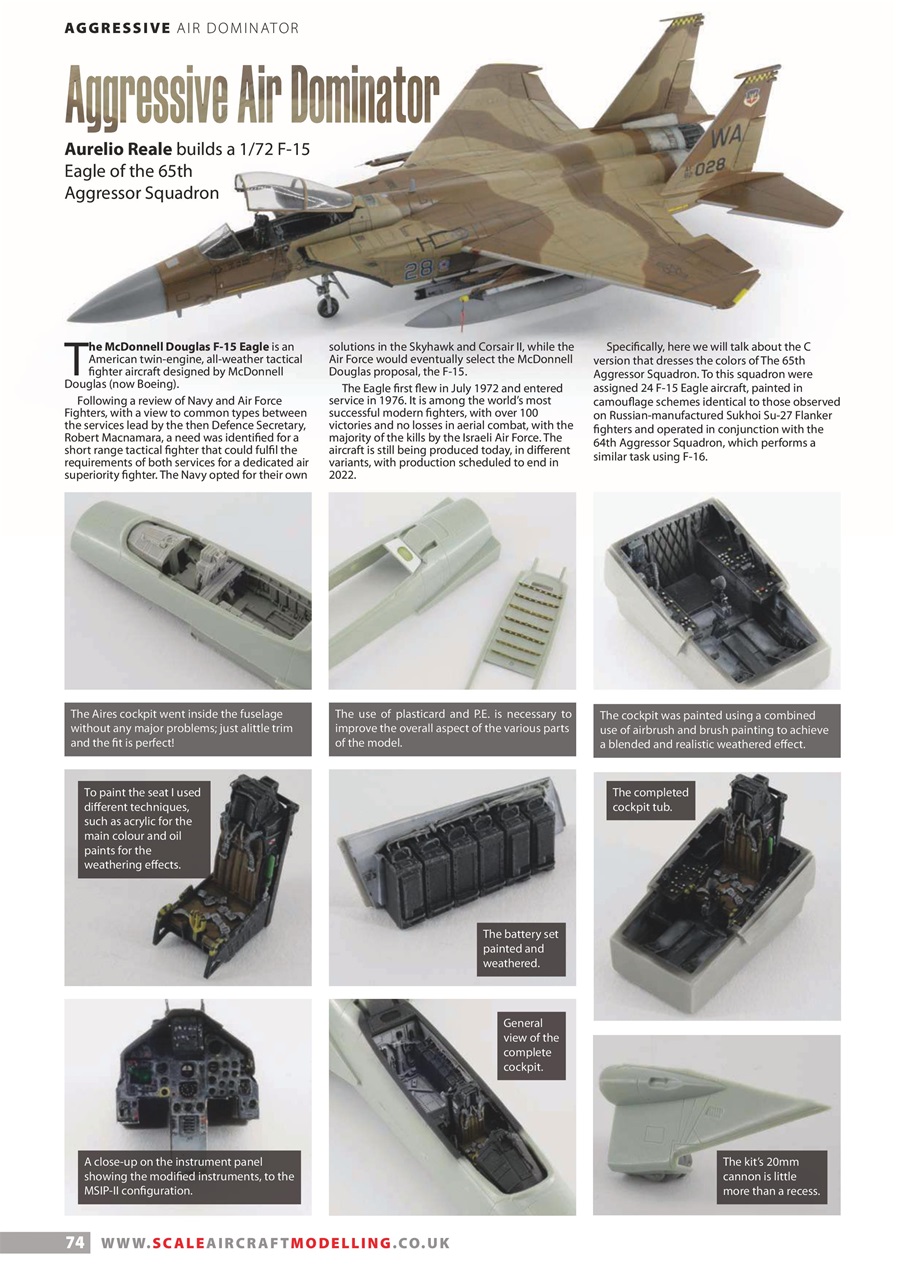 AGGRESSIVE AIR DOMINATOR

Aggressive Air Dominator

Aurelio Reale builds a 1/72 F-15 Eagle of the 65th Aggressor Squadron

WA
028
28

The McDonnell Douglas F-15 Eagle is an American twin-engine, all-weather tactical fighter aircraft designed by McDonnell Douglas (now Boeing).

Following a review of Navy and Air Force Fighters, with a view to common types between the services lead by the then Defence Secretary, Robert Macnamara, a need was identified for a short range tactical fighter that could fulfil the requirements of both services for a dedicated air superiority fighter. The Navy opted for their own solutions in the Skyhawk and Corsair II, while the Air Force would eventually select the McDonnell Douglas proposal, the F-15.

The Eagle first flew in July 1972 and entered service in 1976. It is among the world's most successful modern fighters, with over 100 victories and no losses in aerial combat, with the majority of the kills by the Israeli Air Force. The aircraft is still being produced today, in different variants, with production scheduled to end in 2022.

Specifically, here we will talk about the C version that dresses the colors of The 65th Aggressor Squadron. To this squadron were assigned 24 F-15 Eagle aircraft, painted in camouflage schemes identical to those observed on Russian-manufactured Sukhoi Su-27 Flanker fighters and operated in conjunction with the 64th Aggressor Squadron, which performs a similar task using F-16.

The Aires cockpit went inside the fuselage without any major problems; just alittle trim and the fit is perfect!

The use of plasticard and P.E. is necessary to improve the overall aspect of the various parts of the model.

The cockpit was painted using a combined use of airbrush and brush painting to achieve a blended and realistic weathered effect.

To paint the seat I used different techniques, such as acrylic for the main colour and oil paints for the weathering effects.

The battery set painted and weathered.

The completed cockpit tub.

A close-up on the instrument panel showing the modified instruments, to the MSIP-II configuration.

General view of the complete cockpit.

The kit's 20mm cannon is little more than a recess.

74 WWW.SCALEAIRCRAFTMODELLING.CO.UK