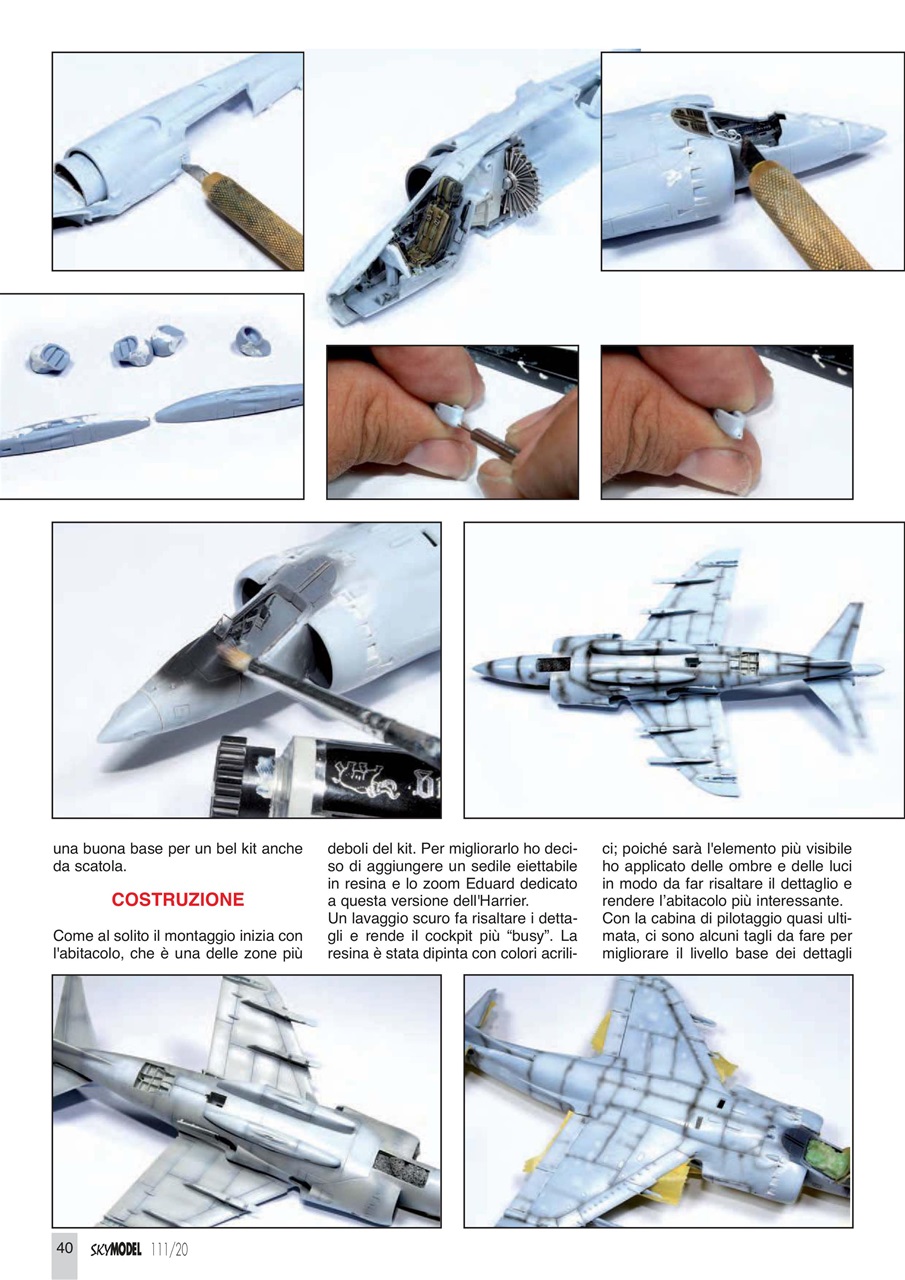 una buona base per un bel kit anche da scatola.

COSTRUZIONE

Come al solito il montaggio inizia con l'abitacolo, che è una delle zone più deboli del kit. Per migliorarlo ho deciso di aggiungere un sedile eiettabile in resina e lo zoom Eduard dedicato a questa versione dell'Harrier.
Un lavaggio scuro fa risaltare i dettagli e rende il cockpit più "busy". La resina è stata dipinta con colori acrilici; poiché sarà l'elemento più visibile ho applicato delle ombre e delle luci in modo da far risaltare il dettaglio e rendere l'abitacolo più interessante.
Con la cabina di pilotaggio quasi ultimata, ci sono alcuni tagli da fare per migliorare il livello base dei dettagli

40 SKYMODEL 111/20