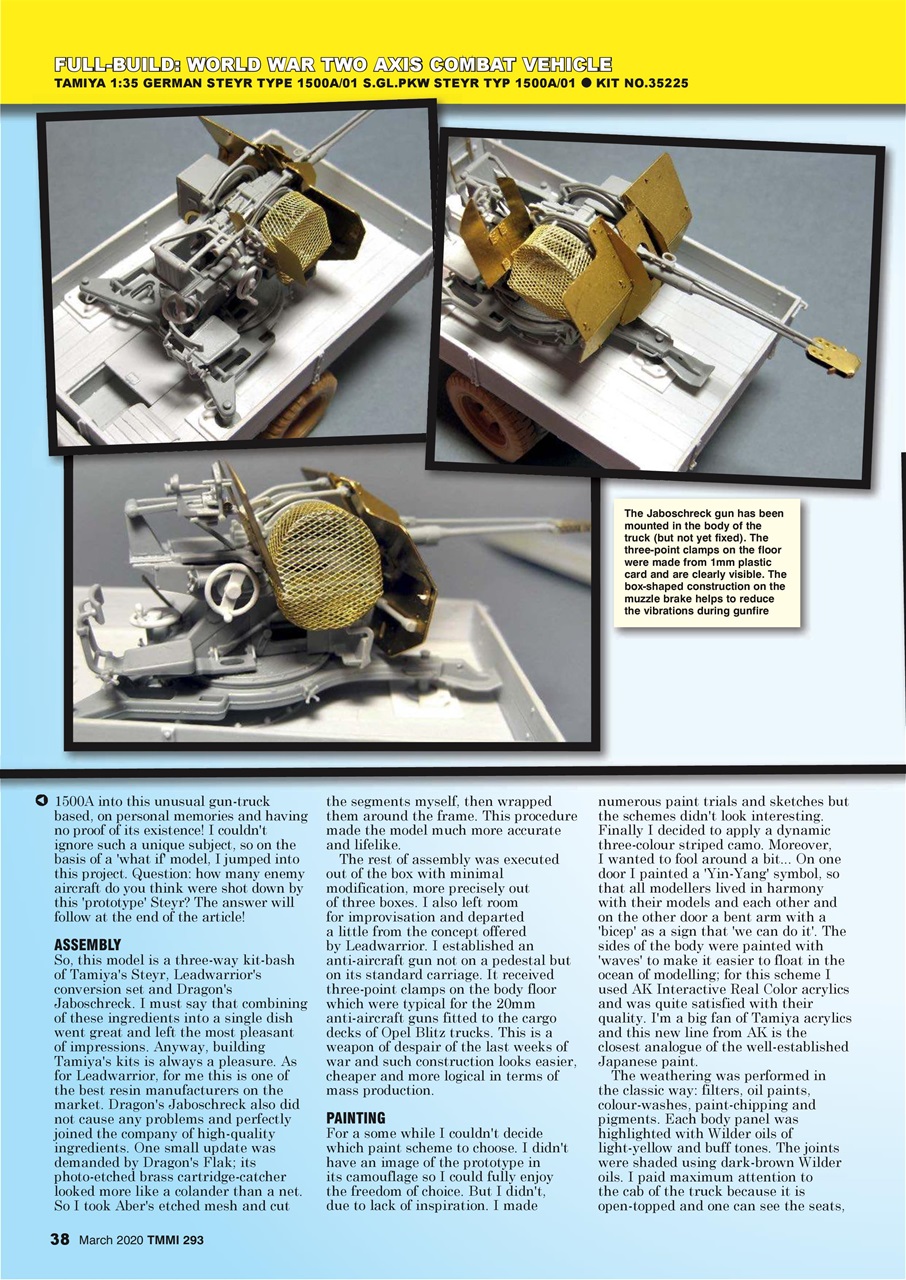 FULL-BUILD: WORLD WAR TWO AXIS COMBAT VEHICLE
TAMIYA 1:35 GERMAN STEYR TYPE 1500A/01 S.GL.PKW STEYR TYP 1500A/01 ● KIT NO.35225

The Jaboschreck gun has been mounted in the body of the truck (but not yet fixed). The three-point clamps on the floor were made from 1mm plastic card and are clearly visible. The box-shaped construction on the muzzle brake helps to reduce the vibrations during gunfire

1500A into this unusual gun-truck based, on personal memories and having no proof of its existence! I couldn't ignore such a unique subject, so on the basis of a 'what if' model, I jumped into this project. Question: how many enemy aircraft do you think were shot down by this 'prototype' Steyr? The answer will follow at the end of the article!

ASSEMBLY
So, this model is a three-way kit-bash of Tamiya's Steyr, Leadwarrior's conversion set and Dragon's Jaboschreck. I must say that combining of these ingredients into a single dish went great and left the most pleasant of impressions. Anyway, building Tamiya's kits is always a pleasure. As for Leadwarrior, for me this is one of the best resin manufacturers on the market. Dragon's Jaboschreck also did not cause any problems and perfectly joined the company of high-quality ingredients. One small update was demanded by Dragon's Flak; its photo-etched brass cartridge-catcher looked more like a colander than a net. So I took Aber's etched mesh and cut the segments myself, then wrapped them around the frame. This procedure made the model much more accurate and lifelike.

The rest of assembly was executed out of the box with minimal modification, more precisely out of three boxes. I also left room for improvisation and departed a little from the concept offered by Leadwarrior. I established an anti-aircraft gun not on a pedestal but on its standard carriage. It received three-point clamps on the body floor which were typical for the 20mm anti-aircraft guns fitted to the cargo decks of Opel Blitz trucks. This is a weapon of despair of the last weeks of war and such construction looks easier, cheaper and more logical in terms of mass production.

PAINTING
For a some while I couldn't decide which paint scheme to choose. I didn't have an image of the prototype in its camouflage so I could fully enjoy the freedom of choice. But I didn't, due to lack of inspiration. I made numerous paint trials and sketches but the schemes didn't look interesting. Finally I decided to apply a dynamic three-colour striped camo. Moreover, I wanted to fool around a bit... On one door I painted a 'Yin-Yang' symbol, so that all modellers lived in harmony with their models and each other and on the other door a bent arm with a 'bicep' as a sign that 'we can do it'. The sides of the body were painted with 'waves' to make it easier to float in the ocean of modelling; for this scheme I used AK Interactive Real Color acrylics and was quite satisfied with their quality. I'm a big fan of Tamiya acrylics and this new line from AK is the closest analogue of the well-established Japanese paint.

The weathering was performed in the classic way: filters, oil paints, colour-washes, paint-chipping and pigments. Each body panel was highlighted with Wilder oils of light-yellow and buff tones. The joints were shaded using dark-brown Wilder oils. I paid maximum attention to the cab of the truck because it is open-topped and one can see the seats,

38 March 2020 TMMI 293