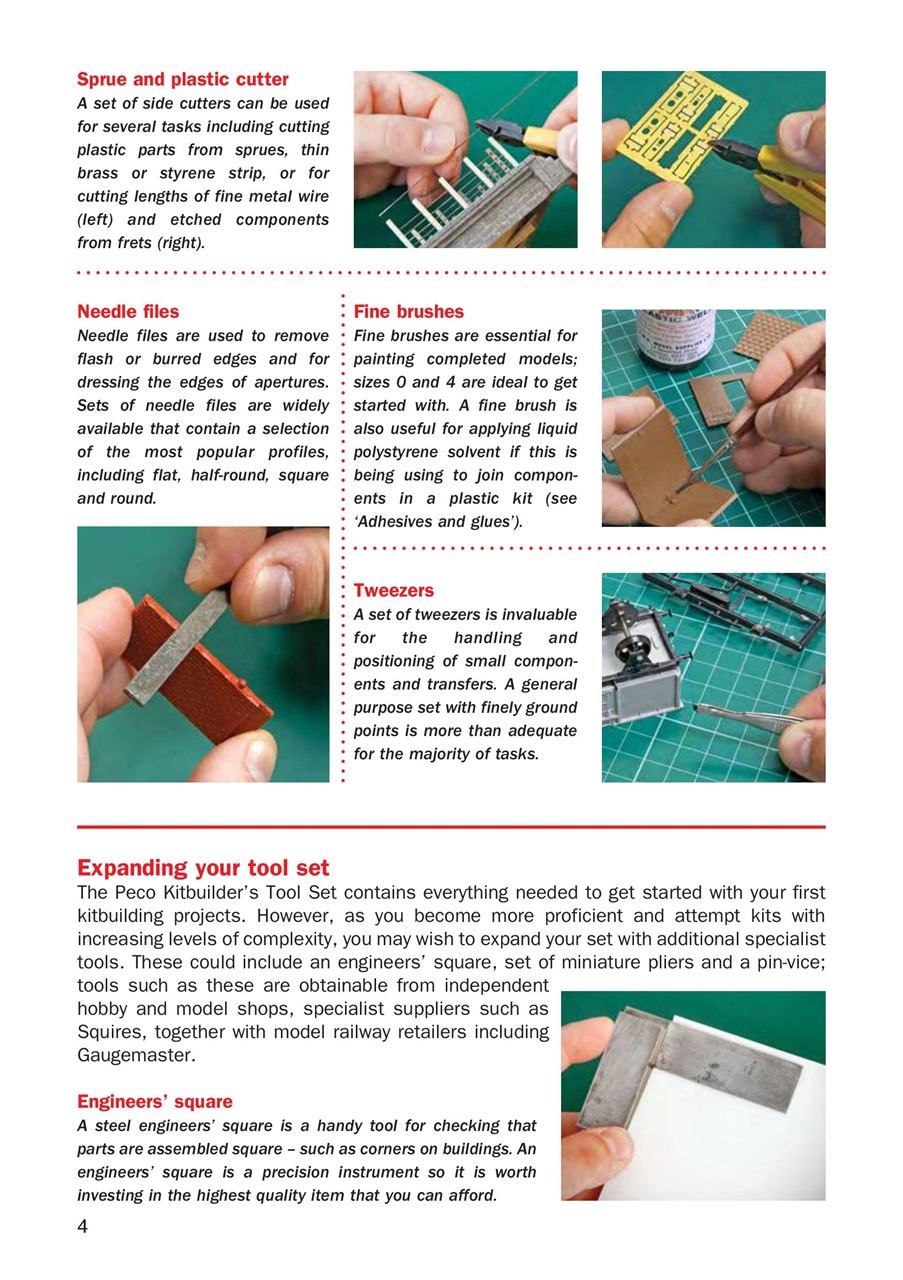 Sprue and plastic cutter
A set of side cutters can be used for several tasks including cutting plastic parts from sprues, thin brass or styrene strip, or for cutting lengths of fine metal wire (left) and etched components from frets (right).

Needle files
Needle files are used to remove flash or burred edges and for dressing the edges of apertures. Sets of needle files are widely available that contain a selection of the most popular profiles, including flat, half-round, square and round.

Fine brushes
Fine brushes are essential for painting completed models; sizes 0 and 4 are ideal to get started with. A fine brush is also useful for applying liquid polystyrene solvent if this is being using to join components in a plastic kit (see 'Adhesives and glues').

Tweezers
A set of tweezers is invaluable for the handling and positioning of small components and transfers. A general purpose set with finely ground points is more than adequate for the majority of tasks.

Expanding your tool set
The Peco Kitbuilder's Tool Set contains everything needed to get started with your first kitbuilding projects. However, as you become more proficient and attempt kits with increasing levels of complexity, you may wish to expand your set with additional specialist tools. These could include an engineers' square, set of miniature pliers and a pin-vice; tools such as these are obtainable from independent hobby and model shops, specialist suppliers such as Squires, together with model railway retailers including Gaugemaster.

Engineers' square
A steel engineers' square is a handy tool for checking that parts are assembled square – such as corners on buildings. An engineers' square is a precision instrument so it is worth investing in the highest quality item that you can afford.

4