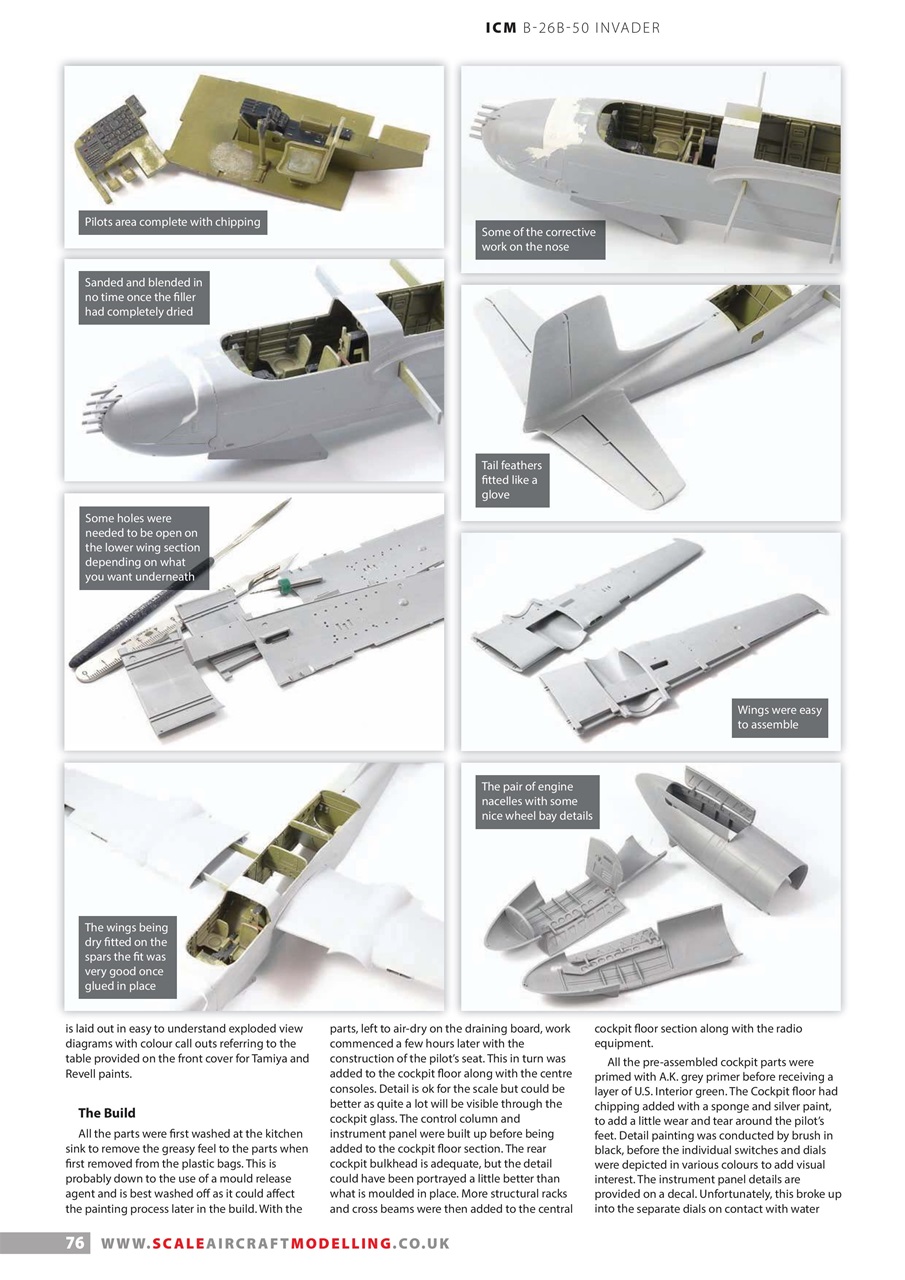 ICM B-26B-50 INVADER

Pilots area complete with chipping

Some of the corrective work on the nose

Sanded and blended in no time once the filler had completely dried

Tail feathers fitted like a glove

Some holes were needed to be open on the lower wing section depending on what you want underneath

Wings were easy to assemble

The pair of engine nacelles with some nice wheel bay details

The wings being dry fitted on the spars the fit was very good once glued in place

is laid out in easy to understand exploded view diagrams with colour call outs referring to the table provided on the front cover for Tamiya and Revell paints.

The Build

All the parts were first washed at the kitchen sink to remove the greasy feel to the parts when first removed from the plastic bags. This is probably down to the use of a mould release agent and is best washed off as it could affect the painting process later in the build. With the parts, left to air-dry on the draining board, work commenced a few hours later with the construction of the pilot's seat. This in turn was added to the cockpit floor along with the centre consoles. Detail is ok for the scale but could be better as quite a lot will be visible through the cockpit glass. The control column and instrument panel were built up before being added to the cockpit floor section. The rear cockpit bulkhead is adequate, but the detail could have been portrayed a little better than what is moulded in place. More structural racks and cross beams were then added to the central cockpit floor section along with the radio equipment.

All the pre-assembled cockpit parts were primed with A.K. grey primer before receiving a layer of U.S. Interior green. The Cockpit floor had chipping added with a sponge and silver paint, to add a little wear and tear around the pilot's feet. Detail painting was conducted by brush in black, before the individual switches and dials were depicted in various colours to add visual interest. The instrument panel details are provided on a decal. Unfortunately, this broke up into the separate dials on contact with water

76 WWW.SCALEAIRCRAFTMODELLING.CO.UK