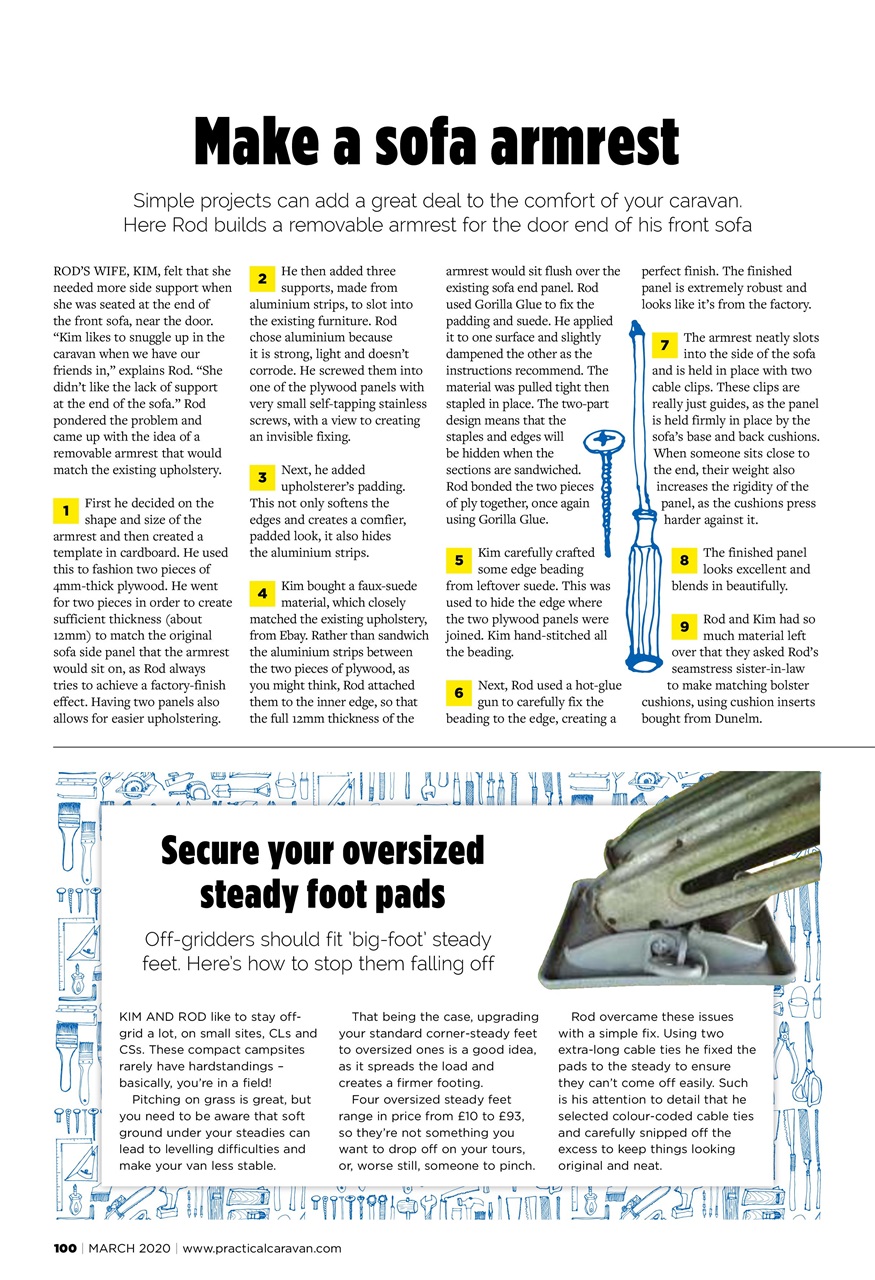 Make a sofa armrest

Simple projects can add a great deal to the comfort of your caravan. Here Rod builds a removable armrest for the door end of his front sofa

ROD'S WIFE, KIM, felt that she needed more side support when she was seated at the end of the front sofa, near the door. "Kim likes to snuggle up in the caravan when we have our friends in," explains Rod. "She didn't like the lack of support at the end of the sofa." Rod pondered the problem and came up with the idea of a removable armrest that would match the existing upholstery.

1 First he decided on the shape and size of the armrest and then created a template in cardboard. He used this to fashion two pieces of 4mm-thick plywood. He went for two pieces in order to create sufficient thickness (about 12mm) to match the original sofa side panel that the armrest would sit on, as Rod always tries to achieve a factory-finish effect. Having two panels also allows for easier upholstering.

2 He then added three supports, made from aluminium strips, to slot into the existing furniture. Rod chose aluminium because it is strong, light and doesn't corrode. He screwed them into one of the plywood panels with very small self-tapping stainless screws, with a view to creating an invisible fixing.

3 Next, he added upholsterer's padding. This not only softens the edges and creates a comfier, padded look, it also hides the aluminium strips.

4 Kim bought a faux-suede material, which closely matched the existing upholstery, from Ebay. Rather than sandwich the aluminium strips between the two pieces of plywood, as you might think, Rod attached them to the inner edge, so that the full 12mm thickness of the armrest would sit flush over the existing sofa end panel. Rod used Gorilla Glue to fix the padding and suede. He applied it to one surface and slightly dampened the other as the instructions recommend. The material was pulled tight then stapled in place. The two-part design means that the staples and edges will be hidden when the sections are sandwiched. Rod bonded the two pieces of ply together, once again using Gorilla Glue.

5 Kim carefully crafted some edge beading from leftover suede. This was used to hide the edge where the two plywood panels were joined. Kim hand-stitched all the beading.

6 Next, Rod used a hot-glue gun to carefully fix the beading to the edge, creating a perfect finish. The finished panel is extremely robust and looks like it's from the factory.

7 The armrest neatly slots into the side of the sofa and is held in place with two cable clips. These clips are really just guides, as the panel is held firmly in place by the sofa's base and back cushions. When someone sits close to the end, their weight also increases the rigidity of the panel, as the cushions press harder against it.

8 The finished panel looks excellent and blends in beautifully.

9 Rod and Kim had so much material left over that they asked Rod's seamstress sister-in-law to make matching bolster cushions, using cushion inserts bought from Dunelm.

Secure your oversized steady foot pads

Off-gridders should fit 'big-foot' steady feet. Here's how to stop them falling off

KIM AND ROD like to stay off-grid a lot, on small sites, CLs and CSs. These compact campsites rarely have hardstandings – basically, you're in a field!

Pitching on grass is great, but you need to be aware that soft ground under your steadies can lead to levelling difficulties and make your van less stable.

That being the case, upgrading your standard corner-steady feet to oversized ones is a good idea, as it spreads the load and creates a firmer footing.

Four oversized steady feet range in price from £10 to £93, so they're not something you want to drop off on your tours, or, worse still, someone to pinch.

Rod overcame these issues with a simple fix. Using two extra-long cable ties he fixed the pads to the steady to ensure they can't come off easily. Such is his attention to detail that he selected colour-coded cable ties and carefully snipped off the excess to keep things looking original and neat.

100 | MARCH 2020 | www.practicalcaravan.com