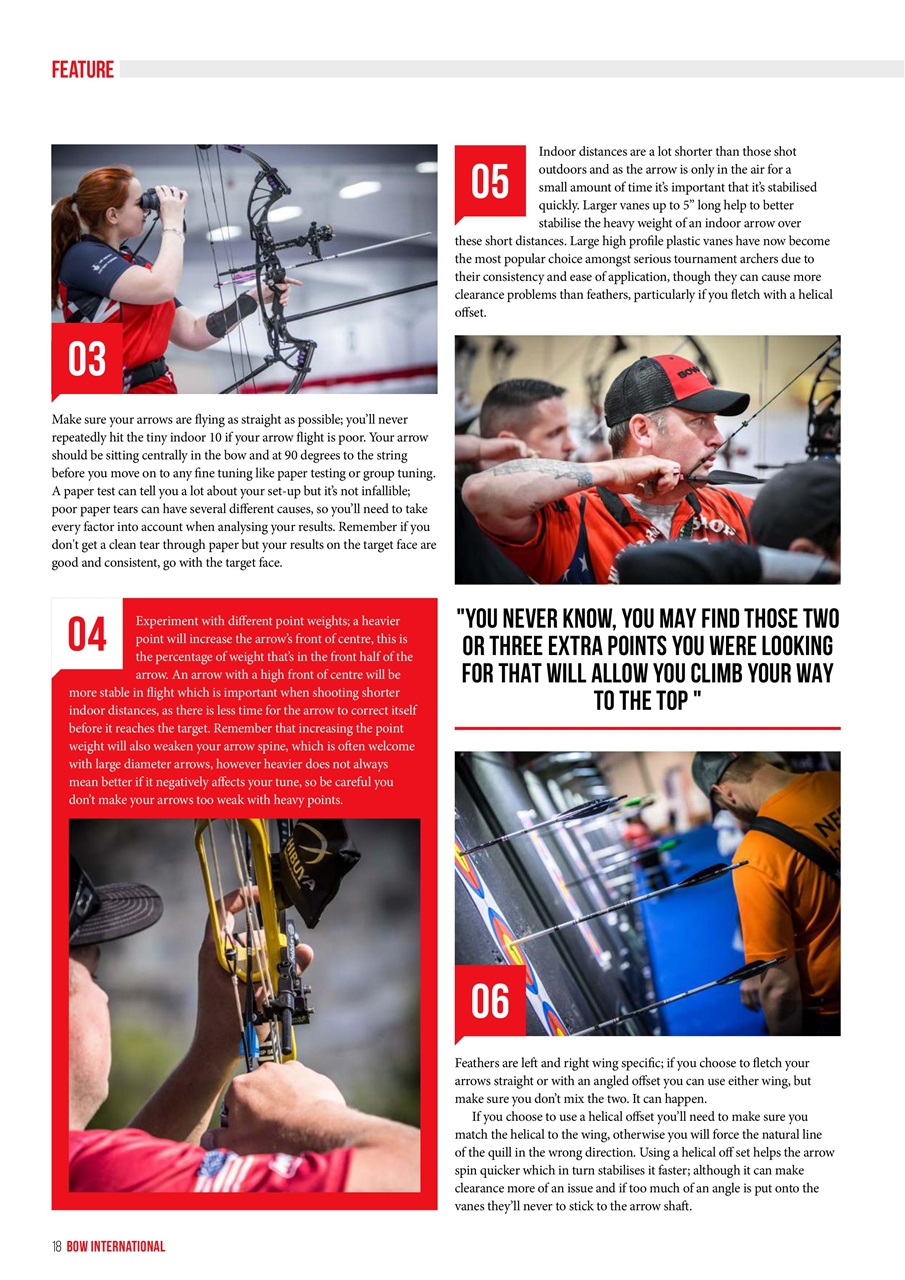 FEATURE

03

Make sure your arrows are flying as straight as possible; you'll never repeatedly hit the tiny indoor 10 if your arrow flight is poor. Your arrow should be sitting centrally in the bow and at 90 degrees to the string before you move on to any fine tuning like paper testing or group tuning. A paper test can tell you a lot about your set-up but it's not infallible; poor paper tears can have several different causes, so you'll need to take every factor into account when analysing your results. Remember if you don't get a clean tear through paper but your results on the target face are good and consistent, go with the target face.

04

Experiment with different point weights; a heavier point will increase the arrow's front of centre, this is the percentage of weight that's in the front half of the arrow. An arrow with a high front of centre will be more stable in flight which is important when shooting shorter indoor distances, as there is less time for the arrow to correct itself before it reaches the target. Remember that increasing the point weight will also weaken your arrow spine, which is often welcome with large diameter arrows, however heavier does not always mean better if it negatively affects your tune, so be careful you don't make your arrows too weak with heavy points.

05

Indoor distances are a lot shorter than those shot outdoors and as the arrow is only in the air for a small amount of time it's important that it's stabilised quickly. Larger vanes up to 5" long help to better stabilise the heavy weight of an indoor arrow over these short distances. Large high profile plastic vanes have now become the most popular choice amongst serious tournament archers due to their consistency and ease of application, though they can cause more clearance problems than feathers, particularly if you fletch with a helical offset.

"YOU NEVER KNOW, YOU MAY FIND THOSE TWO OR THREE EXTRA POINTS YOU WERE LOOKING FOR THAT WILL ALLOW YOU CLIMB YOUR WAY TO THE TOP "

06

Feathers are left and right wing specific; if you choose to fletch your arrows straight or with an angled offset you can use either wing, but make sure you don't mix the two. It can happen.

If you choose to use a helical offset you'll need to make sure you match the helical to the wing, otherwise you will force the natural line of the quill in the wrong direction. Using a helical off set helps the arrow spin quicker which in turn stabilises it faster; although it can make clearance more of an issue and if too much of an angle is put onto the vanes they'll never to stick to the arrow shaft.

18 BOW INTERNATIONAL